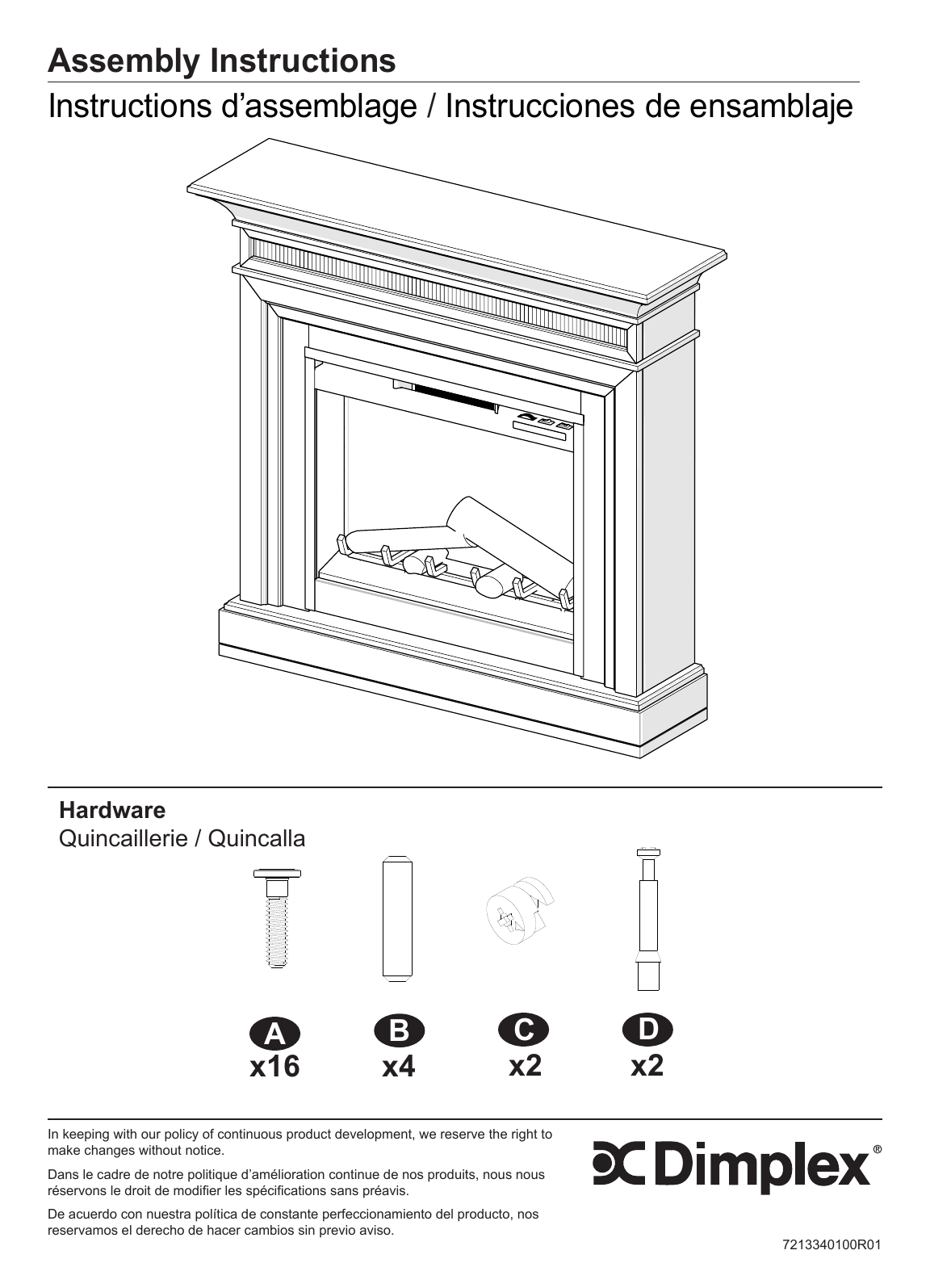 Assembly Instructions

Instructions d'assemblage / Instrucciones de ensamblaje

Hardware
Quincaillerie / Quincalla

A
x16

B
x4

C
x2

D
x2

In keeping with our policy of continuous product development, we reserve the right to make changes without notice.

Dans le cadre de notre politique d'amélioration continue de nos produits, nous nous réservons le droit de modifier les spécifications sans préavis.

De acuerdo con nuestra política de constante perfeccionamiento del producto, nos reservamos el derecho de hacer cambios sin previo aviso.

Dimplex®

7213340100R01