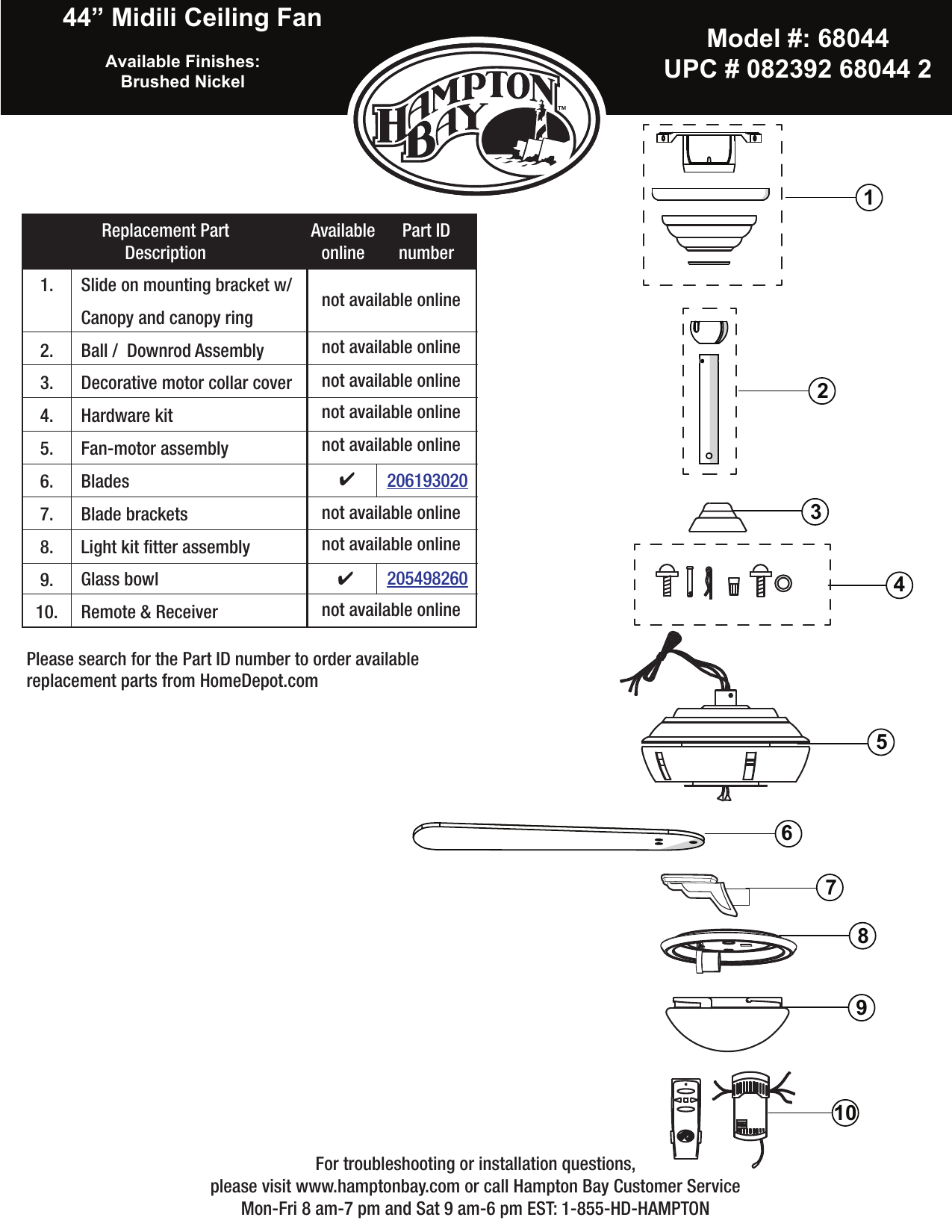 44” Midili Ceiling Fan

Available Finishes:
Brushed Nickel

HAMPTON BAY™

Model #: 68044
UPC # 082392 68044 2

| | Replacement Part Description | Available online | Part ID number |
|---|---|---|---|
| 1. | Slide on mounting bracket w/ Canopy and canopy ring | not available online | |
| 2. | Ball / Downrod Assembly | not available online | |
| 3. | Decorative motor collar cover | not available online | |
| 4. | Hardware kit | not available online | |
| 5. | Fan-motor assembly | not available online | |
| 6. | Blades | ✔ | 206193020 |
| 7. | Blade brackets | not available online | |
| 8. | Light kit fitter assembly | not available online | |
| 9. | Glass bowl | ✔ | 205498260 |
| 10. | Remote & Receiver | not available online | |

Please search for the Part ID number to order available replacement parts from HomeDepot.com

1
2
3
4
5
6
7
8
9
10

For troubleshooting or installation questions,
please visit www.hamptonbay.com or call Hampton Bay Customer Service
Mon-Fri 8 am-7 pm and Sat 9 am-6 pm EST: 1-855-HD-HAMPTON