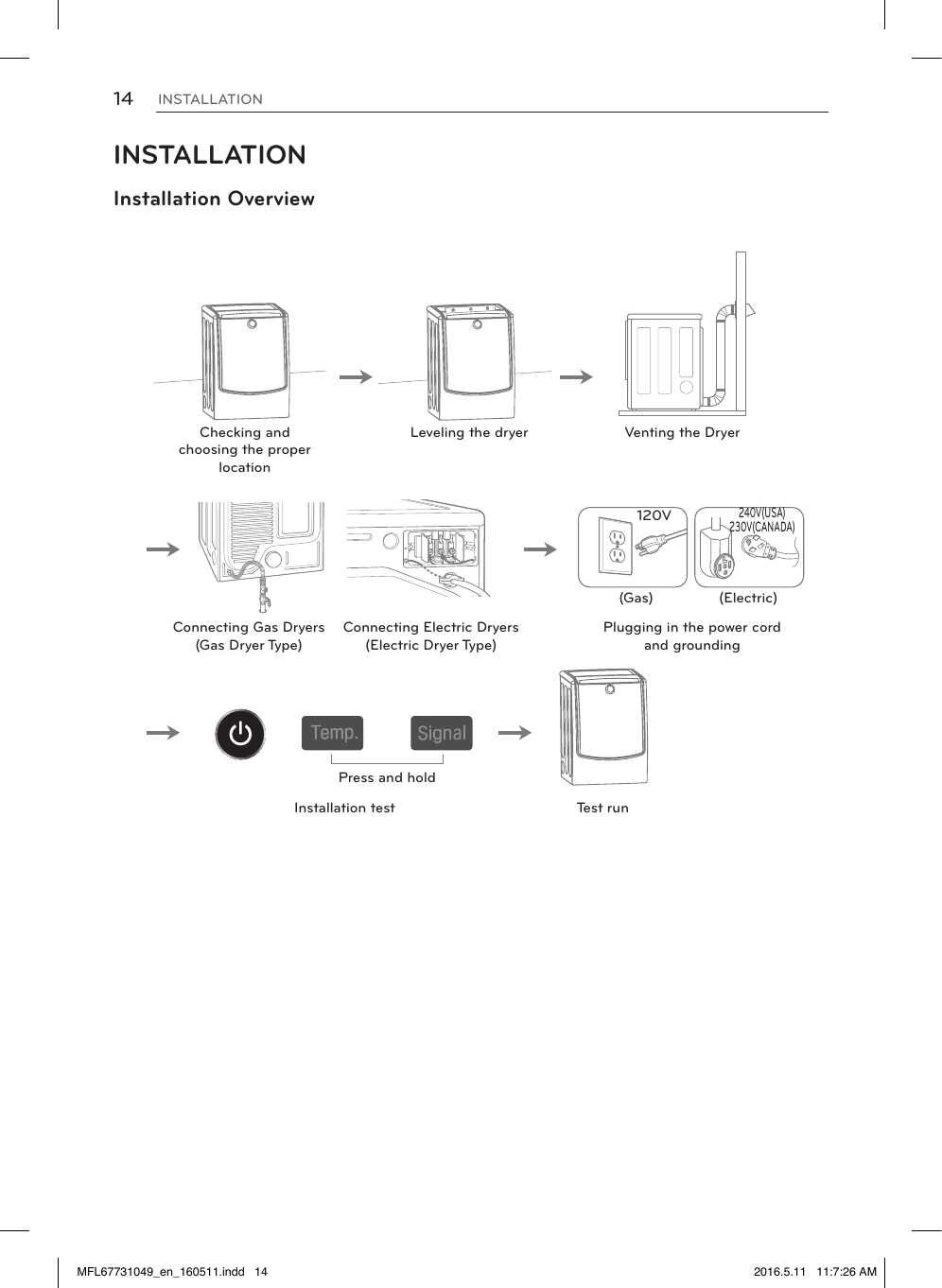 14 INSTALLATION

INSTALLATION

Installation Overview

Checking and choosing the proper location

Leveling the dryer

Venting the Dryer

Connecting Gas Dryers (Gas Dryer Type)

Connecting Electric Dryers (Electric Dryer Type)

120V

240V(USA) 230V(CANADA)

(Gas)

(Electric)

Plugging in the power cord and grounding

Temp.

Signal

Press and hold

Installation test

Test run

MFL67731049_en_160511.indd 14

2016.5.11 11:7:26 AM