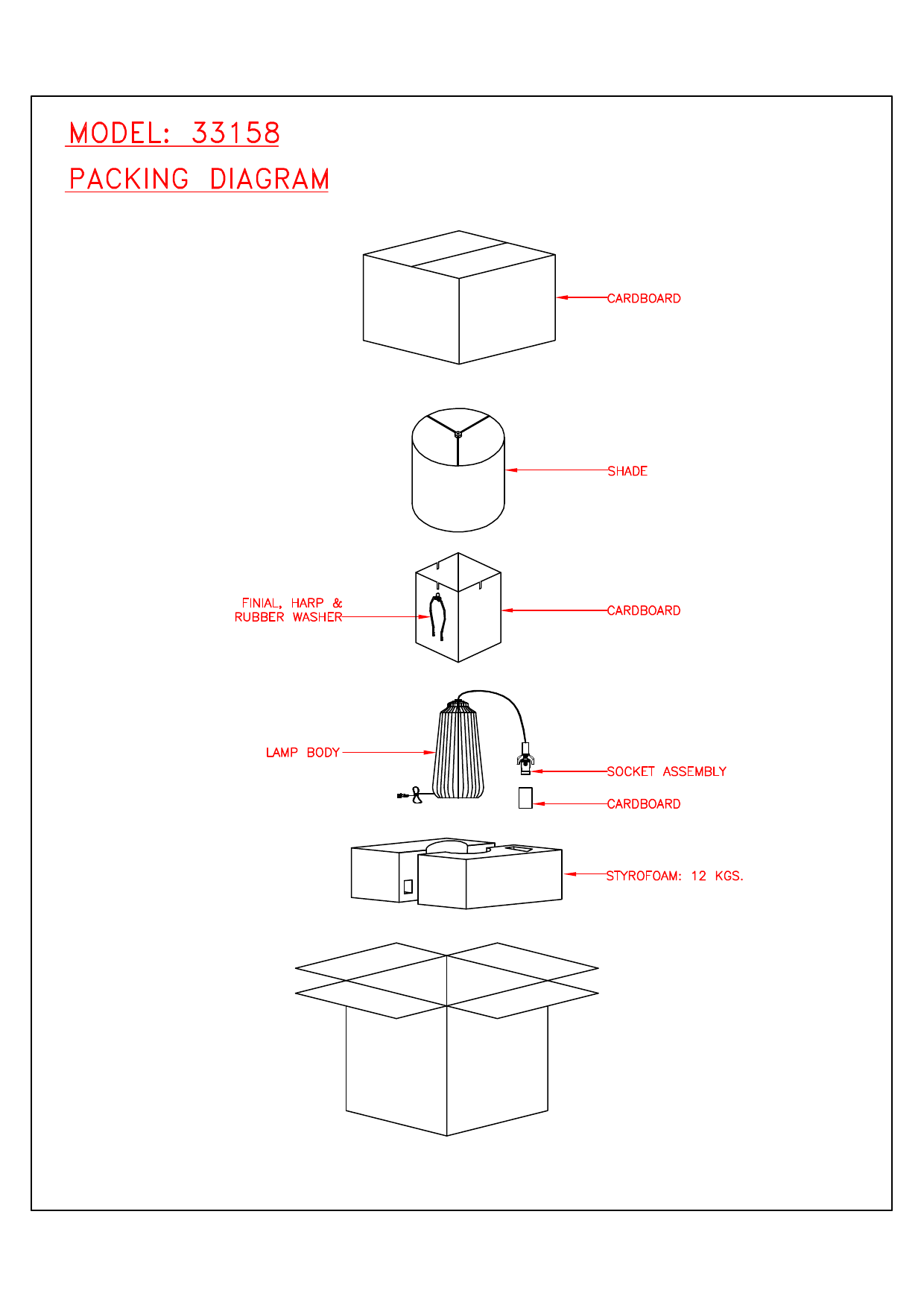 MODEL: 33158

PACKING DIAGRAM

CARDBOARD

SHADE

FINIAL, HARP & RUBBER WASHER

CARDBOARD

LAMP BODY

SOCKET ASSEMBLY

CARDBOARD

STYROFOAM: 12 KGS.