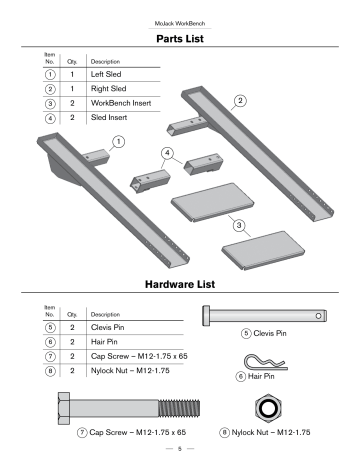 MoJack WorkBench

Parts List

| Item No. | Qty. | Description |
|---|---|---|
| 1 | 1 | Left Sled |
| 2 | 1 | Right Sled |
| 3 | 2 | WorkBench Insert |
| 4 | 2 | Sled Insert |

2

1

4

3

Hardware List

| Item No. | Qty. | Description |
|---|---|---|
| 5 | 2 | Clevis Pin |
| 6 | 2 | Hair Pin |
| 7 | 2 | Cap Screw – M12-1.75 x 65 |
| 8 | 2 | Nylock Nut – M12-1.75 |

5 Clevis Pin

6 Hair Pin

7 Cap Screw – M12-1.75 x 65

8 Nylock Nut – M12-1.75

— 5 —