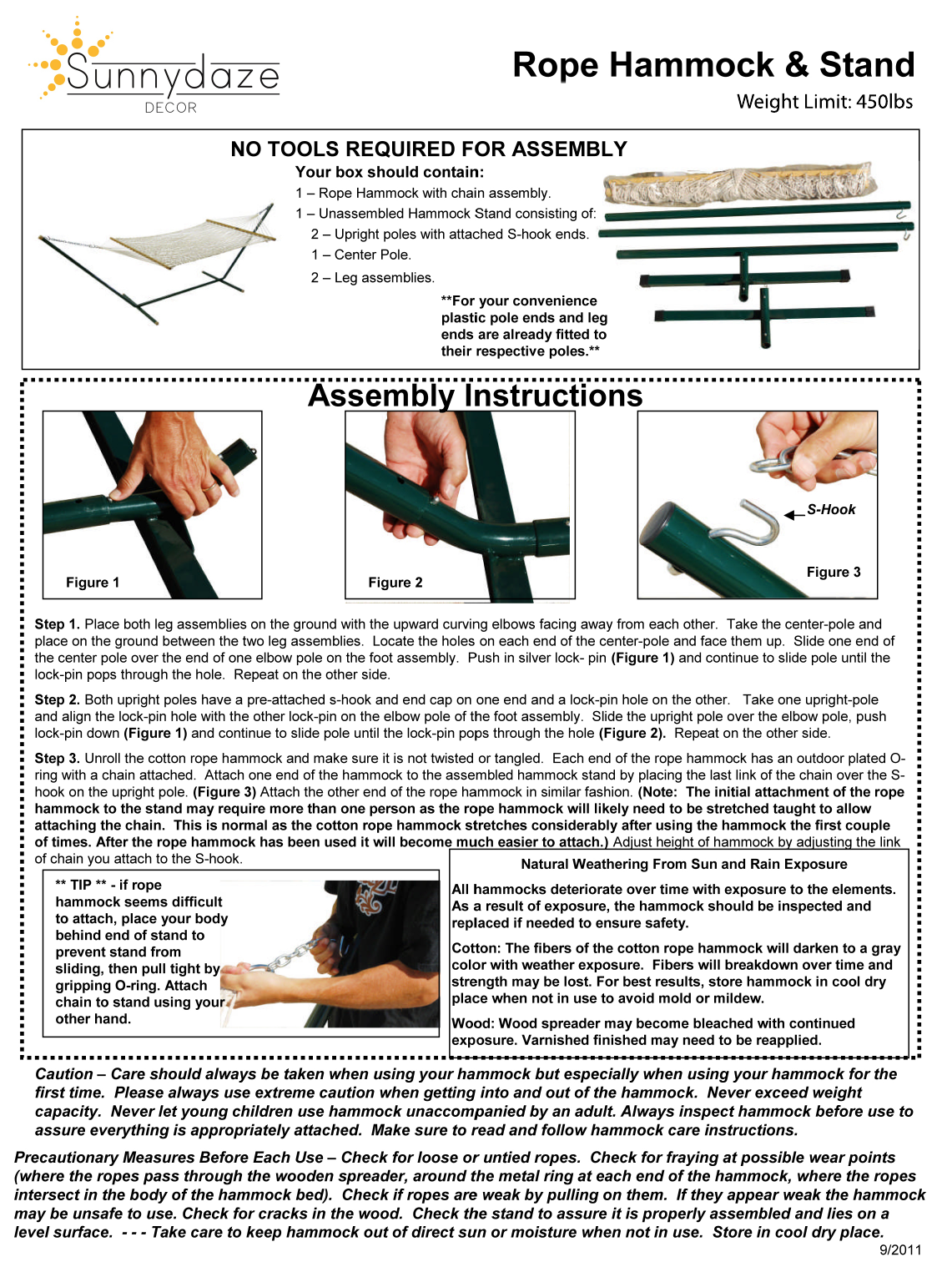 Sunnydaze DECOR

Rope Hammock & Stand

Weight Limit: 450lbs

NO TOOLS REQUIRED FOR ASSEMBLY

Your box should contain:

1 – Rope Hammock with chain assembly.

1 – Unassembled Hammock Stand consisting of:

2 – Upright poles with attached S-hook ends.

1 – Center Pole.

2 – Leg assemblies.

**For your convenience plastic pole ends and leg ends are already fitted to their respective poles.**

Assembly Instructions

Figure 1

Figure 2

S-Hook

Figure 3

Step 1. Place both leg assemblies on the ground with the upward curving elbows facing away from each other. Take the center-pole and place on the ground between the two leg assemblies. Locate the holes on each end of the center-pole and face them up. Slide one end of the center pole over the end of one elbow pole on the foot assembly. Push in silver lock- pin (Figure 1) and continue to slide pole until the lock-pin pops through the hole. Repeat on the other side.

Step 2. Both upright poles have a pre-attached s-hook and end cap on one end and a lock-pin hole on the other. Take one upright-pole and align the lock-pin hole with the other lock-pin on the elbow pole of the foot assembly. Slide the upright pole over the elbow pole, push lock-pin down (Figure 1) and continue to slide pole until the lock-pin pops through the hole (Figure 2). Repeat on the other side.

Step 3. Unroll the cotton rope hammock and make sure it is not twisted or tangled. Each end of the rope hammock has an outdoor plated O-ring with a chain attached. Attach one end of the hammock to the assembled hammock stand by placing the last link of the chain over the S-hook on the upright pole. (Figure 3) Attach the other end of the rope hammock in similar fashion. (Note: The initial attachment of the rope hammock to the stand may require more than one person as the rope hammock will likely need to be stretched taught to allow attaching the chain. This is normal as the cotton rope hammock stretches considerably after using the hammock the first couple of times. After the rope hammock has been used it will become much easier to attach.) Adjust height of hammock by adjusting the link of chain you attach to the S-hook.

** TIP ** - if rope hammock seems difficult to attach, place your body behind end of stand to prevent stand from sliding, then pull tight by gripping O-ring. Attach chain to stand using your other hand.

Natural Weathering From Sun and Rain Exposure

All hammocks deteriorate over time with exposure to the elements. As a result of exposure, the hammock should be inspected and replaced if needed to ensure safety.

Cotton: The fibers of the cotton rope hammock will darken to a gray color with weather exposure. Fibers will breakdown over time and strength may be lost. For best results, store hammock in cool dry place when not in use to avoid mold or mildew.

Wood: Wood spreader may become bleached with continued exposure. Varnished finished may need to be reapplied.

Caution – Care should always be taken when using your hammock but especially when using your hammock for the first time. Please always use extreme caution when getting into and out of the hammock. Never exceed weight capacity. Never let young children use hammock unaccompanied by an adult. Always inspect hammock before use to assure everything is appropriately attached. Make sure to read and follow hammock care instructions.

Precautionary Measures Before Each Use – Check for loose or untied ropes. Check for fraying at possible wear points (where the ropes pass through the wooden spreader, around the metal ring at each end of the hammock, where the ropes intersect in the body of the hammock bed). Check if ropes are weak by pulling on them. If they appear weak the hammock may be unsafe to use. Check for cracks in the wood. Check the stand to assure it is properly assembled and lies on a level surface. - - - Take care to keep hammock out of direct sun or moisture when not in use. Store in cool dry place.

9/2011