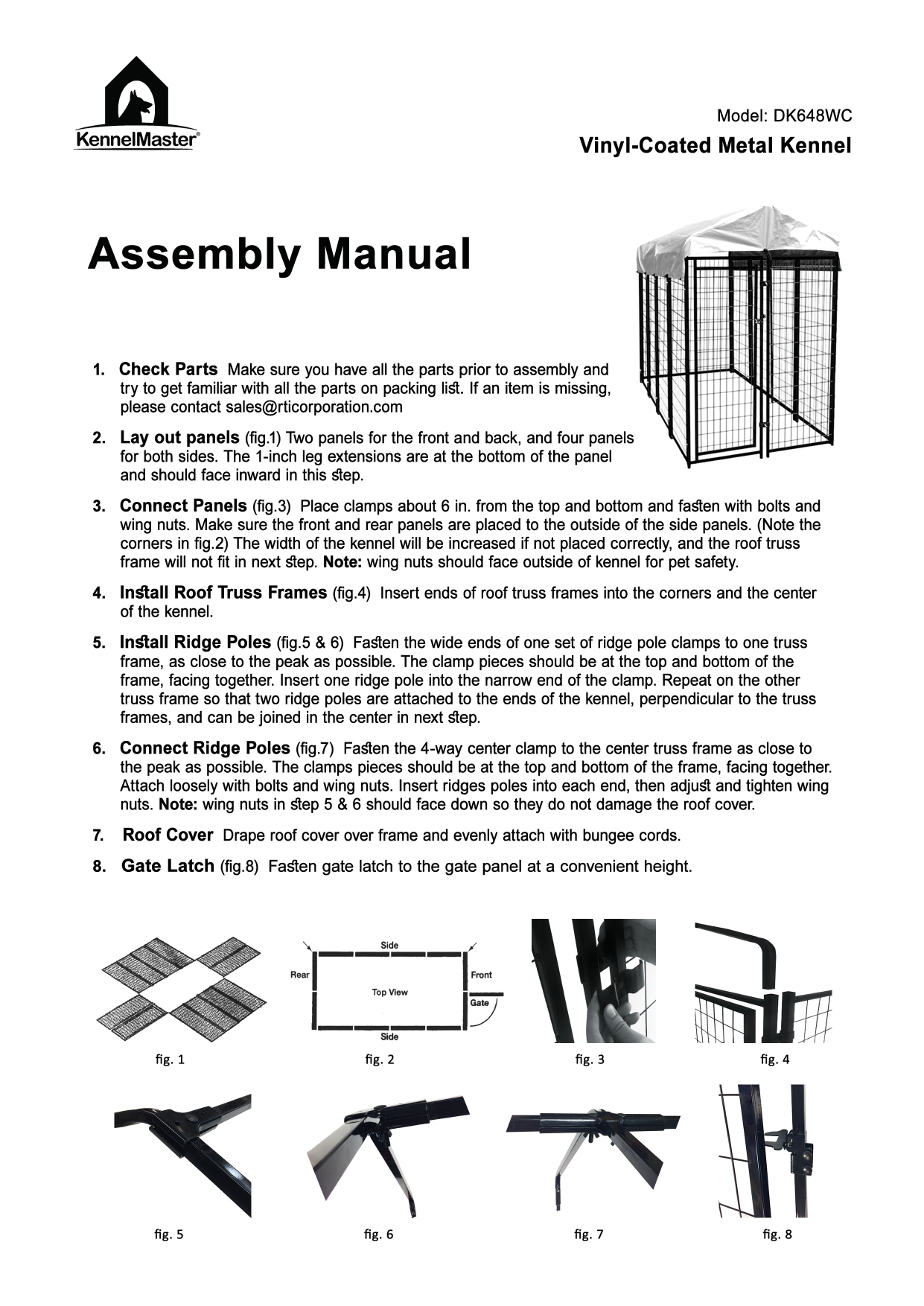 KennelMaster®

Model: DK648WC

Vinyl-Coated Metal Kennel

Assembly Manual

1. Check Parts Make sure you have all the parts prior to assembly and try to get familiar with all the parts on packing list. If an item is missing, please contact sales@rticorporation.com

2. Lay out panels (fig.1) Two panels for the front and back, and four panels for both sides. The 1-inch leg extensions are at the bottom of the panel and should face inward in this step.

3. Connect Panels (fig.3) Place clamps about 6 in. from the top and bottom and fasten with bolts and wing nuts. Make sure the front and rear panels are placed to the outside of the side panels. (Note the corners in fig.2) The width of the kennel will be increased if not placed correctly, and the roof truss frame will not fit in next step. Note: wing nuts should face outside of kennel for pet safety.

4. Install Roof Truss Frames (fig.4) Insert ends of roof truss frames into the corners and the center of the kennel.

5. Install Ridge Poles (fig.5 & 6) Fasten the wide ends of one set of ridge pole clamps to one truss frame, as close to the peak as possible. The clamp pieces should be at the top and bottom of the frame, facing together. Insert one ridge pole into the narrow end of the clamp. Repeat on the other truss frame so that two ridge poles are attached to the ends of the kennel, perpendicular to the truss frames, and can be joined in the center in next step.

6. Connect Ridge Poles (fig.7) Fasten the 4-way center clamp to the center truss frame as close to the peak as possible. The clamps pieces should be at the top and bottom of the frame, facing together. Attach loosely with bolts and wing nuts. Insert ridges poles into each end, then adjust and tighten wing nuts. Note: wing nuts in step 5 & 6 should face down so they do not damage the roof cover.

7. Roof Cover Drape roof cover over frame and evenly attach with bungee cords.

8. Gate Latch (fig.8) Fasten gate latch to the gate panel at a convenient height.

fig. 1

Side
Rear
Top View
Front
Gate
Side

fig. 2

fig. 3

fig. 4

fig. 5

fig. 6

fig. 7

fig. 8