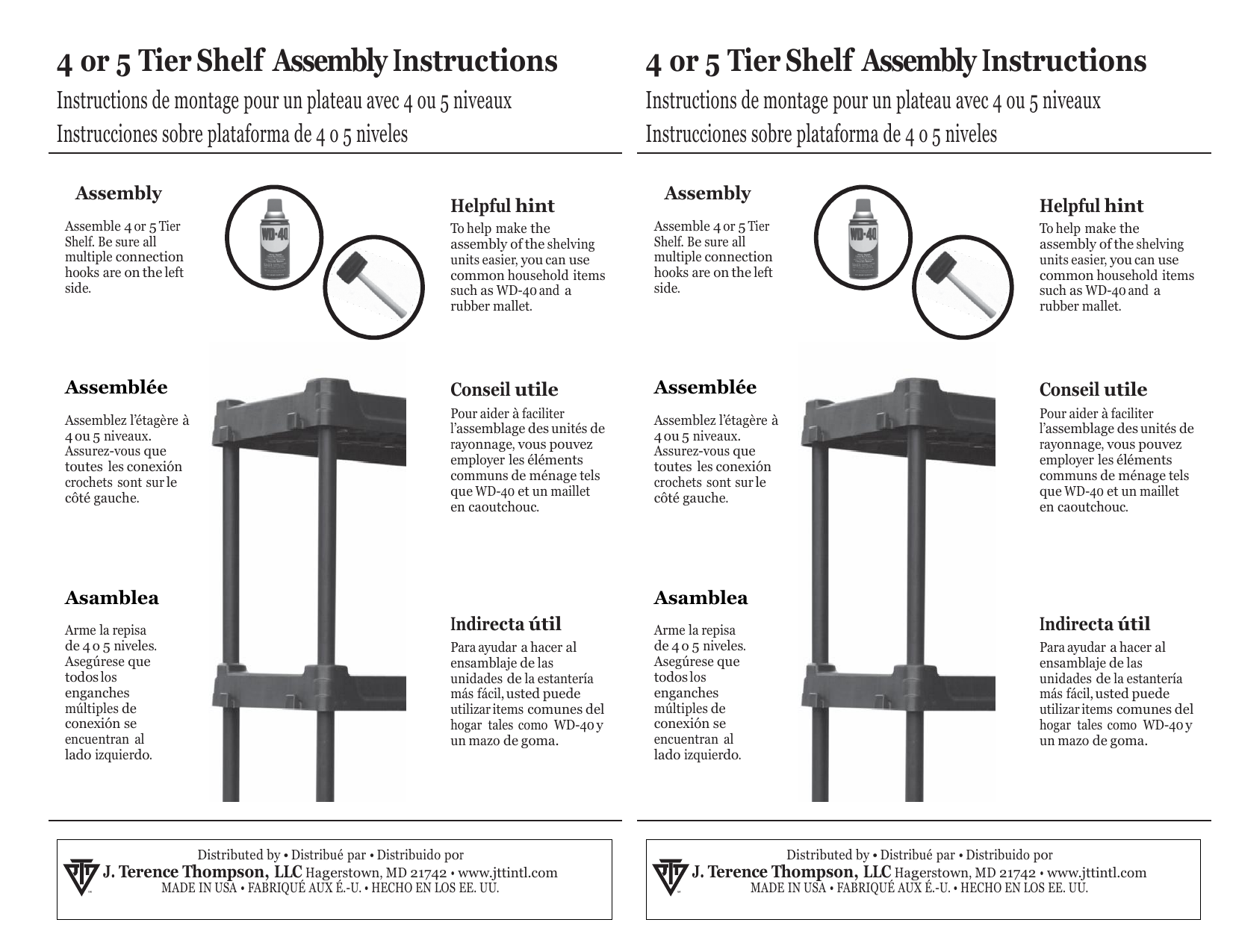 4 or 5 Tier Shelf Assembly Instructions
Instructions de montage pour un plateau avec 4 ou 5 niveaux
Instrucciones sobre plataforma de 4 o 5 niveles

Assembly

Assemble 4 or 5 Tier Shelf. Be sure all multiple connection hooks are on the left side.

WD-40

Helpful hint

To help make the assembly of the shelving units easier, you can use common household items such as WD-40 and a rubber mallet.

Assemblée

Assemblez l'étagère à 4 ou 5 niveaux. Assurez-vous que toutes les conexión crochets sont sur le côté gauche.

Conseil utile

Pour aider à faciliter l'assemblage des unités de rayonnage, vous pouvez employer les éléments communs de ménage tels que WD-40 et un maillet en caoutchouc.

Asamblea

Arme la repisa de 4 o 5 niveles. Asegúrese que todos los enganches múltiples de conexión se encuentran al lado izquierdo.

Indirecta útil

Para ayudar a hacer al ensamblaje de las unidades de la estantería más fácil, usted puede utilizar items comunes del hogar tales como WD-40 y un mazo de goma.

Distributed by • Distribué par • Distribuido por
J. Terence Thompson, LLC Hagerstown, MD 21742 • www.jttintl.com
MADE IN USA • FABRIQUÉ AUX É.-U. • HECHO EN LOS EE. UU.

4 or 5 Tier Shelf Assembly Instructions
Instructions de montage pour un plateau avec 4 ou 5 niveaux
Instrucciones sobre plataforma de 4 o 5 niveles

Assembly

Assemble 4 or 5 Tier Shelf. Be sure all multiple connection hooks are on the left side.

WD-40

Helpful hint

To help make the assembly of the shelving units easier, you can use common household items such as WD-40 and a rubber mallet.

Assemblée

Assemblez l'étagère à 4 ou 5 niveaux. Assurez-vous que toutes les conexión crochets sont sur le côté gauche.

Conseil utile

Pour aider à faciliter l'assemblage des unités de rayonnage, vous pouvez employer les éléments communs de ménage tels que WD-40 et un maillet en caoutchouc.

Asamblea

Arme la repisa de 4 o 5 niveles. Asegúrese que todos los enganches múltiples de conexión se encuentran al lado izquierdo.

Indirecta útil

Para ayudar a hacer al ensamblaje de las unidades de la estantería más fácil, usted puede utilizar items comunes del hogar tales como WD-40 y un mazo de goma.

Distributed by • Distribué par • Distribuido por
J. Terence Thompson, LLC Hagerstown, MD 21742 • www.jttintl.com
MADE IN USA • FABRIQUÉ AUX É.-U. • HECHO EN LOS EE. UU.