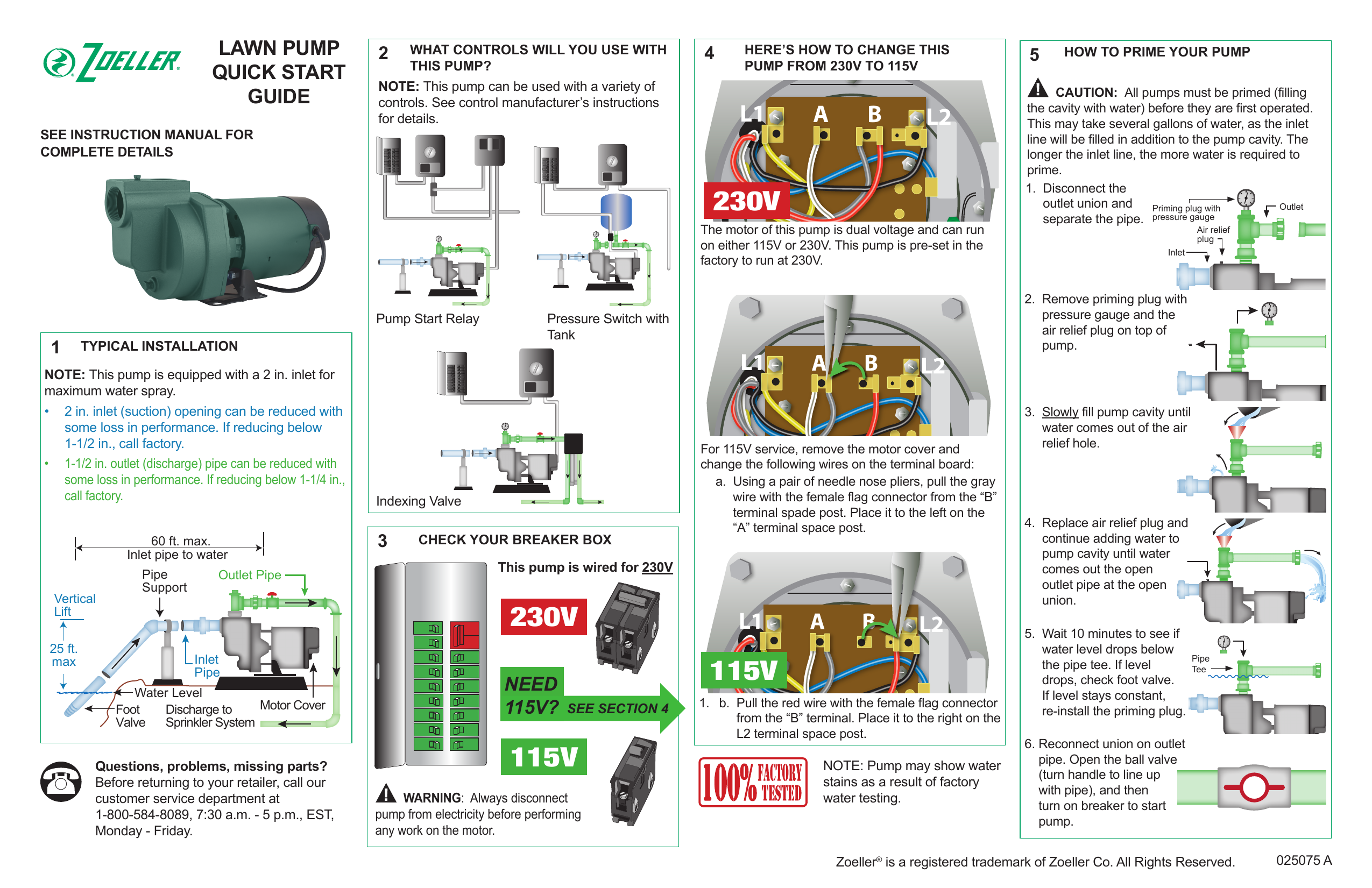 ZOELLER®

LAWN PUMP QUICK START GUIDE

SEE INSTRUCTION MANUAL FOR COMPLETE DETAILS

1 TYPICAL INSTALLATION

NOTE: This pump is equipped with a 2 in. inlet for maximum water spray.

• 2 in. inlet (suction) opening can be reduced with some loss in performance. If reducing below 1-1/2 in., call factory.

• 1-1/2 in. outlet (discharge) pipe can be reduced with some loss in performance. If reducing below 1-1/4 in., call factory.

60 ft. max. Inlet pipe to water

Pipe Support

Outlet Pipe

Vertical Lift

25 ft. max

Inlet Pipe

Water Level

Foot Valve

Discharge to Sprinkler System

Motor Cover

Questions, problems, missing parts? Before returning to your retailer, call our customer service department at 1-800-584-8089, 7:30 a.m. - 5 p.m., EST, Monday - Friday.

2 WHAT CONTROLS WILL YOU USE WITH THIS PUMP?

NOTE: This pump can be used with a variety of controls. See control manufacturer's instructions for details.

Pump Start Relay

Pressure Switch with Tank

Indexing Valve

3 CHECK YOUR BREAKER BOX

This pump is wired for 230V

230V

NEED 115V? SEE SECTION 4

115V

WARNING: Always disconnect pump from electricity before performing any work on the motor.

4 HERE'S HOW TO CHANGE THIS PUMP FROM 230V TO 115V

L1 A B L2

230V

The motor of this pump is dual voltage and can run on either 115V or 230V. This pump is pre-set in the factory to run at 230V.

L1 A B L2

For 115V service, remove the motor cover and change the following wires on the terminal board:

a. Using a pair of needle nose pliers, pull the gray wire with the female flag connector from the "B" terminal spade post. Place it to the left on the "A" terminal space post.

L1 A B L2

115V

1. b. Pull the red wire with the female flag connector from the "B" terminal. Place it to the right on the L2 terminal space post.

100% FACTORY TESTED

NOTE: Pump may show water stains as a result of factory water testing.

5 HOW TO PRIME YOUR PUMP

CAUTION: All pumps must be primed (filling the cavity with water) before they are first operated. This may take several gallons of water, as the inlet line will be filled in addition to the pump cavity. The longer the inlet line, the more water is required to prime.

1. Disconnect the outlet union and separate the pipe.

Priming plug with pressure gauge

Outlet

Air relief plug

Inlet

2. Remove priming plug with pressure gauge and the air relief plug on top of pump.

3. Slowly fill pump cavity until water comes out of the air relief hole.

4. Replace air relief plug and continue adding water to pump cavity until water comes out the open outlet pipe at the open union.

5. Wait 10 minutes to see if water level drops below the pipe tee. If level drops, check foot valve. If level stays constant, re-install the priming plug.

Pipe Tee

6. Reconnect union on outlet pipe. Open the ball valve (turn handle to line up with pipe), and then turn on breaker to start pump.

Zoeller® is a registered trademark of Zoeller Co. All Rights Reserved.

025075 A