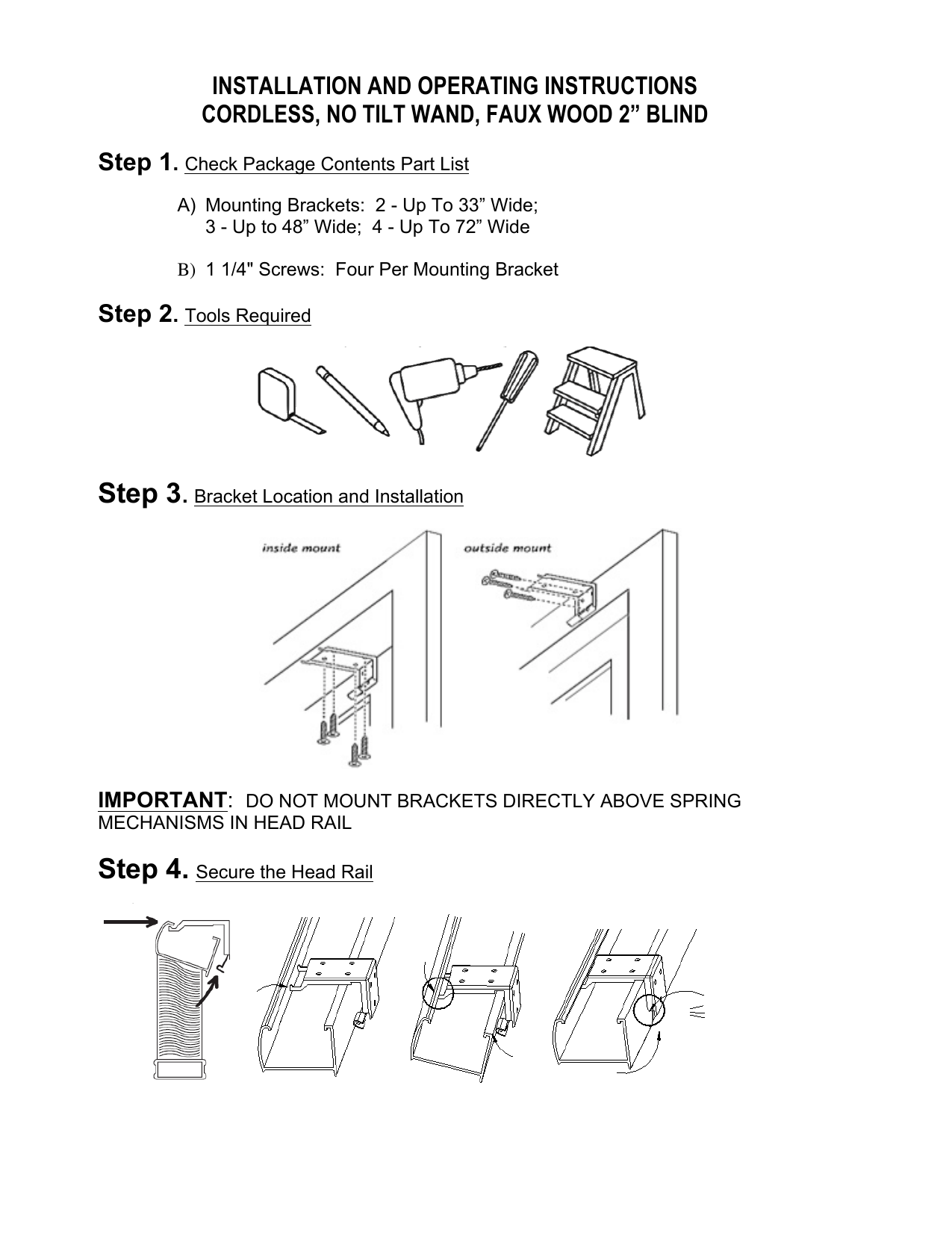 INSTALLATION AND OPERATING INSTRUCTIONS
CORDLESS, NO TILT WAND, FAUX WOOD 2” BLIND

Step 1. Check Package Contents Part List

A) Mounting Brackets: 2 - Up To 33” Wide; 3 - Up to 48” Wide; 4 - Up To 72” Wide

B) 1 1/4" Screws: Four Per Mounting Bracket

Step 2. Tools Required

Step 3. Bracket Location and Installation

inside mount

outside mount

IMPORTANT: DO NOT MOUNT BRACKETS DIRECTLY ABOVE SPRING MECHANISMS IN HEAD RAIL

Step 4. Secure the Head Rail