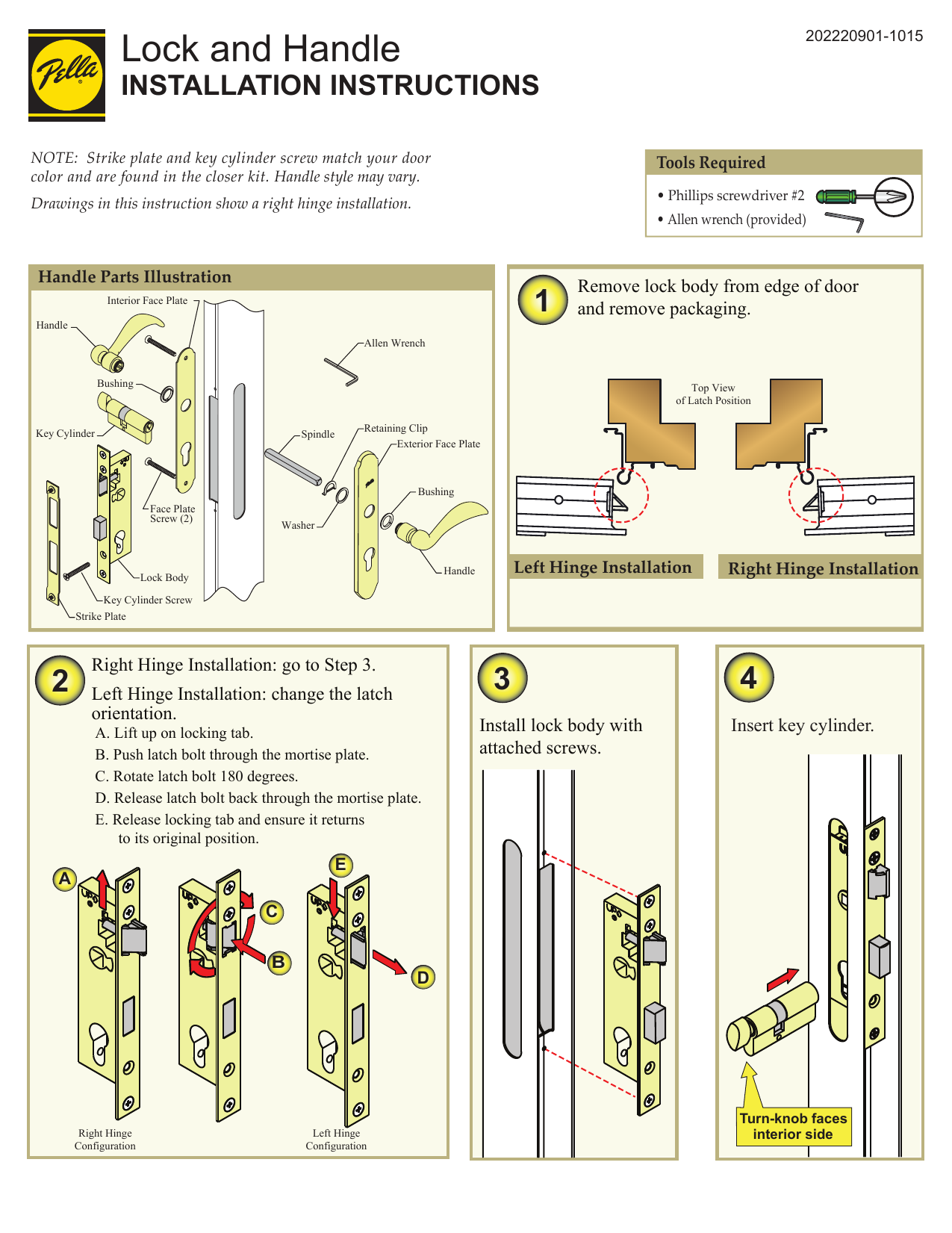 Pella

Lock and Handle
INSTALLATION INSTRUCTIONS

202220901-1015

NOTE: Strike plate and key cylinder screw match your door color and are found in the closer kit. Handle style may vary.

Drawings in this instruction show a right hinge installation.

Tools Required
• Phillips screwdriver #2
• Allen wrench (provided)

Handle Parts Illustration

Interior Face Plate
Handle
Bushing
Key Cylinder
Face Plate Screw (2)
Lock Body
Key Cylinder Screw
Strike Plate
Allen Wrench
Spindle
Retaining Clip
Exterior Face Plate
Bushing
Washer
Handle

1 Remove lock body from edge of door and remove packaging.

Top View of Latch Position

Left Hinge Installation
Right Hinge Installation

2 Right Hinge Installation: go to Step 3.
Left Hinge Installation: change the latch orientation.
A. Lift up on locking tab.
B. Push latch bolt through the mortise plate.
C. Rotate latch bolt 180 degrees.
D. Release latch bolt back through the mortise plate.
E. Release locking tab and ensure it returns to its original position.

A
C
B
E
D

Right Hinge Configuration
Left Hinge Configuration

3
Install lock body with attached screws.

4
Insert key cylinder.

Turn-knob faces interior side