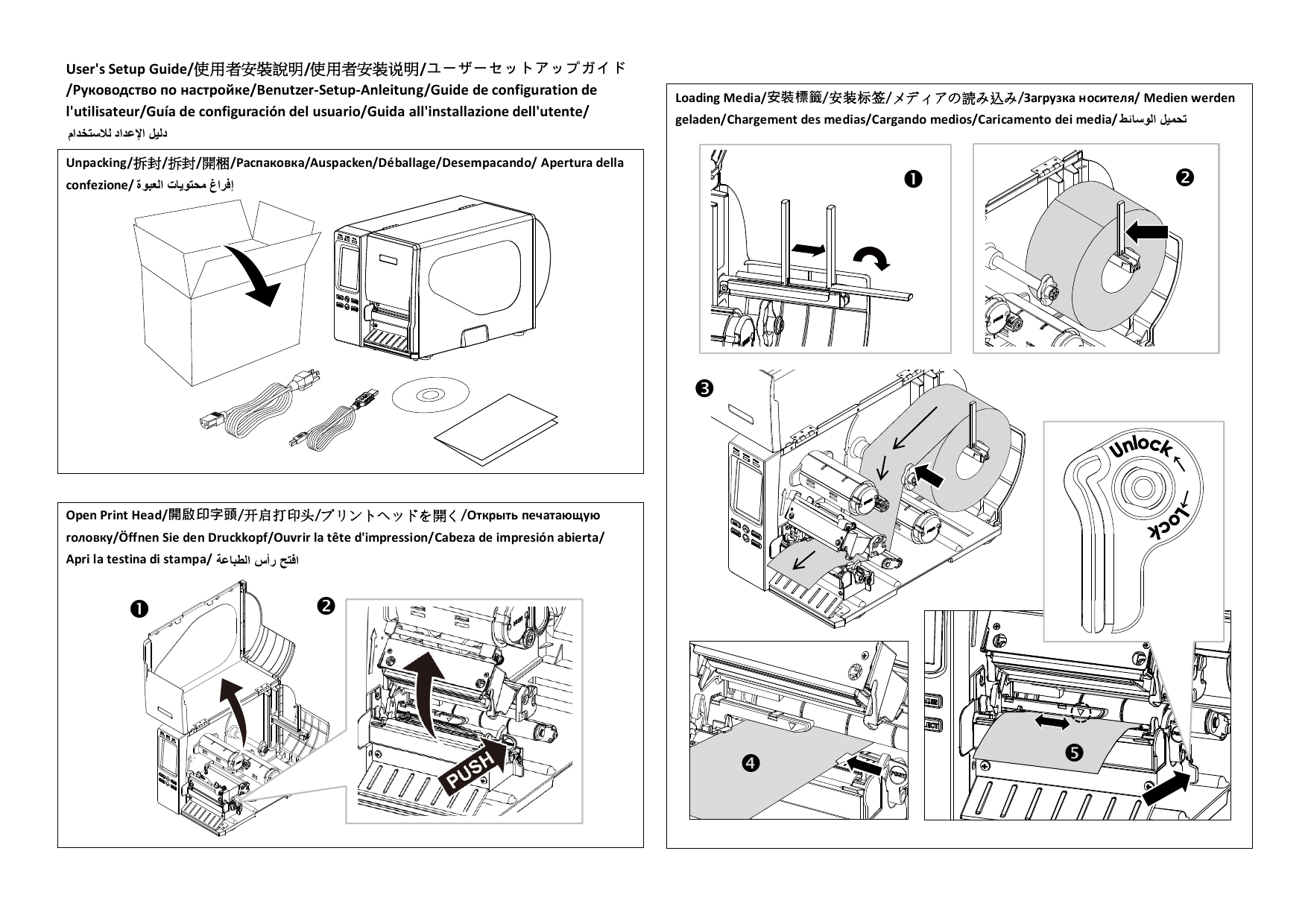 User's Setup Guide/使用者安裝說明/使用者安装说明/ユーザーセットアップガイド/Руководство по настройке/Benutzer-Setup-Anleitung/Guide de configuration de l'utilisateur/Guía de configuración del usuario/Guida all'installazione dell'utente/ دليل الإعداد للاستخدام

Unpacking/拆封/拆封/開梱/Распаковка/Auspacken/Déballage/Desempacando/ Apertura della confezione/ إفراغ محتويات العبوة

Open Print Head/開啟印字頭/开启打印头/プリントヘッドを開く/Открыть печатающую головку/Öffnen Sie den Druckkopf/Ouvrir la tête d'impression/Cabeza de impresión abierta/ Apri la testina di stampa/ افتح رأس الطباعة

❶

❷

PUSH

Loading Media/安裝標籤/安装标签/メディアの読み込み/Загрузка носителя/ Medien werden geladen/Chargement des medias/Cargando medios/Caricamento dei media/ تحميل الوسائط

❶

❷

❸

Unlock

Lock

❹

❺