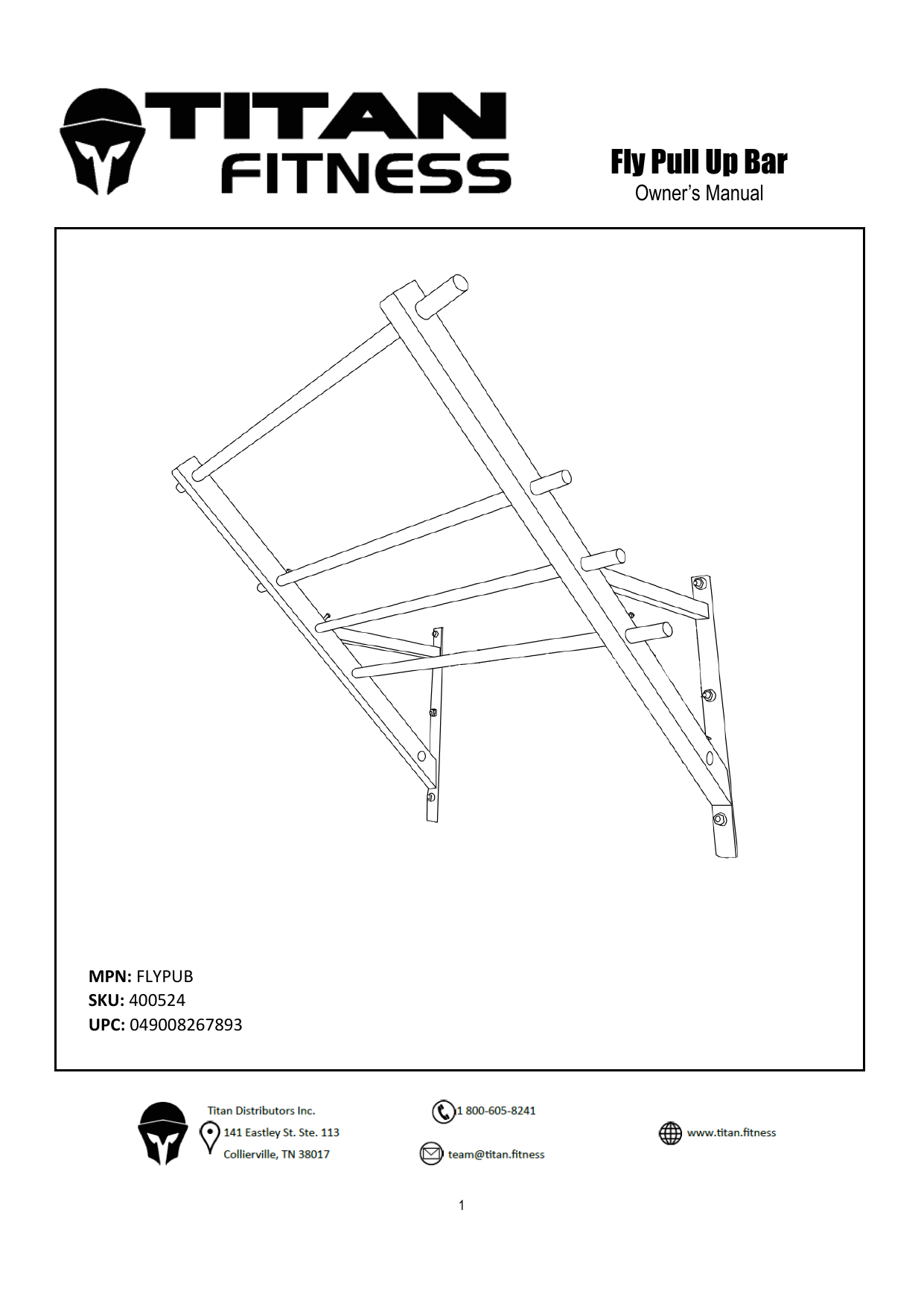 TITAN FITNESS

Fly Pull Up Bar
Owner's Manual

MPN: FLYPUB
SKU: 400524
UPC: 049008267893

Titan Distributors Inc.
141 Eastley St. Ste. 113
Collierville, TN 38017

1 800-605-8241

team@titan.fitness

www.titan.fitness

1