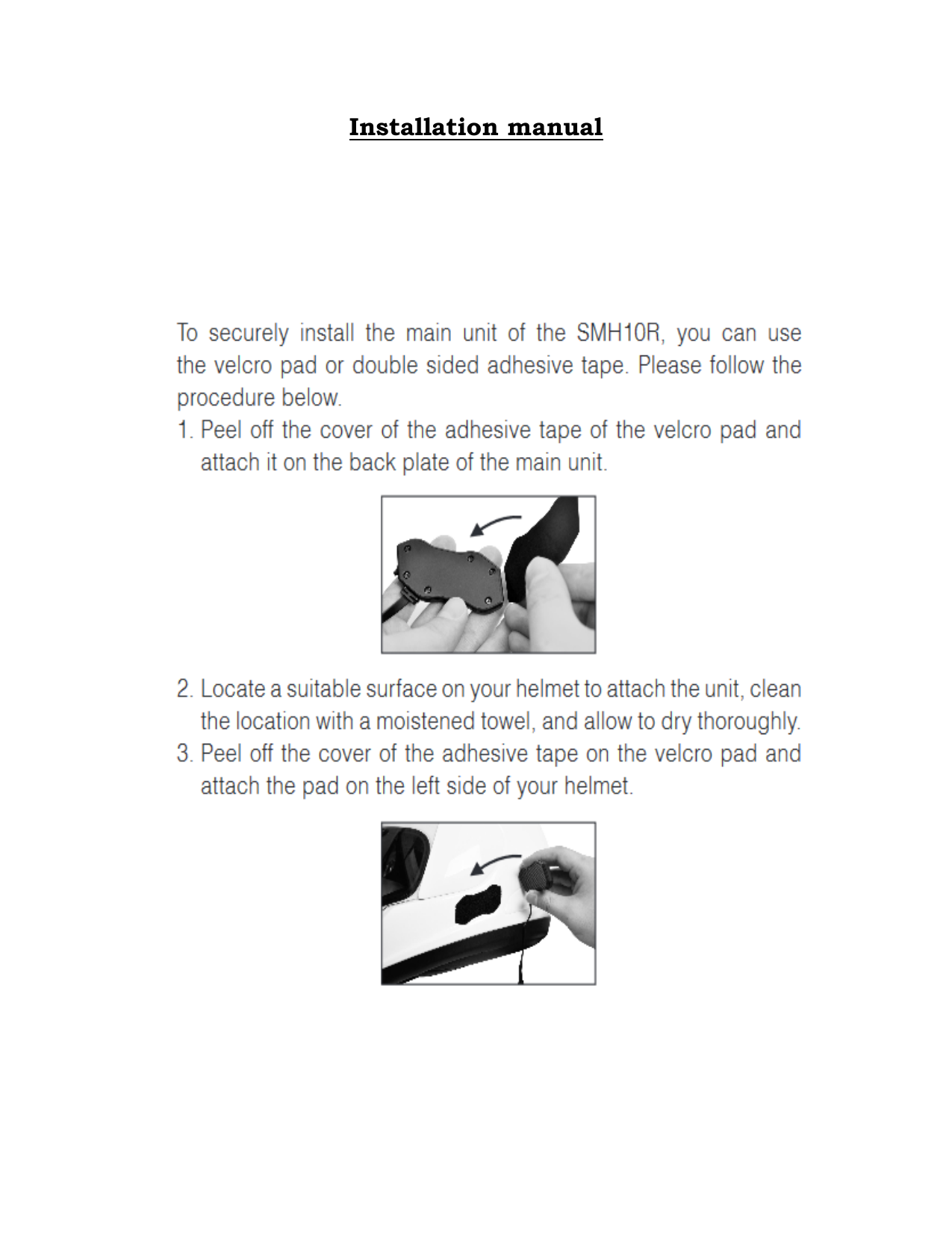 Installation manual

To securely install the main unit of the SMH10R, you can use the velcro pad or double sided adhesive tape. Please follow the procedure below.

1. Peel off the cover of the adhesive tape of the velcro pad and attach it on the back plate of the main unit.

2. Locate a suitable surface on your helmet to attach the unit, clean the location with a moistened towel, and allow to dry thoroughly.

3. Peel off the cover of the adhesive tape on the velcro pad and attach the pad on the left side of your helmet.