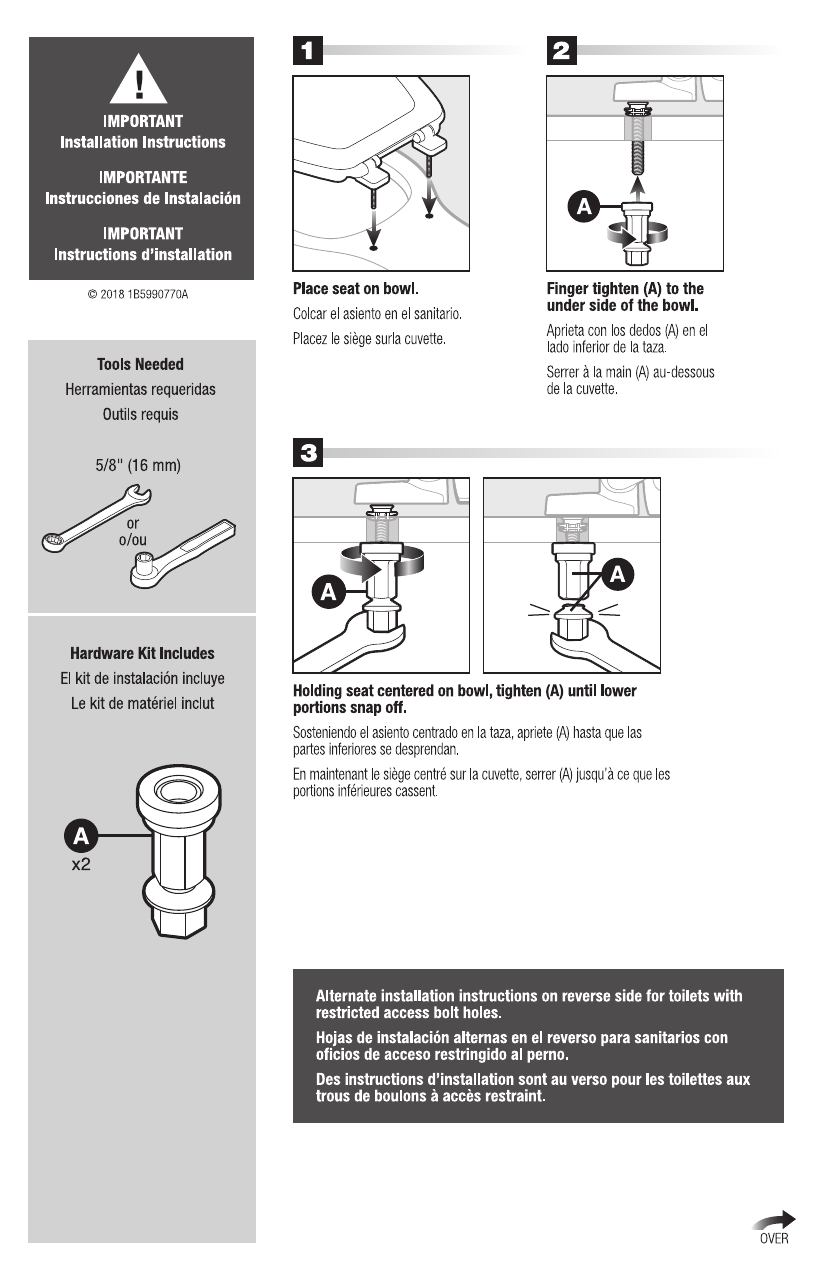 !
IMPORTANT
Installation Instructions

IMPORTANTE
Instrucciones de Instalación

IMPORTANT
Instructions d'installation

© 2018 1B5990770A

Tools Needed
Herramientas requeridas
Outils requis

5/8" (16 mm)

or
o/ou

Hardware Kit Includes
El kit de instalación incluye
Le kit de matériel inclut

A
x2

1

Place seat on bowl.

Colcar el asiento en el sanitario.

Placez le siège surla cuvette.

2

A

Finger tighten (A) to the under side of the bowl.

Aprieta con los dedos (A) en el lado inferior de la taza.

Serrer à la main (A) au-dessous de la cuvette.

3

A

A

Holding seat centered on bowl, tighten (A) until lower portions snap off.

Sosteniendo el asiento centrado en la taza, apriete (A) hasta que las partes inferiores se desprendan.

En maintenant le siège centré sur la cuvette, serrer (A) jusqu'à ce que les portions inférieures cassent.

Alternate installation instructions on reverse side for toilets with restricted access bolt holes.

Hojas de instalación alternas en el reverso para sanitarios con oficios de acceso restringido al perno.

Des instructions d'installation sont au verso pour les toilettes aux trous de boulons à accès restraint.

OVER