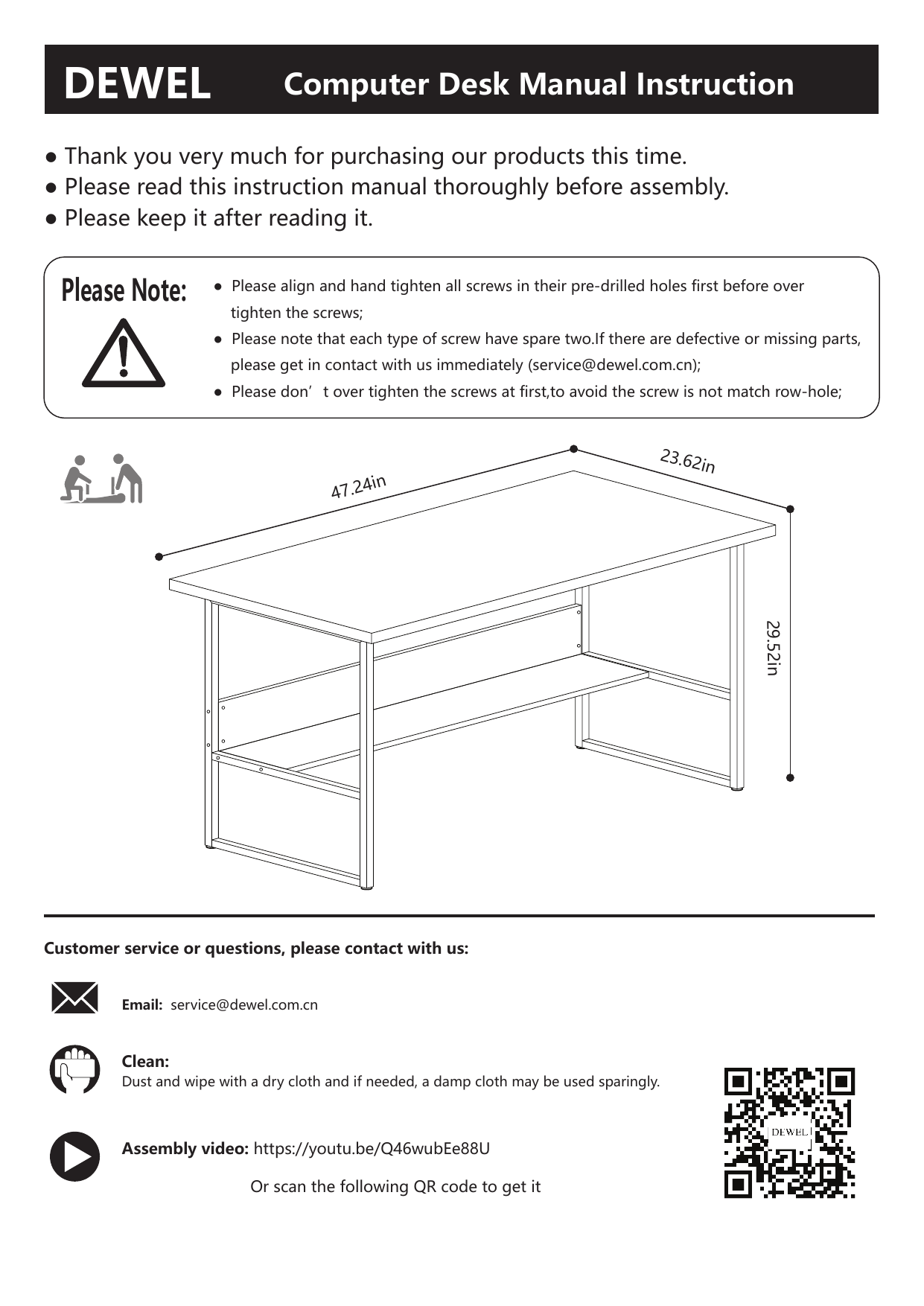 DEWEL Computer Desk Manual Instruction

● Thank you very much for purchasing our products this time.
● Please read this instruction manual thoroughly before assembly.
● Please keep it after reading it.

Please Note:

● Please align and hand tighten all screws in their pre-drilled holes first before over tighten the screws;
● Please note that each type of screw have spare two.If there are defective or missing parts, please get in contact with us immediately (service@dewel.com.cn);
● Please don’t over tighten the screws at first,to avoid the screw is not match row-hole;

47.24in
23.62in
29.52in

Customer service or questions, please contact with us:

Email: service@dewel.com.cn

Clean:
Dust and wipe with a dry cloth and if needed, a damp cloth may be used sparingly.

Assembly video: https://youtu.be/Q46wubEe88U

Or scan the following QR code to get it

DEWEL