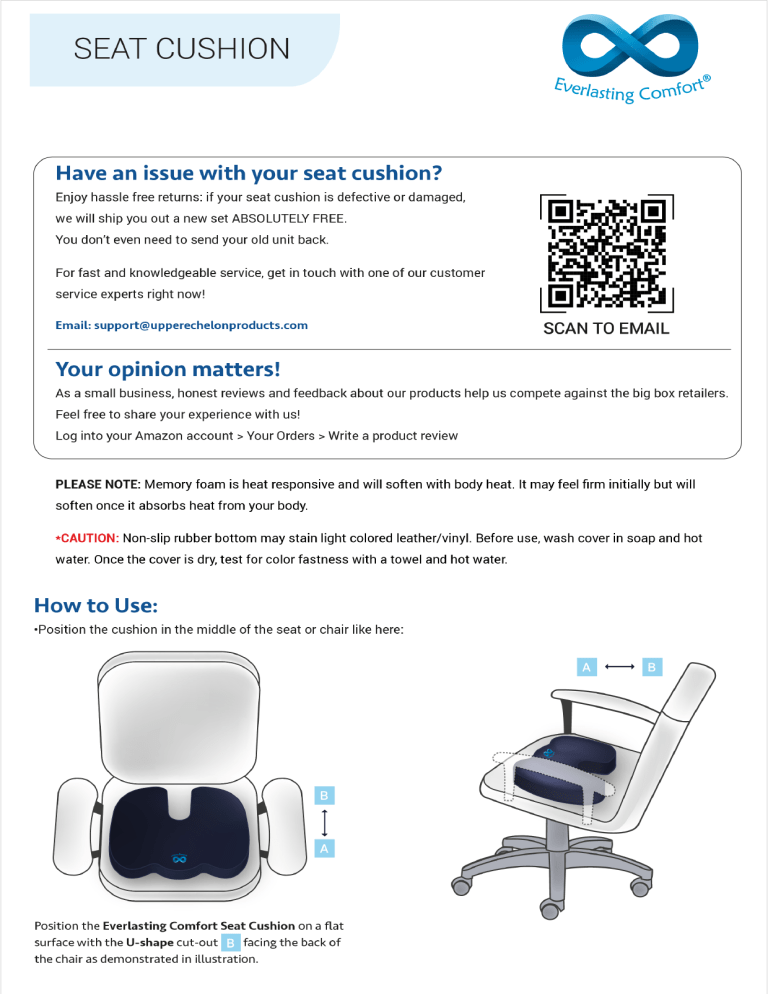 SEAT CUSHION

Everlasting Comfort®

Have an issue with your seat cushion?

Enjoy hassle free returns: if your seat cushion is defective or damaged, we will ship you out a new set ABSOLUTELY FREE. You don't even need to send your old unit back.

For fast and knowledgeable service, get in touch with one of our customer service experts right now!

Email: support@upperechelonproducts.com

SCAN TO EMAIL

Your opinion matters!

As a small business, honest reviews and feedback about our products help us compete against the big box retailers. Feel free to share your experience with us!
Log into your Amazon account > Your Orders > Write a product review

PLEASE NOTE: Memory foam is heat responsive and will soften with body heat. It may feel firm initially but will soften once it absorbs heat from your body.

•CAUTION: Non-slip rubber bottom may stain light colored leather/vinyl. Before use, wash cover in soap and hot water. Once the cover is dry, test for color fastness with a towel and hot water.

How to Use:

•Position the cushion in the middle of the seat or chair like here:

B

A

A B

Position the Everlasting Comfort Seat Cushion on a flat surface with the U-shape cut-out B facing the back of the chair as demonstrated in illustration.