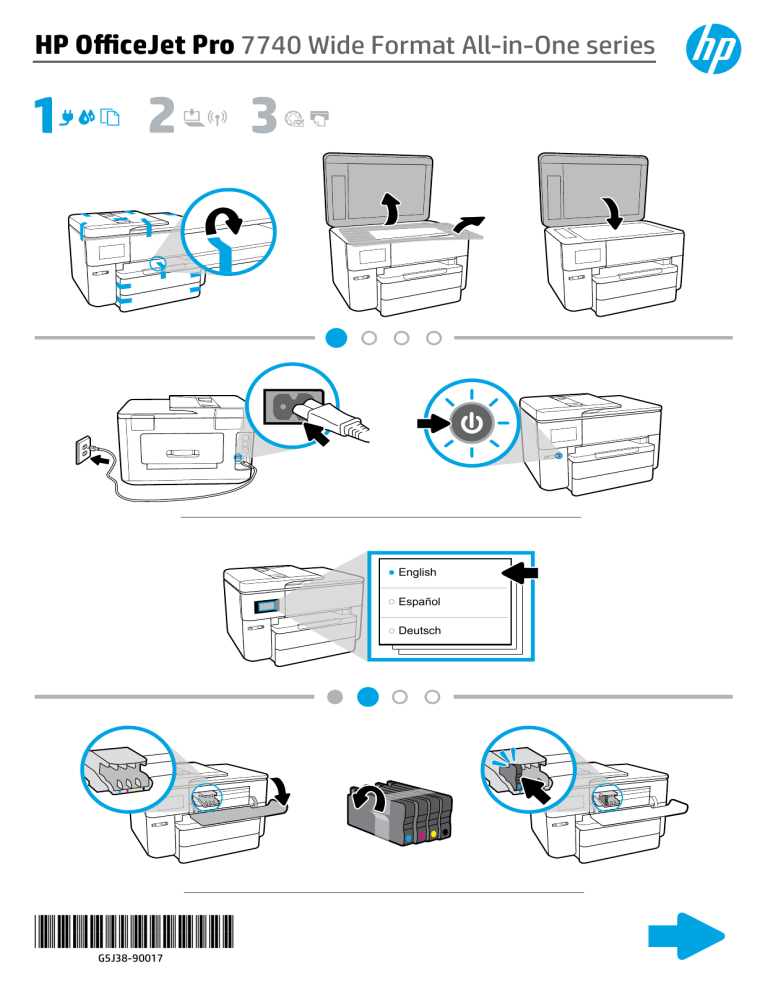 HP OfficeJet Pro 7740 Wide Format All-in-One series

hp

1 2 3

English
Español
Deutsch

G5J38-90017