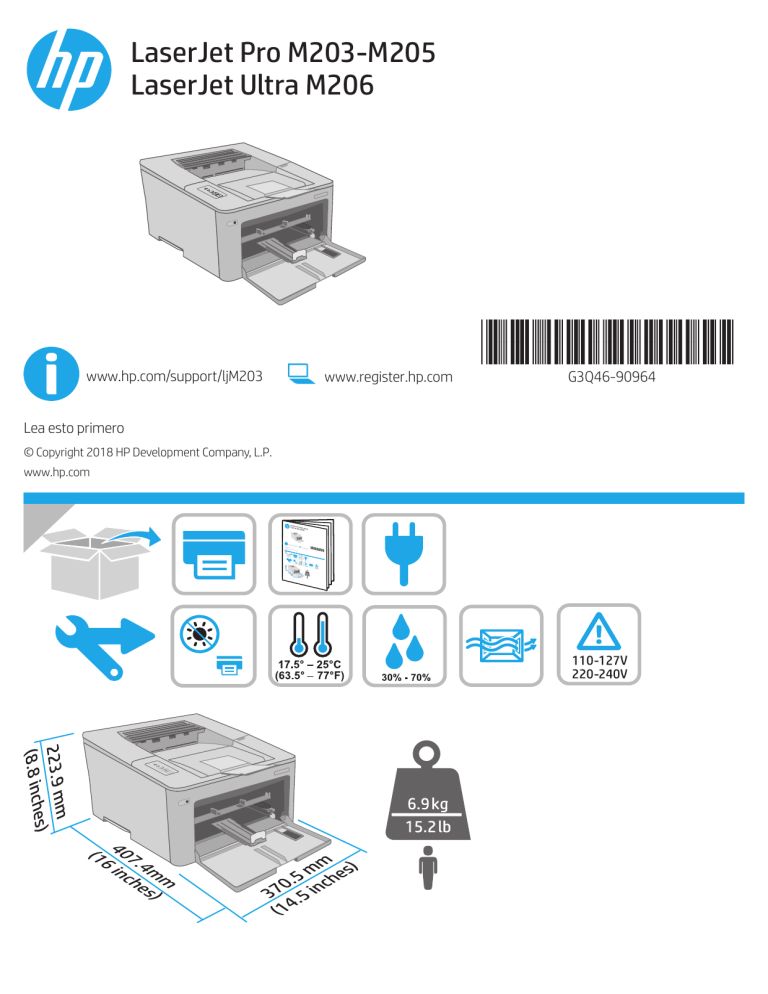 hp

LaserJet Pro M203-M205
LaserJet Ultra M206

www.hp.com/support/ljM203

www.register.hp.com

G3Q46-90964

Lea esto primero

© Copyright 2018 HP Development Company, L.P.

www.hp.com

17.5° – 25°C
(63.5° – 77°F)

30% - 70%

110-127V
220-240V

223.9 mm
(8.8 inches)

407.4mm
(16 inches)

370.5 mm
(14.5 inches)

6.9 kg
15.2 lb