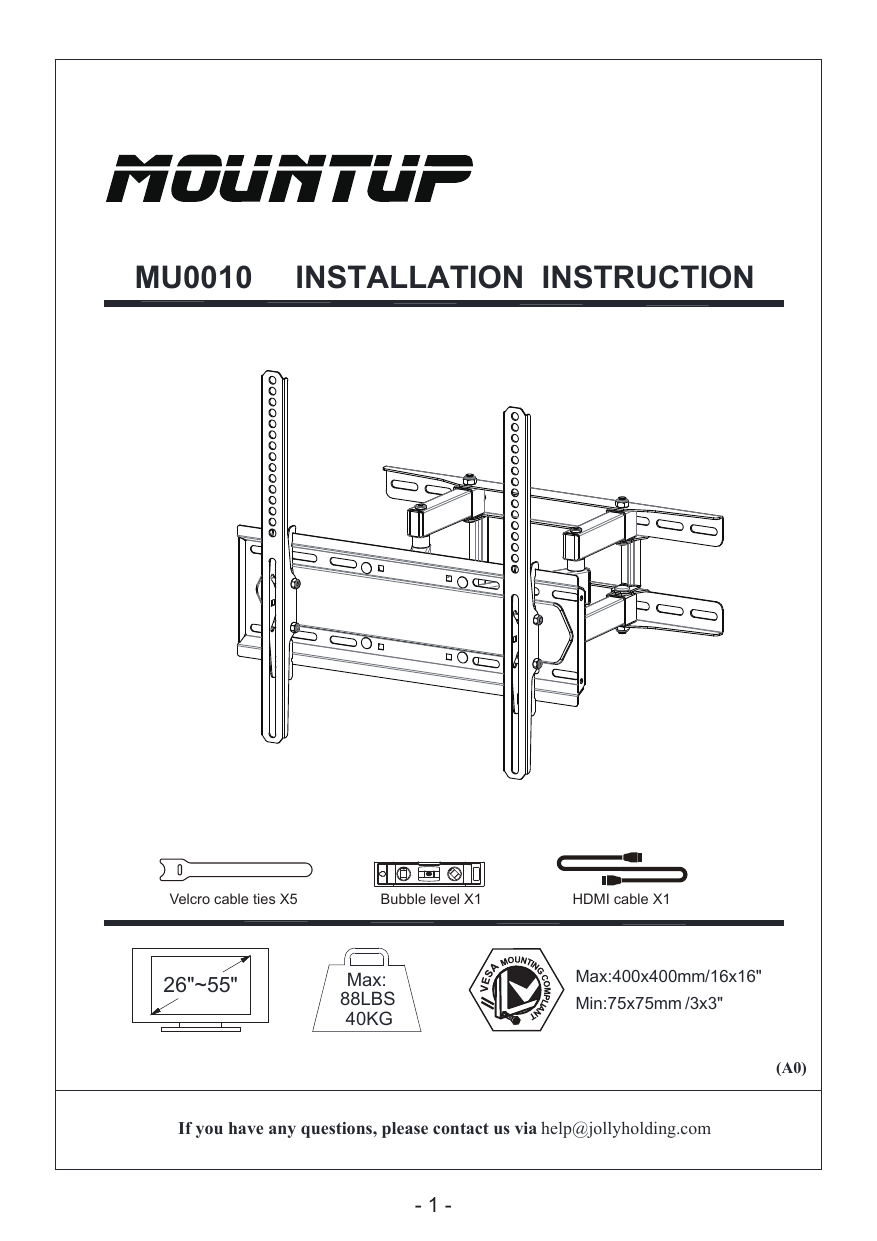 MOUNTUP

MU0010 INSTALLATION INSTRUCTION

Velcro cable ties X5

Bubble level X1

HDMI cable X1

26"~55"

Max:
88LBS
40KG

VESA MOUNTING COMPLIANT

Max:400x400mm/16x16"
Min:75x75mm /3x3"

(A0)

If you have any questions, please contact us via help@jollyholding.com

- 1 -