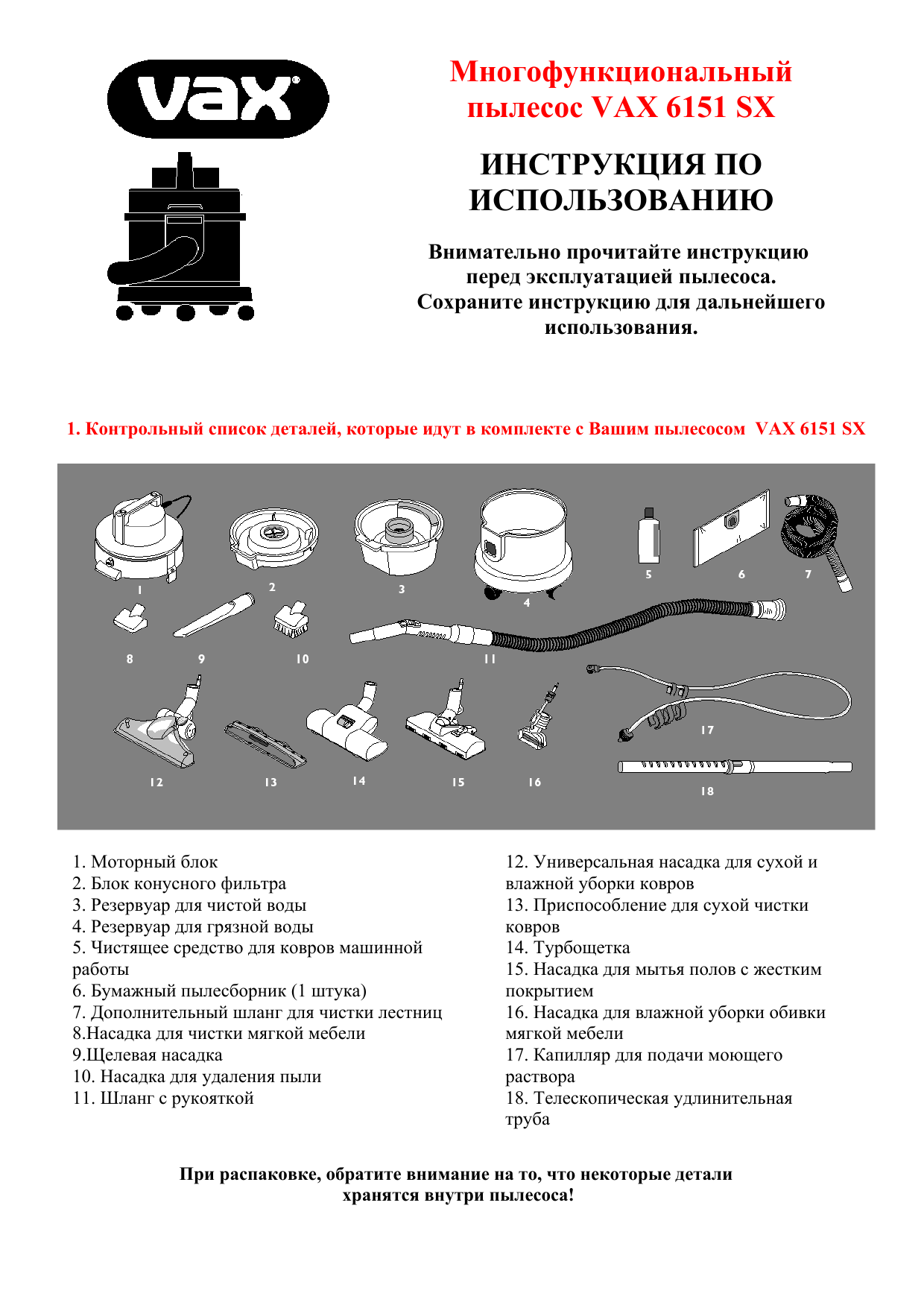 vax

Многофункциональный пылесос VAX 6151 SX

ИНСТРУКЦИЯ ПО ИСПОЛЬЗОВАНИЮ

Внимательно прочитайте инструкцию перед эксплуатацией пылесоса. Сохраните инструкцию для дальнейшего использования.

1. Контрольный список деталей, которые идут в комплекте с Вашим пылесосом VAX 6151 SX

1 2 3 4 5 6 7 8 9 10 11 12 13 14 15 16 17 18

1. Моторный блок
2. Блок конусного фильтра
3. Резервуар для чистой воды
4. Резервуар для грязной воды
5. Чистящее средство для ковров машинной работы
6. Бумажный пылесборник (1 штука)
7. Дополнительный шланг для чистки лестниц
8.Насадка для чистки мягкой мебели
9.Щелевая насадка
10. Насадка для удаления пыли
11. Шланг с рукояткой

12. Универсальная насадка для сухой и влажной уборки ковров
13. Приспособление для сухой чистки ковров
14. Турбощетка
15. Насадка для мытья полов с жестким покрытием
16. Насадка для влажной уборки обивки мягкой мебели
17. Капилляр для подачи моющего раствора
18. Телескопическая удлинительная труба

При распаковке, обратите внимание на то, что некоторые детали хранятся внутри пылесоса!