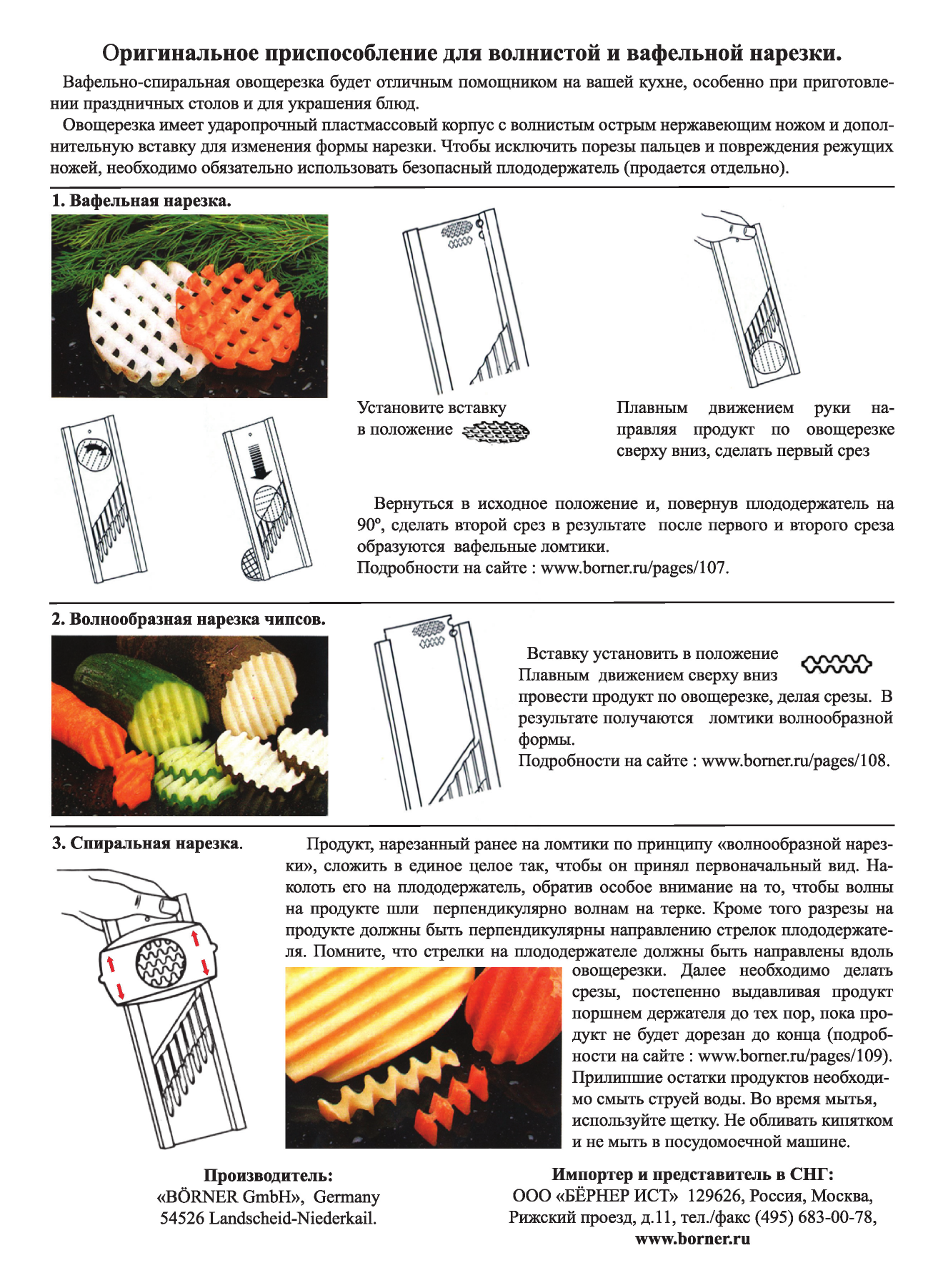 Оригинальное приспособление для волнистой и вафельной нарезки.

Вафельно-спиральная овощерезка будет отличным помощником на вашей кухне, особенно при приготовлении праздничных столов и для украшения блюд.

Овощерезка имеет ударопрочный пластмассовый корпус с волнистым острым нержавеющим ножом и дополнительную вставку для изменения формы нарезки. Чтобы исключить порезы пальцев и повреждения режущих ножей, необходимо обязательно использовать безопасный плододержатель (продается отдельно).

1. Вафельная нарезка.

Установите вставку в положение

Плавным движением руки направляя продукт по овощерезке сверху вниз, сделать первый срез

Вернуться в исходное положение и, повернув плододержатель на 90º, сделать второй срез в результате после первого и второго среза образуются вафельные ломтики.
Подробности на сайте : www.borner.ru/pages/107.

2. Волнообразная нарезка чипсов.

Вставку установить в положение
Плавным движением сверху вниз провести продукт по овощерезке, делая срезы. В результате получаются ломтики волнообразной формы.
Подробности на сайте : www.borner.ru/pages/108.

3. Спиральная нарезка.

Продукт, нарезанный ранее на ломтики по принципу «волнообразной нарезки», сложить в единое целое так, чтобы он принял первоначальный вид. Наколоть его на плододержатель, обратив особое внимание на то, чтобы волны на продукте шли перпендикулярно волнам на терке. Кроме того разрезы на продукте должны быть перпендикулярны направлению стрелок плододержателя. Помните, что стрелки на плододержателе должны быть направлены вдоль овощерезки. Далее необходимо делать срезы, постепенно выдавливая продукт поршнем держателя до тех пор, пока продукт не будет дорезан до конца (подробности на сайте : www.borner.ru/pages/109). Прилипшие остатки продуктов необходимо смыть струей воды. Во время мытья, используйте щетку. Не обливать кипятком и не мыть в посудомоечной машине.

Производитель:
«BÖRNER GmbH», Germany
54526 Landscheid-Niederkail.

Импортер и представитель в СНГ:
ООО «БЁРНЕР ИСТ» 129626, Россия, Москва,
Рижский проезд, д.11, тел./факс (495) 683-00-78,
www.borner.ru