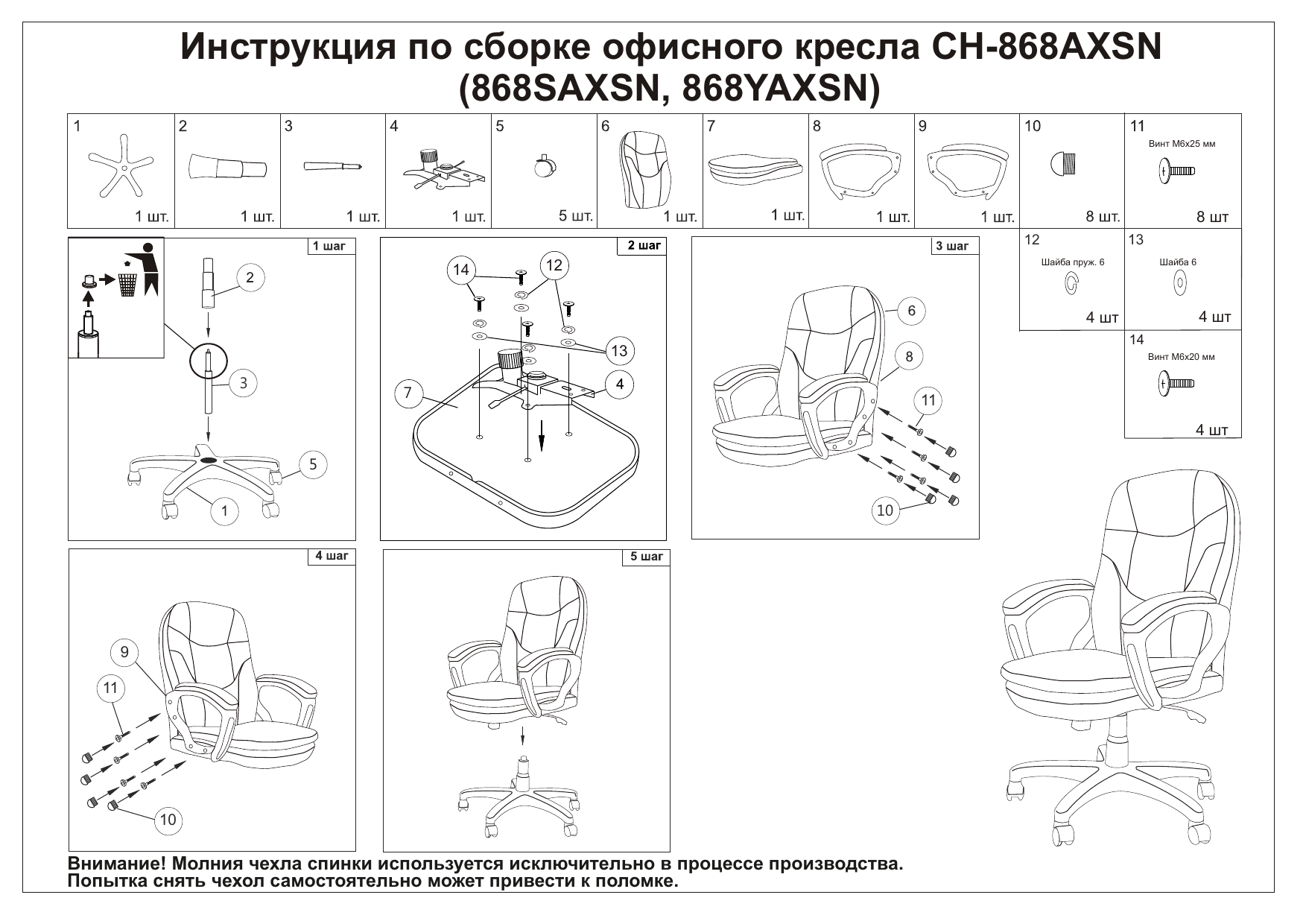 Инструкция по сборке офисного кресла CH-868AXSN (868SAXSN, 868YAXSN)

| 1 | 2 | 3 | 4 | 5 | 6 | 7 | 8 | 9 | 10 | 11 Винт М6х25 мм |
|---|---|---|---|---|---|---|---|---|---|---|
| 1 шт. | 1 шт. | 1 шт. | 1 шт. | 5 шт. | 1 шт. | 1 шт. | 1 шт. | 1 шт. | 8 шт. | 8 шт |

12 Шайба пруж. 6 4 шт

13 Шайба 6 4 шт

14 Винт М6х20 мм 4 шт

1 шаг
2
3
5
1

2 шаг
14
12
13
7
4

3 шаг
6
8
11
10

4 шаг
9
11
10

5 шаг

Внимание! Молния чехла спинки используется исключительно в процессе производства.
Попытка снять чехол самостоятельно может привести к поломке.