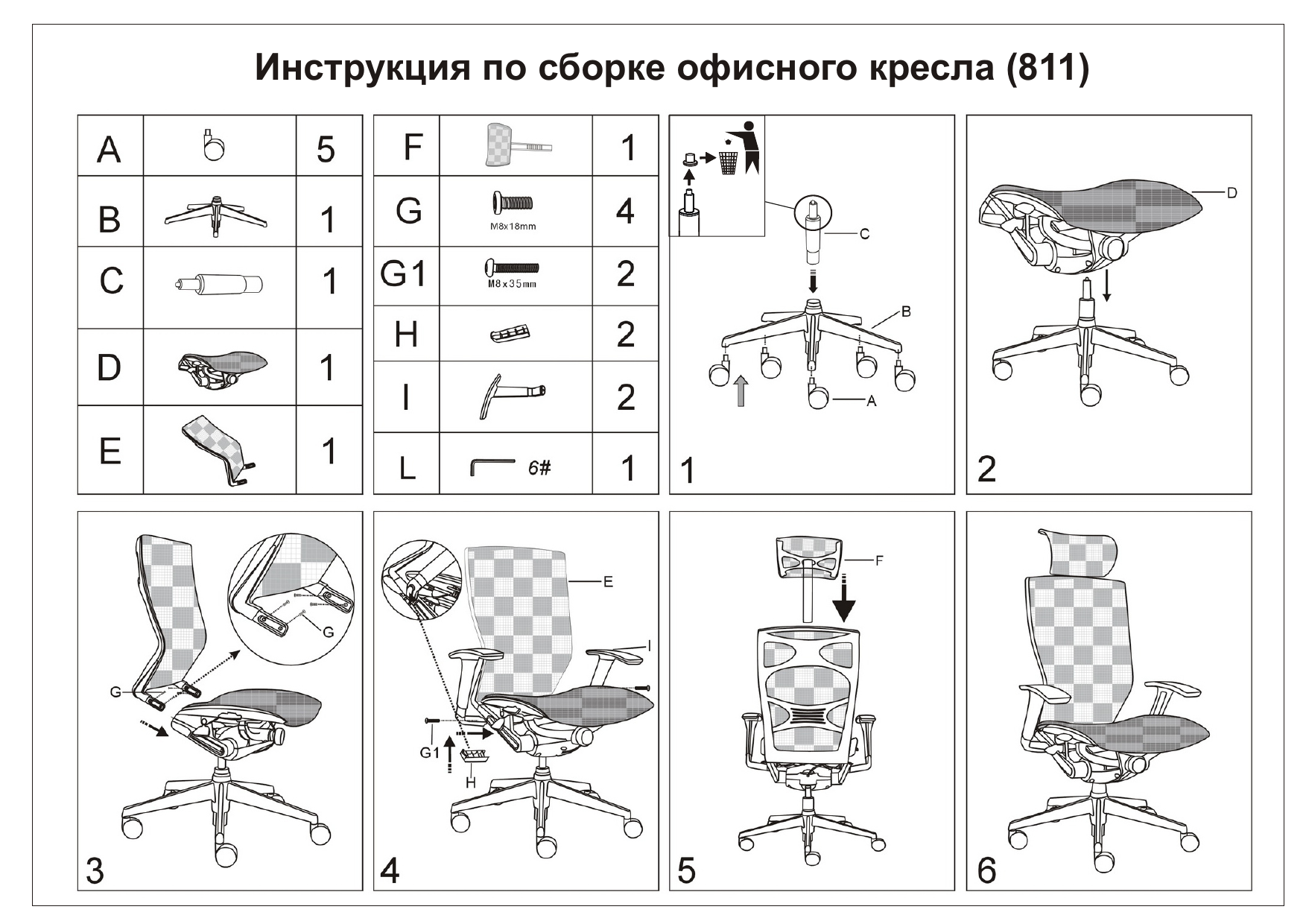 Инструкция по сборке офисного кресла (811)

| A | | 5 |
|---|---|---|
| B | | 1 |
| C | | 1 |
| D | | 1 |
| E | | 1 |

| F | | 1 |
|---|---|---|
| G | M8x18mm | 4 |
| G1 | M8x35mm | 2 |
| H | | 2 |
| I | | 2 |
| L | 6# | 1 |

C
B
A
1

D
2

G
G
3

E
I
G1
H
4

F
5

6