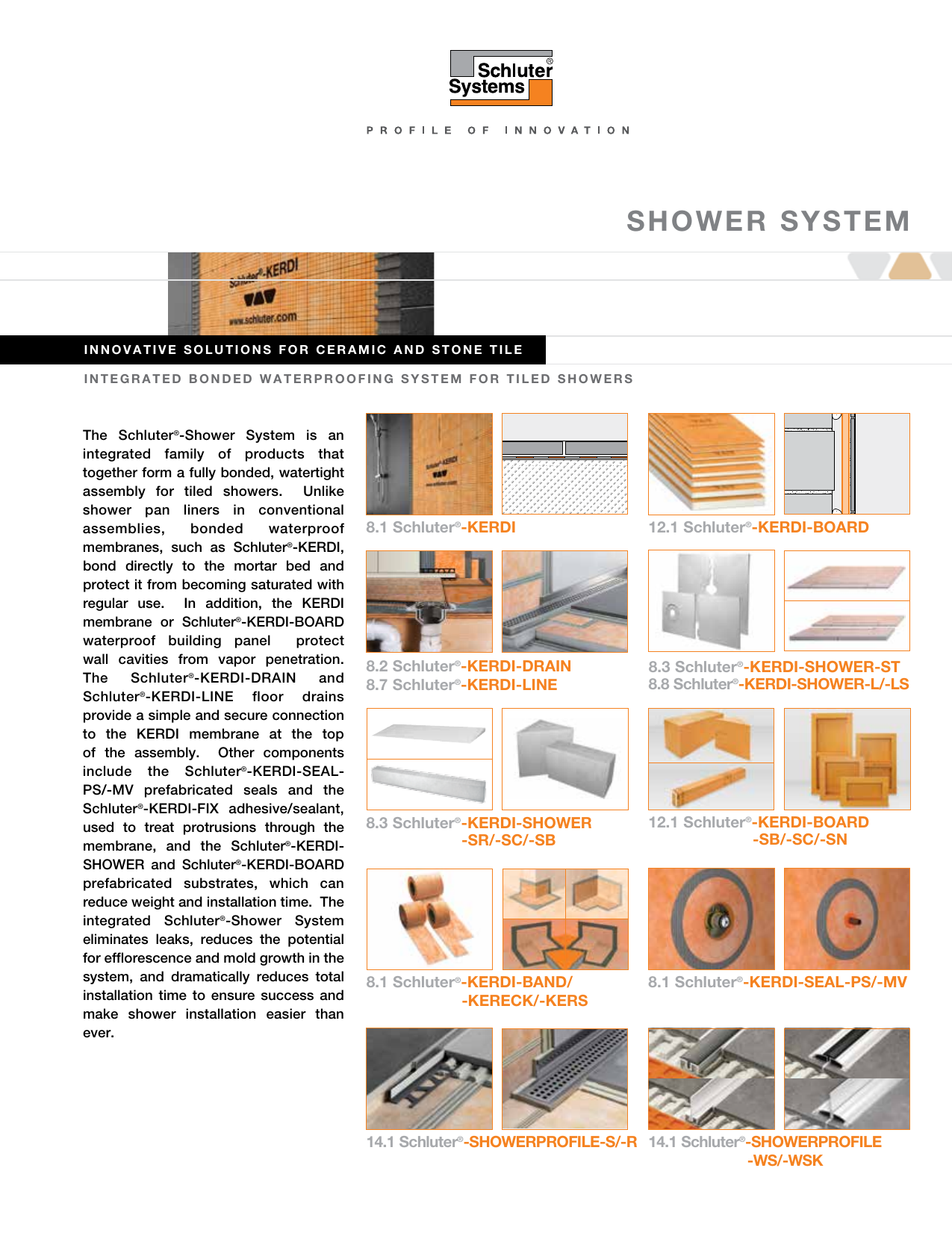 Schluter® Systems

PROFILE OF INNOVATION

SHOWER SYSTEM

Schluter®-KERDI
www.schluter.com

INNOVATIVE SOLUTIONS FOR CERAMIC AND STONE TILE

INTEGRATED BONDED WATERPROOFING SYSTEM FOR TILED SHOWERS

The Schluter®-Shower System is an integrated family of products that together form a fully bonded, watertight assembly for tiled showers. Unlike shower pan liners in conventional assemblies, bonded waterproof membranes, such as Schluter®-KERDI, bond directly to the mortar bed and protect it from becoming saturated with regular use. In addition, the KERDI membrane or Schluter®-KERDI-BOARD waterproof building panel protect wall cavities from vapor penetration. The Schluter®-KERDI-DRAIN and Schluter®-KERDI-LINE floor drains provide a simple and secure connection to the KERDI membrane at the top of the assembly. Other components include the Schluter®-KERDI-SEAL-PS/-MV prefabricated seals and the Schluter®-KERDI-FIX adhesive/sealant, used to treat protrusions through the membrane, and the Schluter®-KERDI-SHOWER and Schluter®-KERDI-BOARD prefabricated substrates, which can reduce weight and installation time. The integrated Schluter®-Shower System eliminates leaks, reduces the potential for efflorescence and mold growth in the system, and dramatically reduces total installation time to ensure success and make shower installation easier than ever.

8.1 Schluter®-KERDI

12.1 Schluter®-KERDI-BOARD

8.2 Schluter®-KERDI-DRAIN
8.7 Schluter®-KERDI-LINE

8.3 Schluter®-KERDI-SHOWER-ST
8.8 Schluter®-KERDI-SHOWER-L/-LS

8.3 Schluter®-KERDI-SHOWER -SR/-SC/-SB

12.1 Schluter®-KERDI-BOARD -SB/-SC/-SN

8.1 Schluter®-KERDI-BAND/ -KERECK/-KERS

8.1 Schluter®-KERDI-SEAL-PS/-MV

14.1 Schluter®-SHOWERPROFILE-S/-R

14.1 Schluter®-SHOWERPROFILE -WS/-WSK