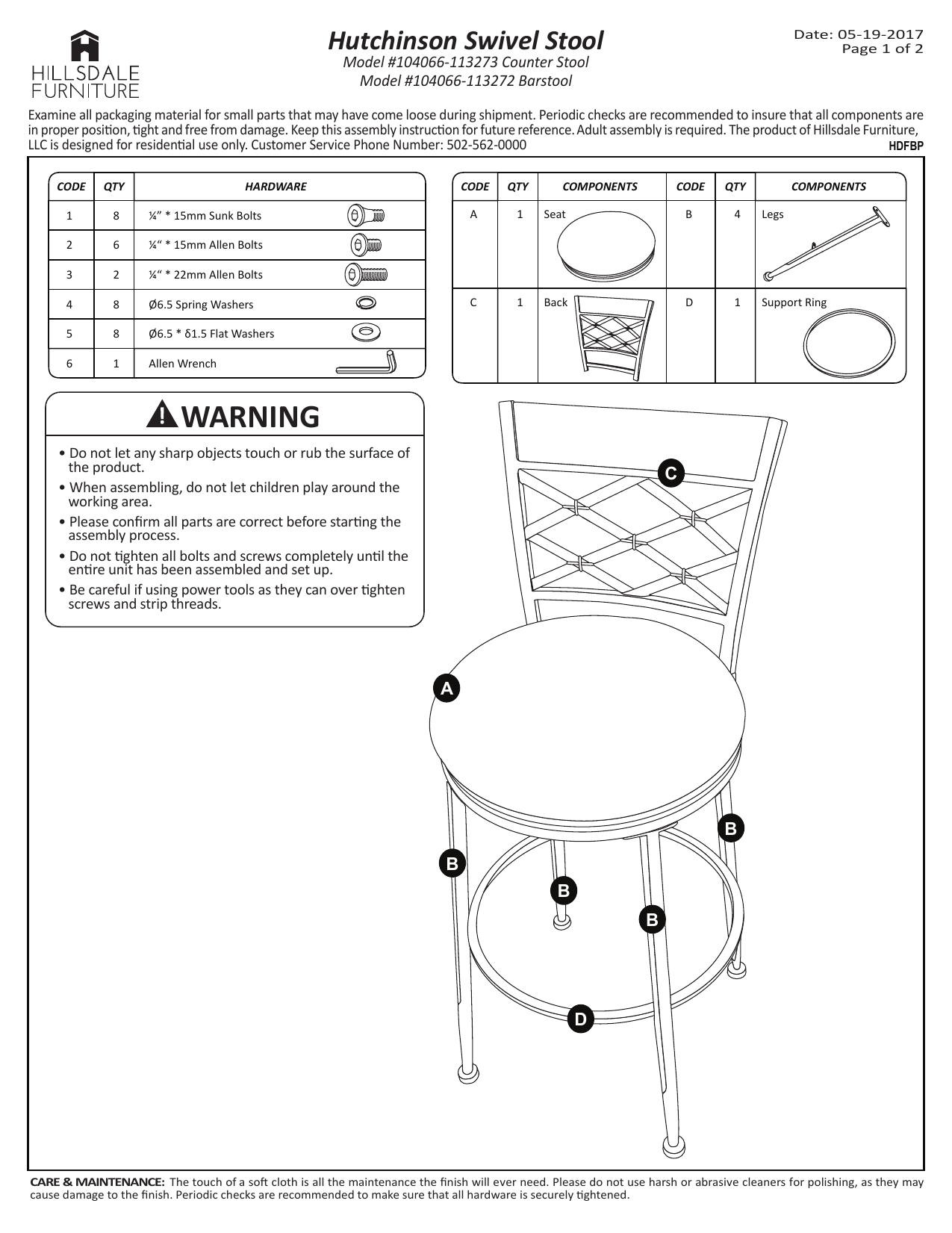 HILLSDALE FURNITURE

Hutchinson Swivel Stool
Model #104066-113273 Counter Stool
Model #104066-113272 Barstool

Date: 05-19-2017
Page 1 of 2

Examine all packaging material for small parts that may have come loose during shipment. Periodic checks are recommended to insure that all components are in proper position, tight and free from damage. Keep this assembly instruction for future reference. Adult assembly is required. The product of Hillsdale Furniture, LLC is designed for residential use only. Customer Service Phone Number: 502-562-0000
HDFBP

| CODE | QTY | HARDWARE |
|---|---|---|
| 1 | 8 | ¼" * 15mm Sunk Bolts |
| 2 | 6 | ¼" * 15mm Allen Bolts |
| 3 | 2 | ¼" * 22mm Allen Bolts |
| 4 | 8 | Ø6.5 Spring Washers |
| 5 | 8 | Ø6.5 * δ1.5 Flat Washers |
| 6 | 1 | Allen Wrench |

| CODE | QTY | COMPONENTS | CODE | QTY | COMPONENTS |
|---|---|---|---|---|---|
| A | 1 | Seat | B | 4 | Legs |
| C | 1 | Back | D | 1 | Support Ring |

WARNING
• Do not let any sharp objects touch or rub the surface of the product.
• When assembling, do not let children play around the working area.
• Please confirm all parts are correct before starting the assembly process.
• Do not tighten all bolts and screws completely until the entire unit has been assembled and set up.
• Be careful if using power tools as they can over tighten screws and strip threads.

C
A
B
B
B
B
D

CARE & MAINTENANCE: The touch of a soft cloth is all the maintenance the finish will ever need. Please do not use harsh or abrasive cleaners for polishing, as they may cause damage to the finish. Periodic checks are recommended to make sure that all hardware is securely tightened.