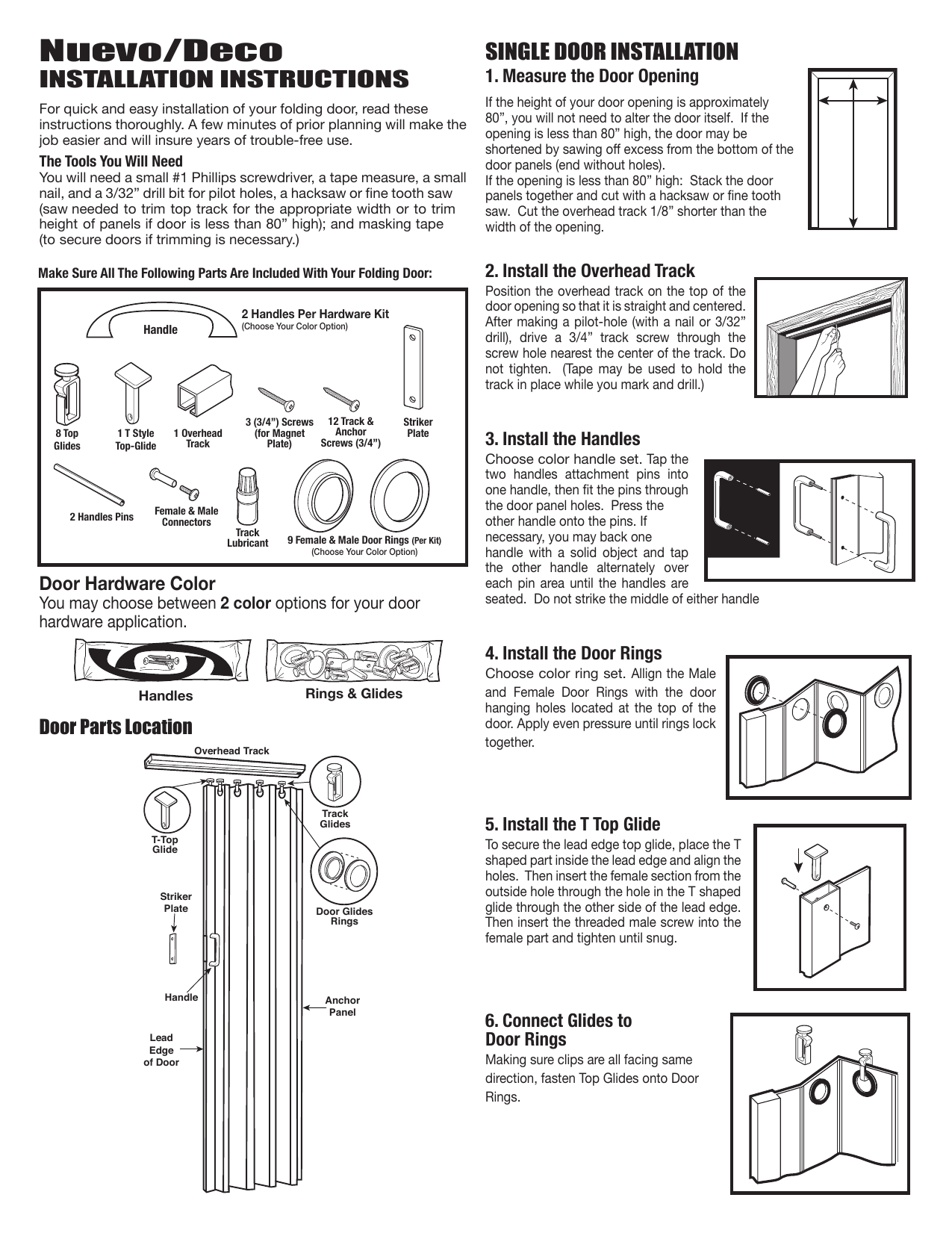 Nuevo/Deco
INSTALLATION INSTRUCTIONS

For quick and easy installation of your folding door, read these instructions thoroughly. A few minutes of prior planning will make the job easier and will insure years of trouble-free use.

The Tools You Will Need
You will need a small #1 Phillips screwdriver, a tape measure, a small nail, and a 3/32" drill bit for pilot holes, a hacksaw or fine tooth saw (saw needed to trim top track for the appropriate width or to trim height of panels if door is less than 80" high); and masking tape (to secure doors if trimming is necessary.)

Make Sure All The Following Parts Are Included With Your Folding Door:

Handle
2 Handles Per Hardware Kit
(Choose Your Color Option)
8 Top Glides
1 T Style Top-Glide
1 Overhead Track
3 (3/4") Screws (for Magnet Plate)
12 Track & Anchor Screws (3/4")
Striker Plate
2 Handles Pins
Female & Male Connectors
Track Lubricant
9 Female & Male Door Rings (Per Kit)
(Choose Your Color Option)

Door Hardware Color
You may choose between 2 color options for your door hardware application.

Handles
Rings & Glides

Door Parts Location
Overhead Track
T-Top Glide
Track Glides
Striker Plate
Door Glides Rings
Handle
Anchor Panel
Lead Edge of Door

SINGLE DOOR INSTALLATION
1. Measure the Door Opening
If the height of your door opening is approximately 80", you will not need to alter the door itself. If the opening is less than 80" high, the door may be shortened by sawing off excess from the bottom of the door panels (end without holes).
If the opening is less than 80" high: Stack the door panels together and cut with a hacksaw or fine tooth saw. Cut the overhead track 1/8" shorter than the width of the opening.

2. Install the Overhead Track
Position the overhead track on the top of the door opening so that it is straight and centered. After making a pilot-hole (with a nail or 3/32" drill), drive a 3/4" track screw through the screw hole nearest the center of the track. Do not tighten. (Tape may be used to hold the track in place while you mark and drill.)

3. Install the Handles
Choose color handle set. Tap the two handles attachment pins into one handle, then fit the pins through the door panel holes. Press the other handle onto the pins. If necessary, you may back one handle with a solid object and tap the other handle alternately over each pin area until the handles are seated. Do not strike the middle of either handle

4. Install the Door Rings
Choose color ring set. Allign the Male and Female Door Rings with the door hanging holes located at the top of the door. Apply even pressure until rings lock together.

5. Install the T Top Glide
To secure the lead edge top glide, place the T shaped part inside the lead edge and align the holes. Then insert the female section from the outside hole through the hole in the T shaped glide through the other side of the lead edge. Then insert the threaded male screw into the female part and tighten until snug.

6. Connect Glides to Door Rings
Making sure clips are all facing same direction, fasten Top Glides onto Door Rings.