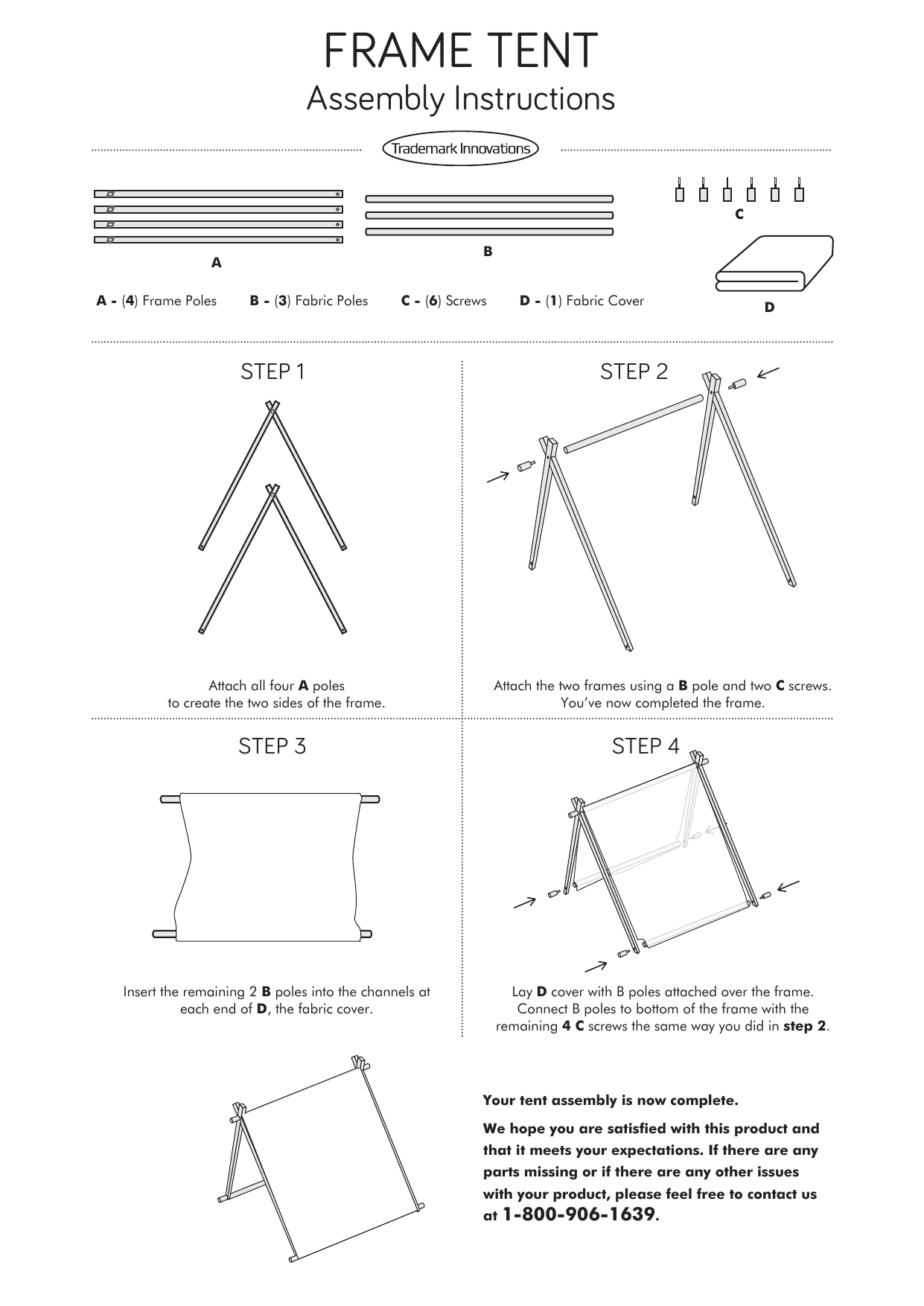 FRAME TENT
Assembly Instructions

Trademark Innovations

A

B

C

D

A - (4) Frame Poles B - (3) Fabric Poles C - (6) Screws D - (1) Fabric Cover

STEP 1

Attach all four A poles to create the two sides of the frame.

STEP 2

Attach the two frames using a B pole and two C screws. You've now completed the frame.

STEP 3

Insert the remaining 2 B poles into the channels at each end of D, the fabric cover.

STEP 4

Lay D cover with B poles attached over the frame. Connect B poles to bottom of the frame with the remaining 4 C screws the same way you did in step 2.

Your tent assembly is now complete.

We hope you are satisfied with this product and that it meets your expectations. If there are any parts missing or if there are any other issues with your product, please feel free to contact us at 1-800-906-1639.