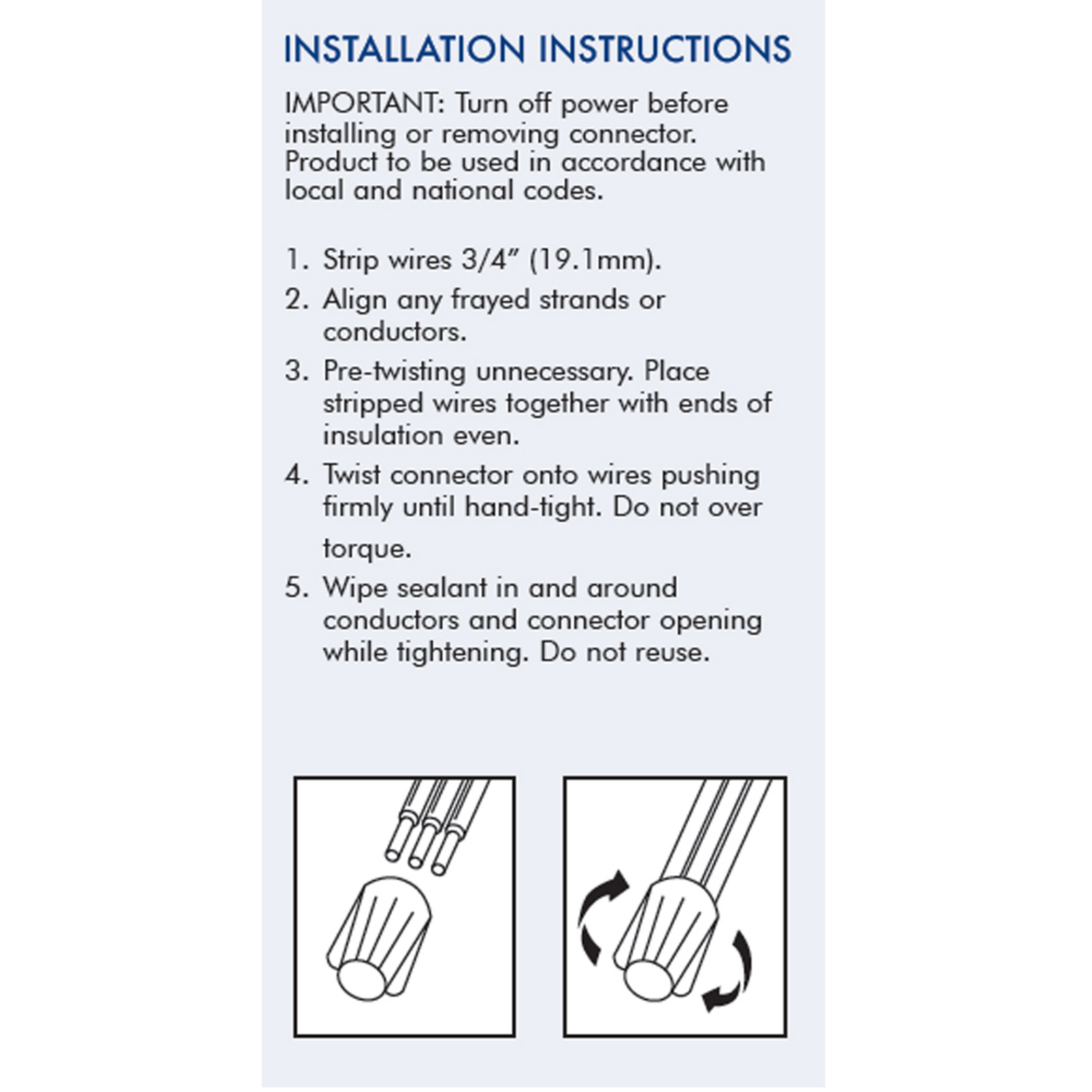 INSTALLATION INSTRUCTIONS

IMPORTANT: Turn off power before installing or removing connector. Product to be used in accordance with local and national codes.

1. Strip wires 3/4" (19.1mm).
2. Align any frayed strands or conductors.
3. Pre-twisting unnecessary. Place stripped wires together with ends of insulation even.
4. Twist connector onto wires pushing firmly until hand-tight. Do not over torque.
5. Wipe sealant in and around conductors and connector opening while tightening. Do not reuse.