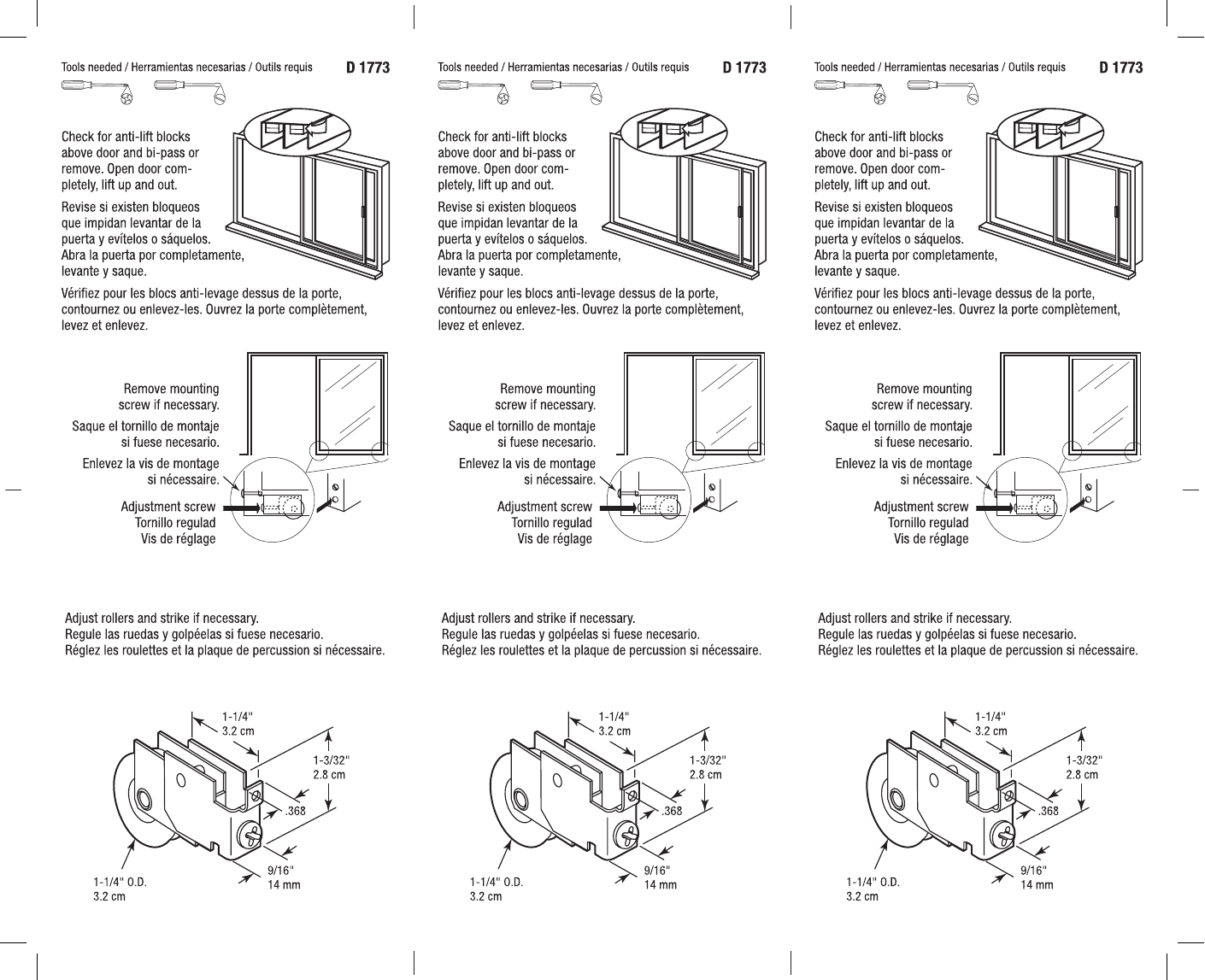 Tools needed / Herramientas necesarias / Outils requis D 1773

Check for anti-lift blocks above door and bi-pass or remove. Open door completely, lift up and out.

Revise si existen bloqueos que impidan levantar de la puerta y evítelos o sáquelos. Abra la puerta por completamente, levante y saque.

Vérifiez pour les blocs anti-levage dessus de la porte, contournez ou enlevez-les. Ouvrez la porte complètement, levez et enlevez.

Remove mounting screw if necessary.

Saque el tornillo de montaje si fuese necesario.

Enlevez la vis de montage si nécessaire.

Adjustment screw
Tornillo regulad
Vis de réglage

Adjust rollers and strike if necessary.
Regule las ruedas y golpéelas si fuese necesario.
Réglez les roulettes et la plaque de percussion si nécessaire.

1-1/4"
3.2 cm

1-3/32"
2.8 cm

.368

9/16"
14 mm

1-1/4" O.D.
3.2 cm

Tools needed / Herramientas necesarias / Outils requis D 1773

Check for anti-lift blocks above door and bi-pass or remove. Open door completely, lift up and out.

Revise si existen bloqueos que impidan levantar de la puerta y evítelos o sáquelos. Abra la puerta por completamente, levante y saque.

Vérifiez pour les blocs anti-levage dessus de la porte, contournez ou enlevez-les. Ouvrez la porte complètement, levez et enlevez.

Remove mounting screw if necessary.

Saque el tornillo de montaje si fuese necesario.

Enlevez la vis de montage si nécessaire.

Adjustment screw
Tornillo regulad
Vis de réglage

Adjust rollers and strike if necessary.
Regule las ruedas y golpéelas si fuese necesario.
Réglez les roulettes et la plaque de percussion si nécessaire.

1-1/4"
3.2 cm

1-3/32"
2.8 cm

.368

9/16"
14 mm

1-1/4" O.D.
3.2 cm

Tools needed / Herramientas necesarias / Outils requis D 1773

Check for anti-lift blocks above door and bi-pass or remove. Open door completely, lift up and out.

Revise si existen bloqueos que impidan levantar de la puerta y evítelos o sáquelos. Abra la puerta por completamente, levante y saque.

Vérifiez pour les blocs anti-levage dessus de la porte, contournez ou enlevez-les. Ouvrez la porte complètement, levez et enlevez.

Remove mounting screw if necessary.

Saque el tornillo de montaje si fuese necesario.

Enlevez la vis de montage si nécessaire.

Adjustment screw
Tornillo regulad
Vis de réglage

Adjust rollers and strike if necessary.
Regule las ruedas y golpéelas si fuese necesario.
Réglez les roulettes et la plaque de percussion si nécessaire.

1-1/4"
3.2 cm

1-3/32"
2.8 cm

.368

9/16"
14 mm

1-1/4" O.D.
3.2 cm