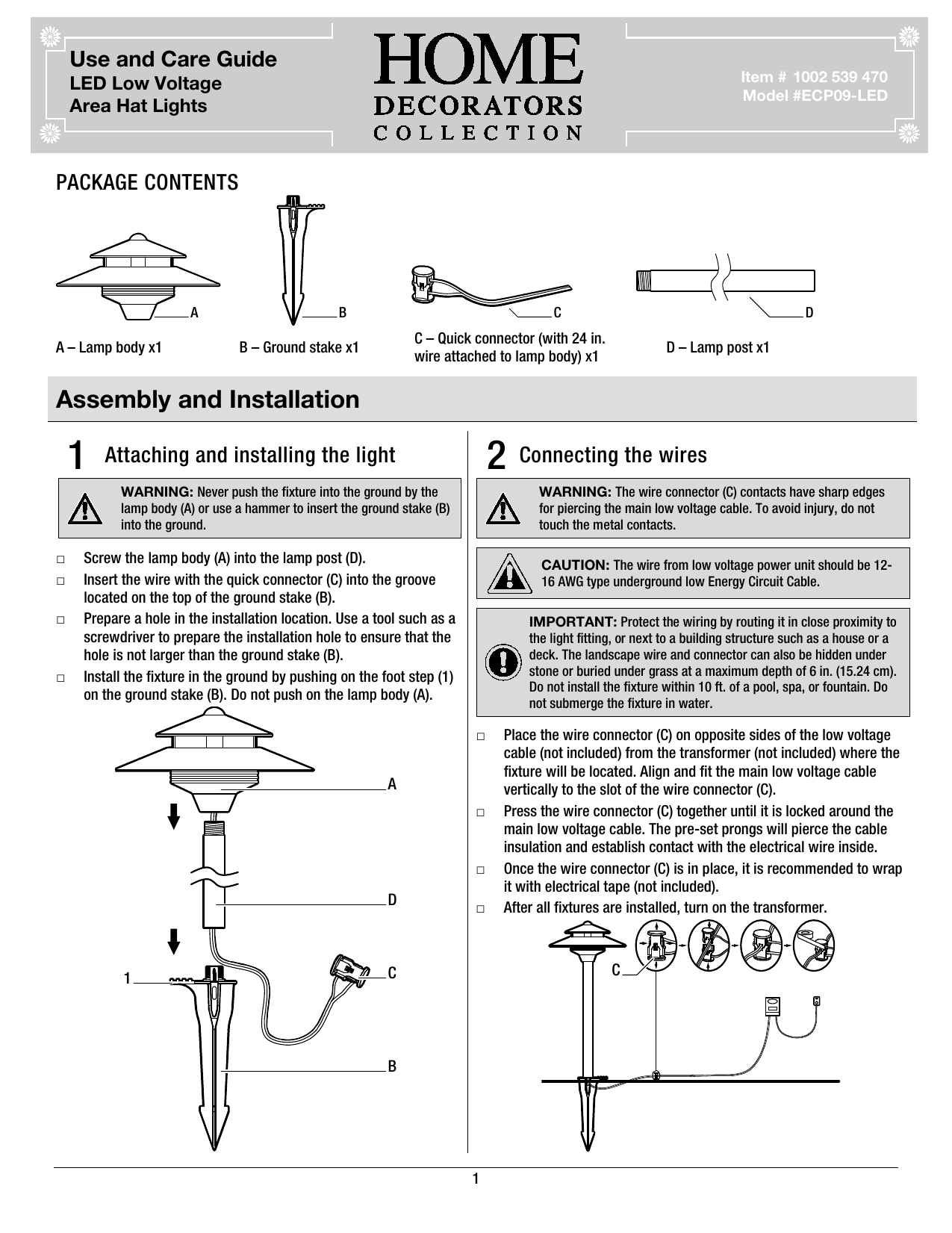 Use and Care Guide
LED Low Voltage
Area Hat Lights

HOME
DECORATORS
COLLECTION

Item # 1002 539 470
Model #ECP09-LED

PACKAGE CONTENTS

A
B
C
D

A – Lamp body x1

B – Ground stake x1

C – Quick connector (with 24 in. wire attached to lamp body) x1

D – Lamp post x1

Assembly and Installation

1 Attaching and installing the light

WARNING: Never push the fixture into the ground by the lamp body (A) or use a hammer to insert the ground stake (B) into the ground.

□ Screw the lamp body (A) into the lamp post (D).
□ Insert the wire with the quick connector (C) into the groove located on the top of the ground stake (B).
□ Prepare a hole in the installation location. Use a tool such as a screwdriver to prepare the installation hole to ensure that the hole is not larger than the ground stake (B).
□ Install the fixture in the ground by pushing on the foot step (1) on the ground stake (B). Do not push on the lamp body (A).

A
D
1
C
B

2 Connecting the wires

WARNING: The wire connector (C) contacts have sharp edges for piercing the main low voltage cable. To avoid injury, do not touch the metal contacts.

CAUTION: The wire from low voltage power unit should be 12-16 AWG type underground low Energy Circuit Cable.

IMPORTANT: Protect the wiring by routing it in close proximity to the light fitting, or next to a building structure such as a house or a deck. The landscape wire and connector can also be hidden under stone or buried under grass at a maximum depth of 6 in. (15.24 cm). Do not install the fixture within 10 ft. of a pool, spa, or fountain. Do not submerge the fixture in water.

□ Place the wire connector (C) on opposite sides of the low voltage cable (not included) from the transformer (not included) where the fixture will be located. Align and fit the main low voltage cable vertically to the slot of the wire connector (C).
□ Press the wire connector (C) together until it is locked around the main low voltage cable. The pre-set prongs will pierce the cable insulation and establish contact with the electrical wire inside.
□ Once the wire connector (C) is in place, it is recommended to wrap it with electrical tape (not included).
□ After all fixtures are installed, turn on the transformer.

C

1