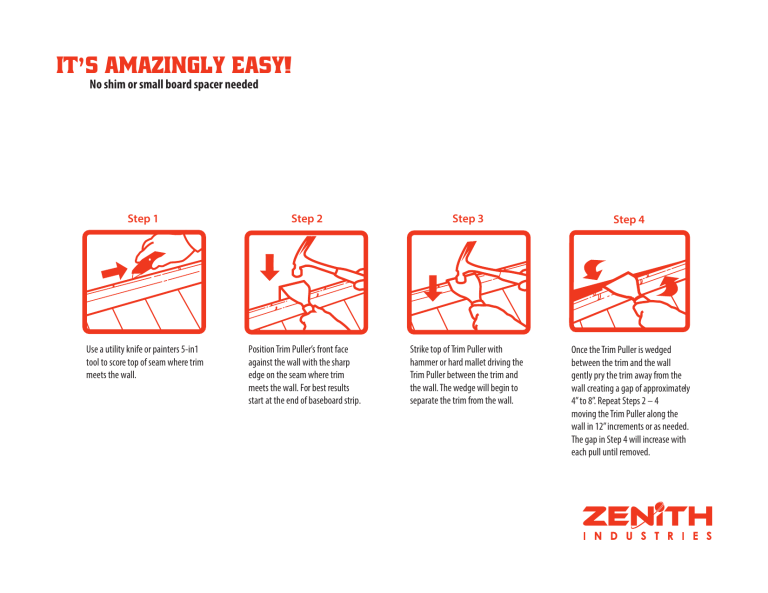 IT'S AMAZINGLY EASY!
No shim or small board spacer needed

Step 1

Use a utility knife or painters 5-in1 tool to score top of seam where trim meets the wall.

Step 2

Position Trim Puller's front face against the wall with the sharp edge on the seam where trim meets the wall. For best results start at the end of baseboard strip.

Step 3

Strike top of Trim Puller with hammer or hard mallet driving the Trim Puller between the trim and the wall. The wedge will begin to separate the trim from the wall.

Step 4

Once the Trim Puller is wedged between the trim and the wall gently pry the trim away from the wall creating a gap of approximately 4" to 8". Repeat Steps 2 – 4 moving the Trim Puller along the wall in 12" increments or as needed. The gap in Step 4 will increase with each pull until removed.

ZENITH
INDUSTRIES