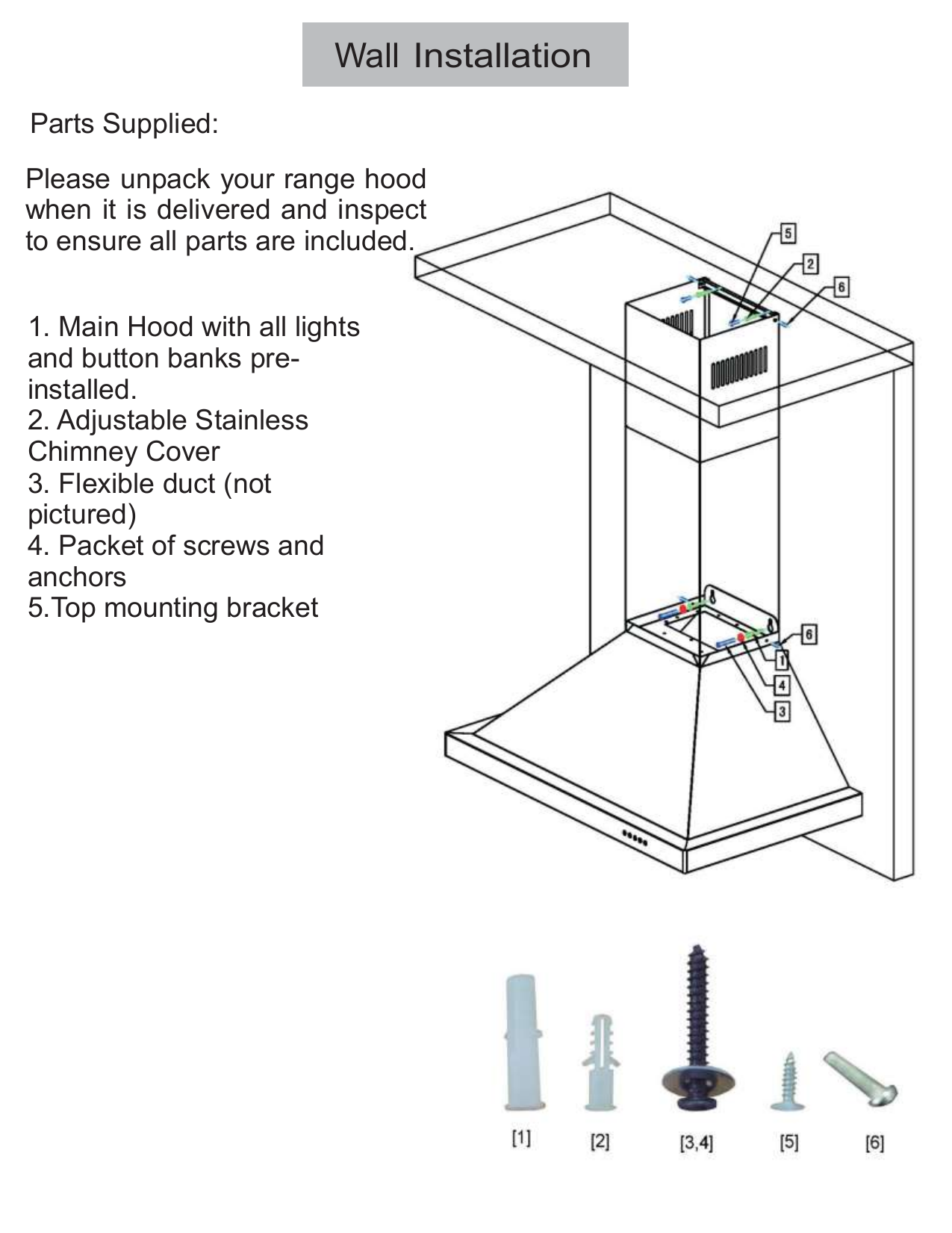 Wall Installation

Parts Supplied:

Please unpack your range hood when it is delivered and inspect to ensure all parts are included.

1. Main Hood with all lights and button banks pre-installed.
2. Adjustable Stainless Chimney Cover
3. Flexible duct (not pictured)
4. Packet of screws and anchors
5.Top mounting bracket

5
2
6
6
1
4
3

[1] [2] [3,4] [5] [6]