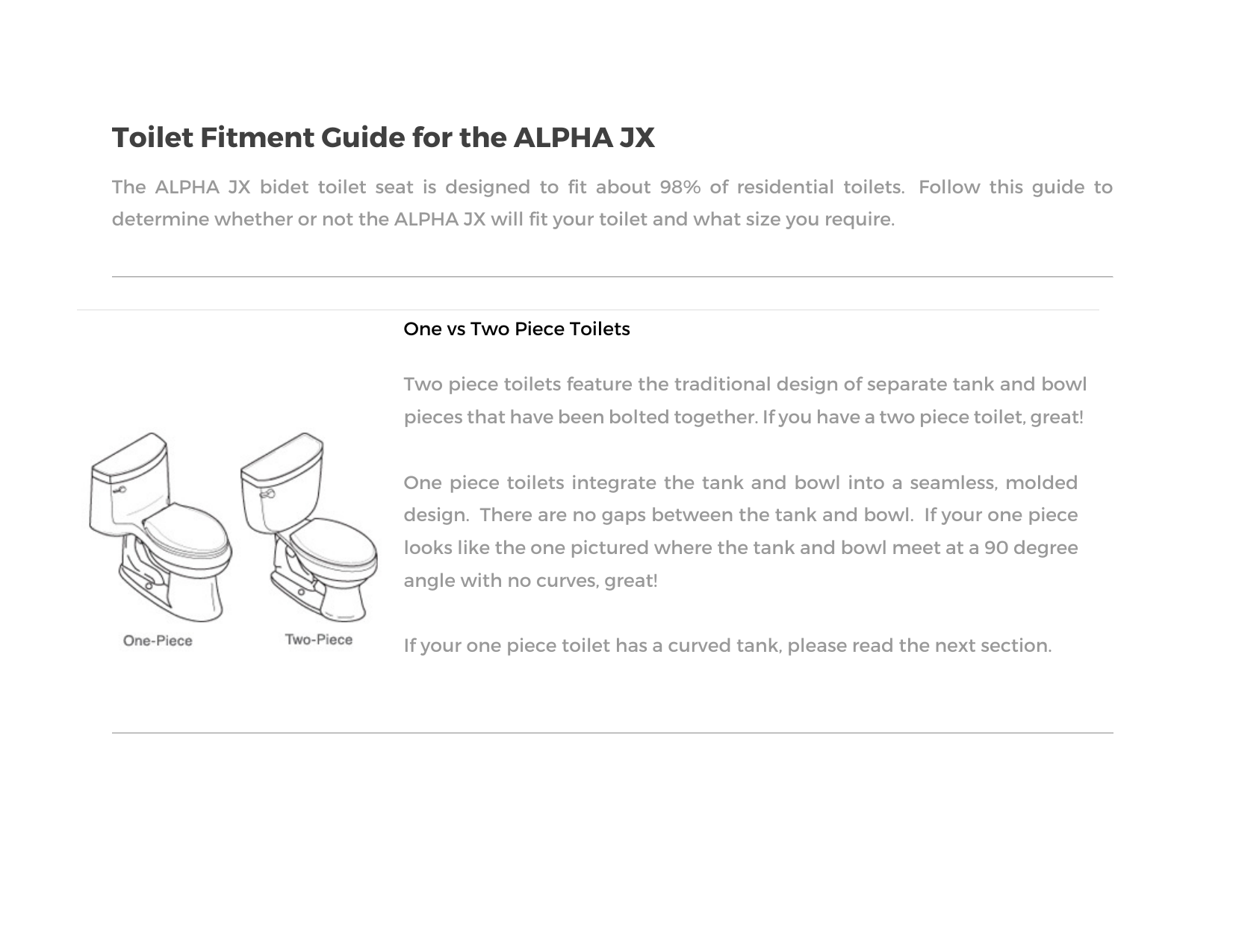 Toilet Fitment Guide for the ALPHA JX

The ALPHA JX bidet toilet seat is designed to fit about 98% of residential toilets. Follow this guide to determine whether or not the ALPHA JX will fit your toilet and what size you require.

One-Piece

Two-Piece

One vs Two Piece Toilets

Two piece toilets feature the traditional design of separate tank and bowl pieces that have been bolted together. If you have a two piece toilet, great!

One piece toilets integrate the tank and bowl into a seamless, molded design. There are no gaps between the tank and bowl. If your one piece looks like the one pictured where the tank and bowl meet at a 90 degree angle with no curves, great!

If your one piece toilet has a curved tank, please read the next section.