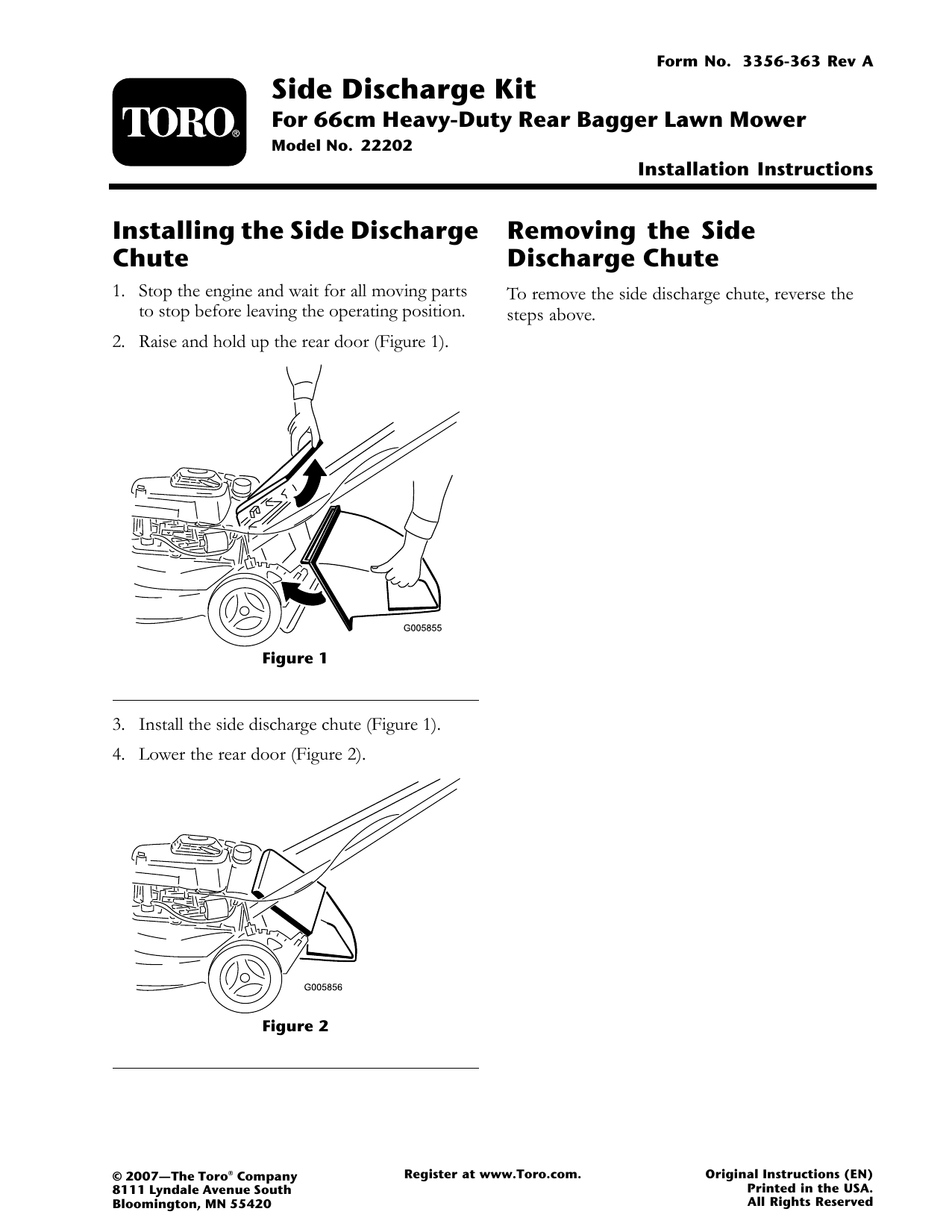 Form No. 3356-363 Rev A

TORO®

Side Discharge Kit
For 66cm Heavy-Duty Rear Bagger Lawn Mower
Model No. 22202

Installation Instructions

Installing the Side Discharge Chute

1. Stop the engine and wait for all moving parts to stop before leaving the operating position.

2. Raise and hold up the rear door (Figure 1).

G005855

Figure 1

3. Install the side discharge chute (Figure 1).

4. Lower the rear door (Figure 2).

G005856

Figure 2

Removing the Side Discharge Chute

To remove the side discharge chute, reverse the steps above.

© 2007—The Toro® Company
8111 Lyndale Avenue South
Bloomington, MN 55420

Register at www.Toro.com.

Original Instructions (EN)
Printed in the USA.
All Rights Reserved