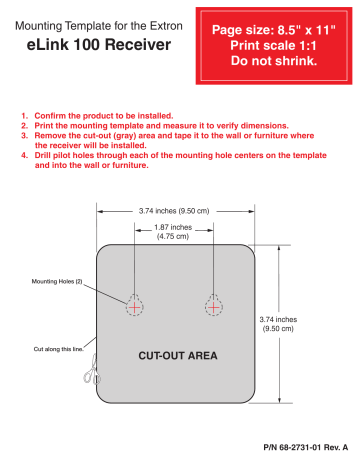 Mounting Template for the Extron

eLink 100 Receiver

Page size: 8.5" x 11"
Print scale 1:1
Do not shrink.

1. Confirm the product to be installed.
2. Print the mounting template and measure it to verify dimensions.
3. Remove the cut-out (gray) area and tape it to the wall or furniture where the receiver will be installed.
4. Drill pilot holes through each of the mounting hole centers on the template and into the wall or furniture.

3.74 inches (9.50 cm)

1.87 inches (4.75 cm)

Mounting Holes (2)

3.74 inches (9.50 cm)

Cut along this line.

CUT-OUT AREA

P/N 68-2731-01 Rev. A