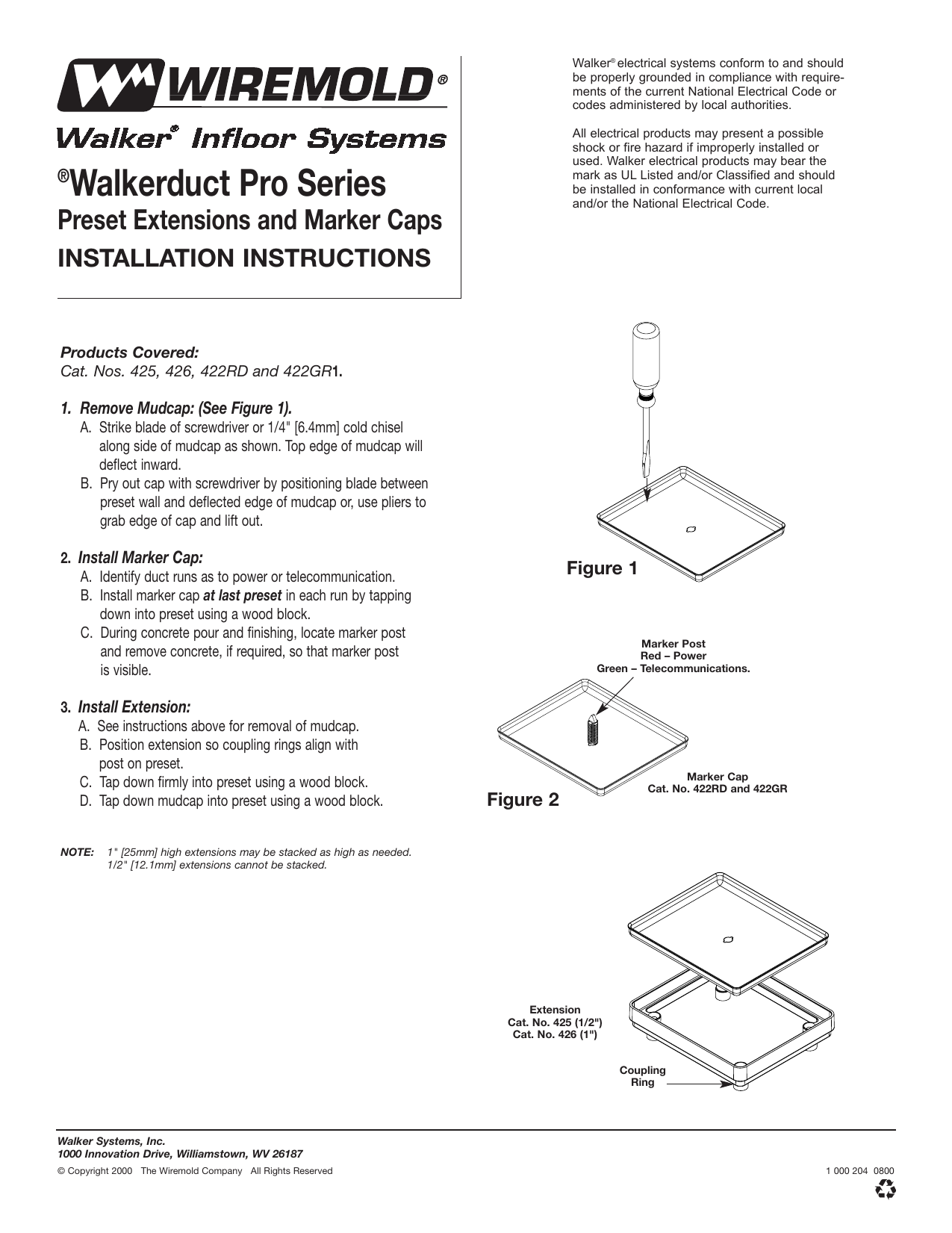 WIREMOLD®

Walker® Infloor Systems

®Walkerduct Pro Series

Preset Extensions and Marker Caps

INSTALLATION INSTRUCTIONS

Walker® electrical systems conform to and should be properly grounded in compliance with requirements of the current National Electrical Code or codes administered by local authorities.

All electrical products may present a possible shock or fire hazard if improperly installed or used. Walker electrical products may bear the mark as UL Listed and/or Classified and should be installed in conformance with current local and/or the National Electrical Code.

Products Covered:
Cat. Nos. 425, 426, 422RD and 422GR1.

1. Remove Mudcap: (See Figure 1).
A. Strike blade of screwdriver or 1/4" [6.4mm] cold chisel along side of mudcap as shown. Top edge of mudcap will deflect inward.
B. Pry out cap with screwdriver by positioning blade between preset wall and deflected edge of mudcap or, use pliers to grab edge of cap and lift out.

2. Install Marker Cap:
A. Identify duct runs as to power or telecommunication.
B. Install marker cap at last preset in each run by tapping down into preset using a wood block.
C. During concrete pour and finishing, locate marker post and remove concrete, if required, so that marker post is visible.

3. Install Extension:
A. See instructions above for removal of mudcap.
B. Position extension so coupling rings align with post on preset.
C. Tap down firmly into preset using a wood block.
D. Tap down mudcap into preset using a wood block.

NOTE: 1" [25mm] high extensions may be stacked as high as needed. 1/2" [12.1mm] extensions cannot be stacked.

Figure 1

Marker Post
Red – Power
Green – Telecommunications.

Marker Cap
Cat. No. 422RD and 422GR

Figure 2

Extension
Cat. No. 425 (1/2")
Cat. No. 426 (1")

Coupling Ring

Walker Systems, Inc.
1000 Innovation Drive, Williamstown, WV 26187
© Copyright 2000 The Wiremold Company All Rights Reserved

1 000 204 0800