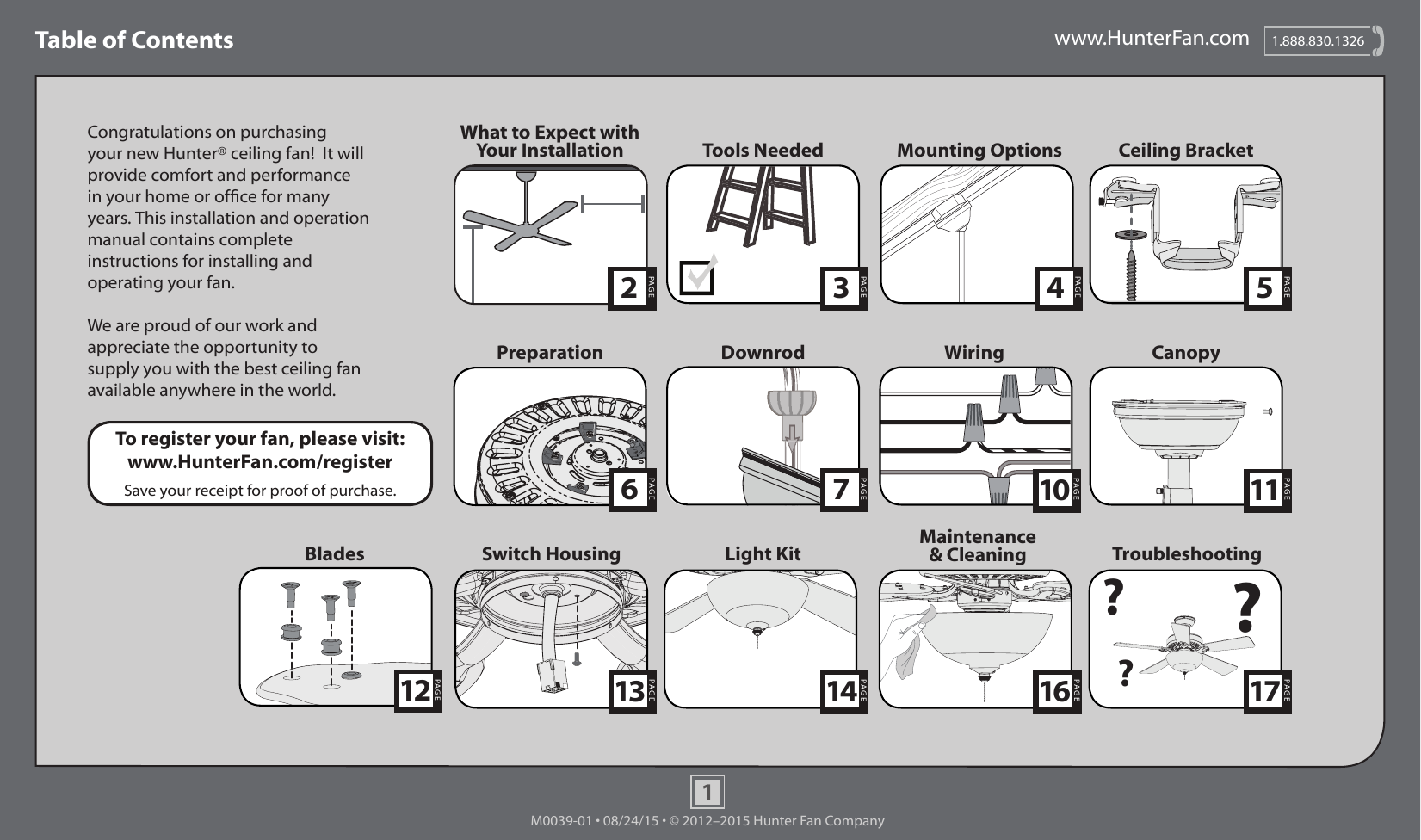 Table of Contents

www.HunterFan.com 1.888.830.1326

Congratulations on purchasing your new Hunter® ceiling fan! It will provide comfort and performance in your home or office for many years. This installation and operation manual contains complete instructions for installing and operating your fan.

We are proud of our work and appreciate the opportunity to supply you with the best ceiling fan available anywhere in the world.

To register your fan, please visit: www.HunterFan.com/register
Save your receipt for proof of purchase.

What to Expect with Your Installation
2 PAGE

Tools Needed
3 PAGE

Mounting Options
4 PAGE

Ceiling Bracket
5 PAGE

Preparation
6 PAGE

Downrod
7 PAGE

Wiring
10 PAGE

Canopy
11 PAGE

Blades
12 PAGE

Switch Housing
13 PAGE

Light Kit
14 PAGE

Maintenance & Cleaning
16 PAGE

Troubleshooting
? ? ?
17 PAGE

1

M0039-01 • 08/24/15 • © 2012–2015 Hunter Fan Company