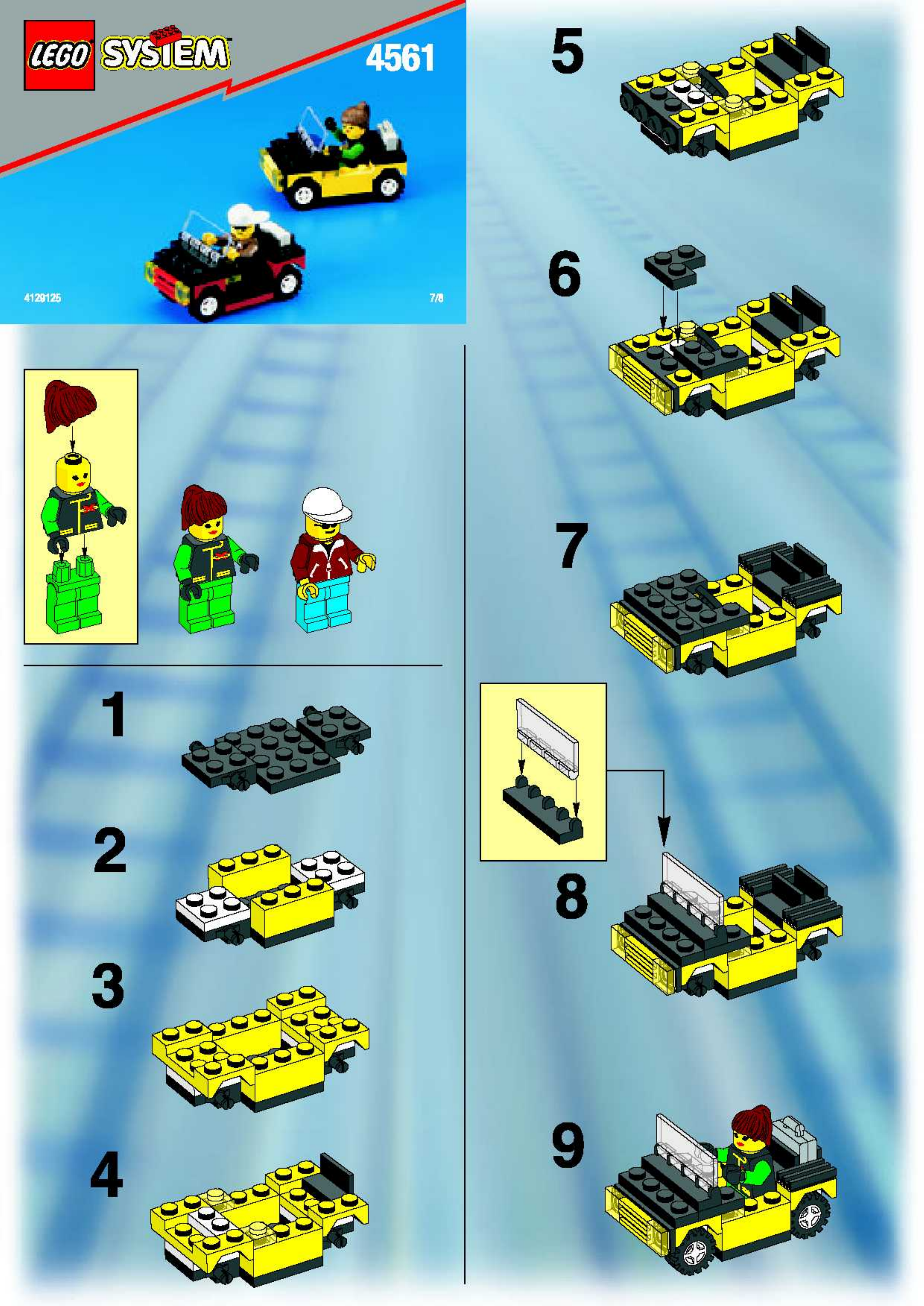 LEGO SYSTEM

4561

4129125

7/8

1

2

3

4

5

6

7

8

9