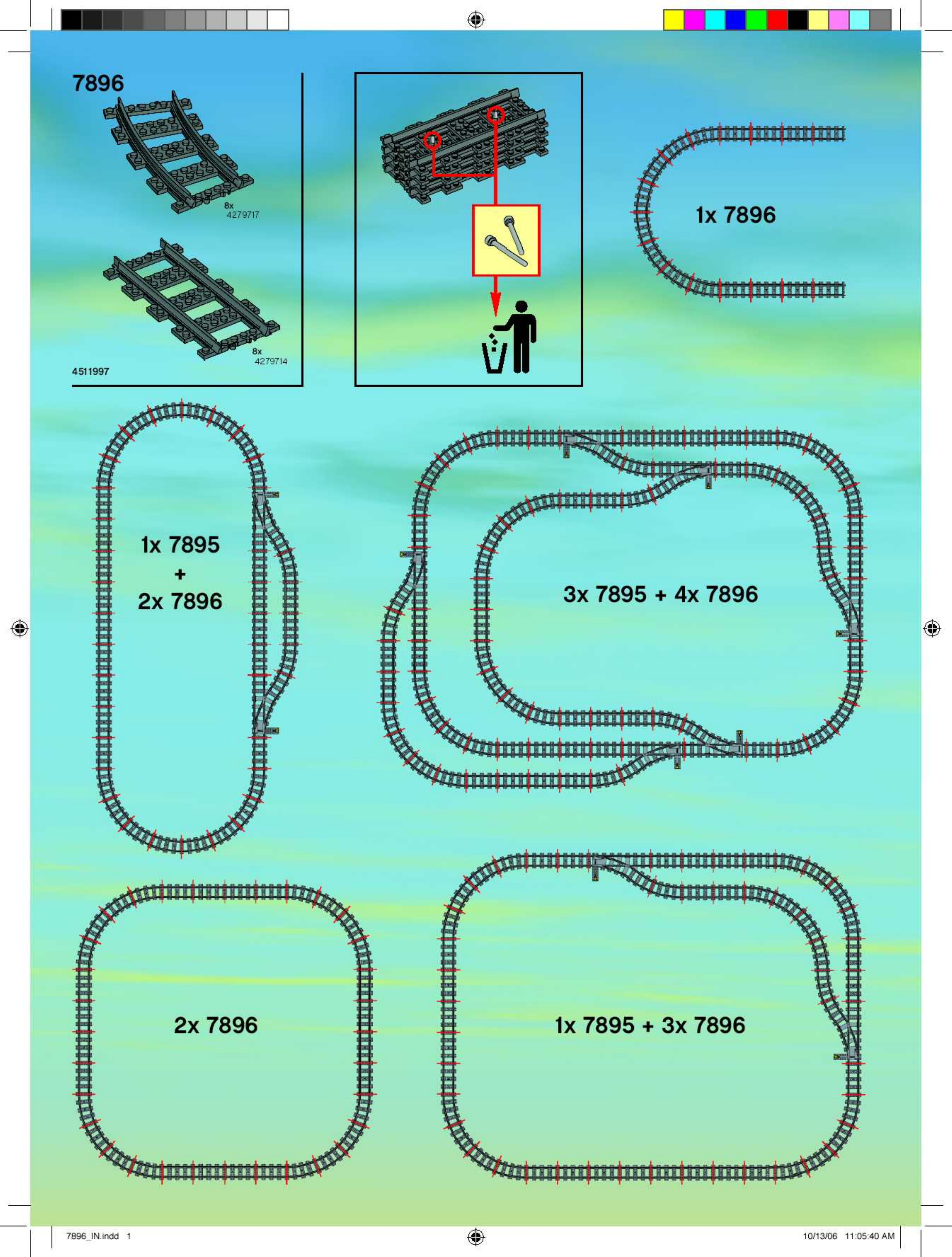 7896

8x
4279717

8x
4279714

4511997

1x 7896

1x 7895
+
2x 7896

3x 7895 + 4x 7896

2x 7896

1x 7895 + 3x 7896

7896_IN.indd 1

10/13/06 11:05:40 AM