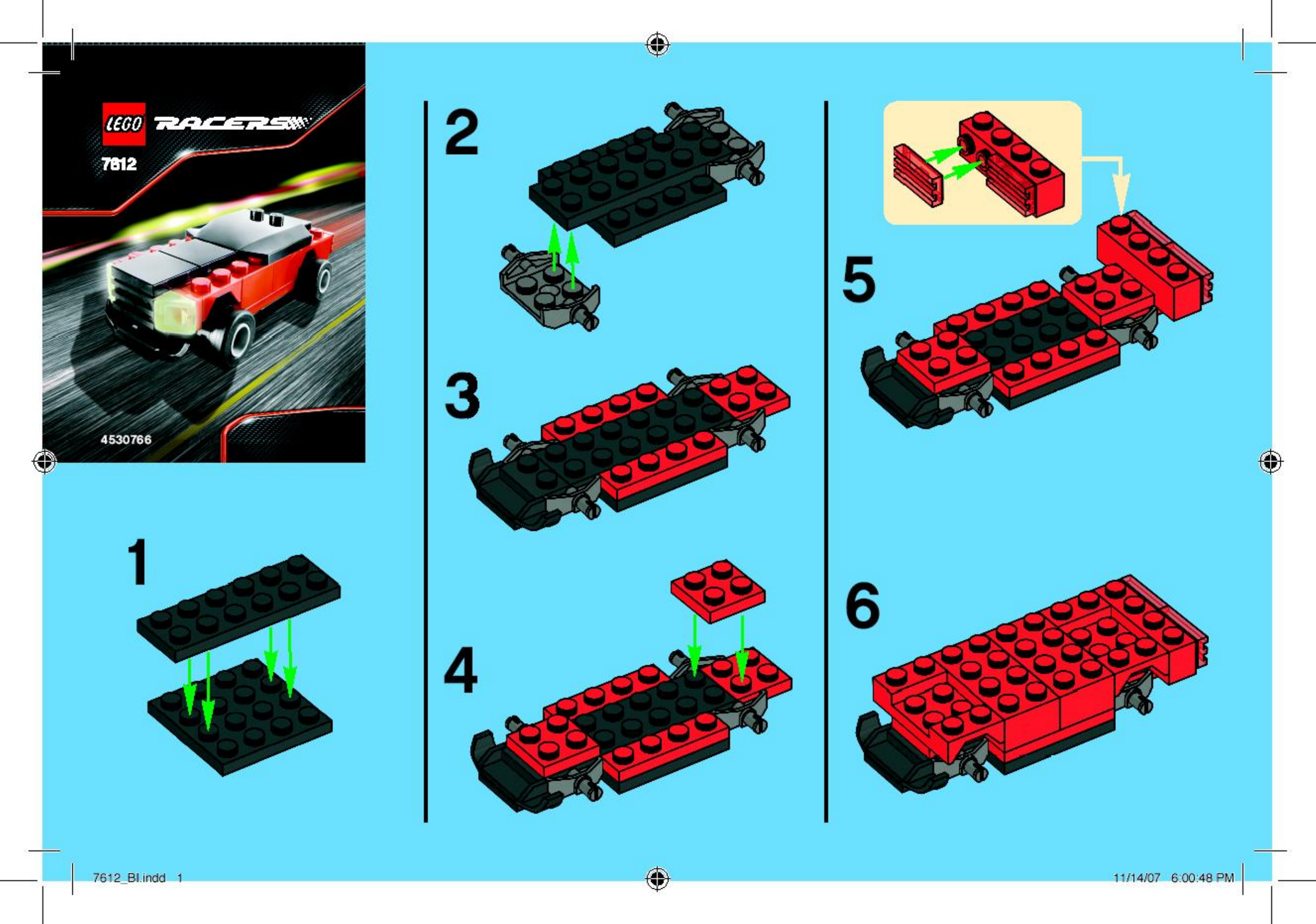 LEGO RACERS
7612

4530766

1

2

3

4

5

6

7612_BI.indd 1

11/14/07 6:00:48 PM