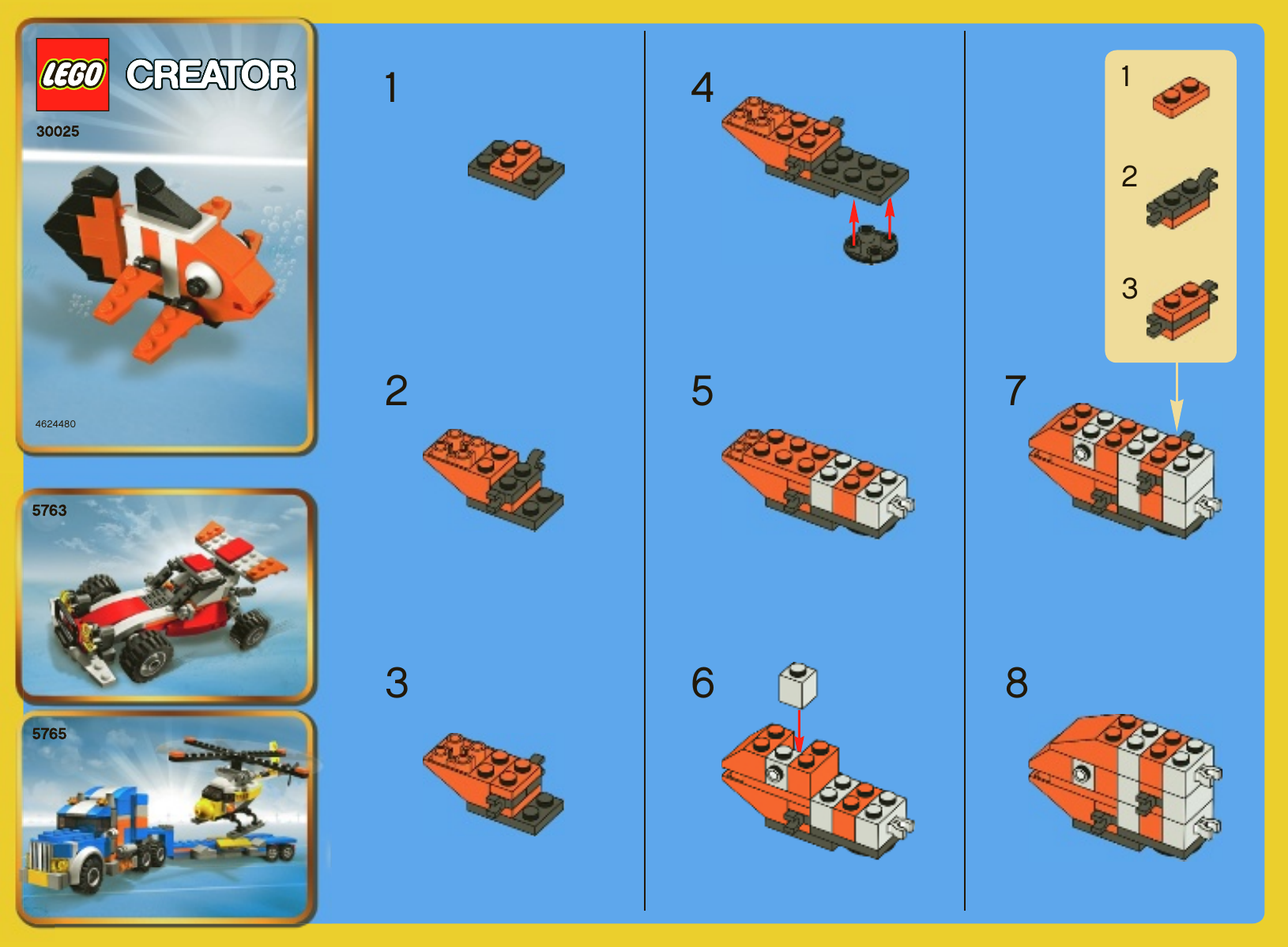 LEGO CREATOR
30025
4624480
5763
5765

1

2

3

4

5

6

1
2
3

7

8