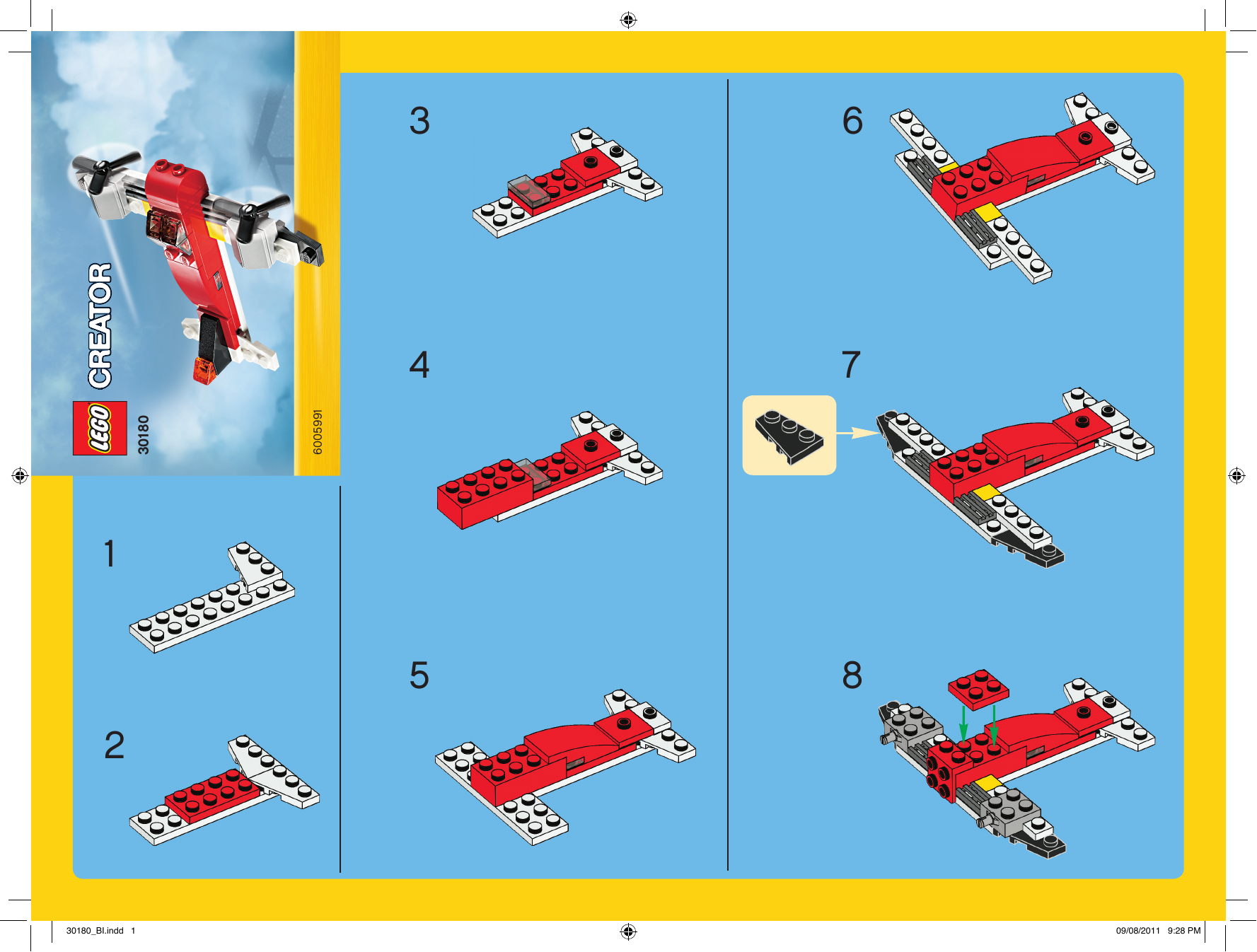 LEGO
CREATOR
30180
6005991

1

2

3

4

5

6

7

8

30180_BI.indd 1

09/08/2011 9:28 PM