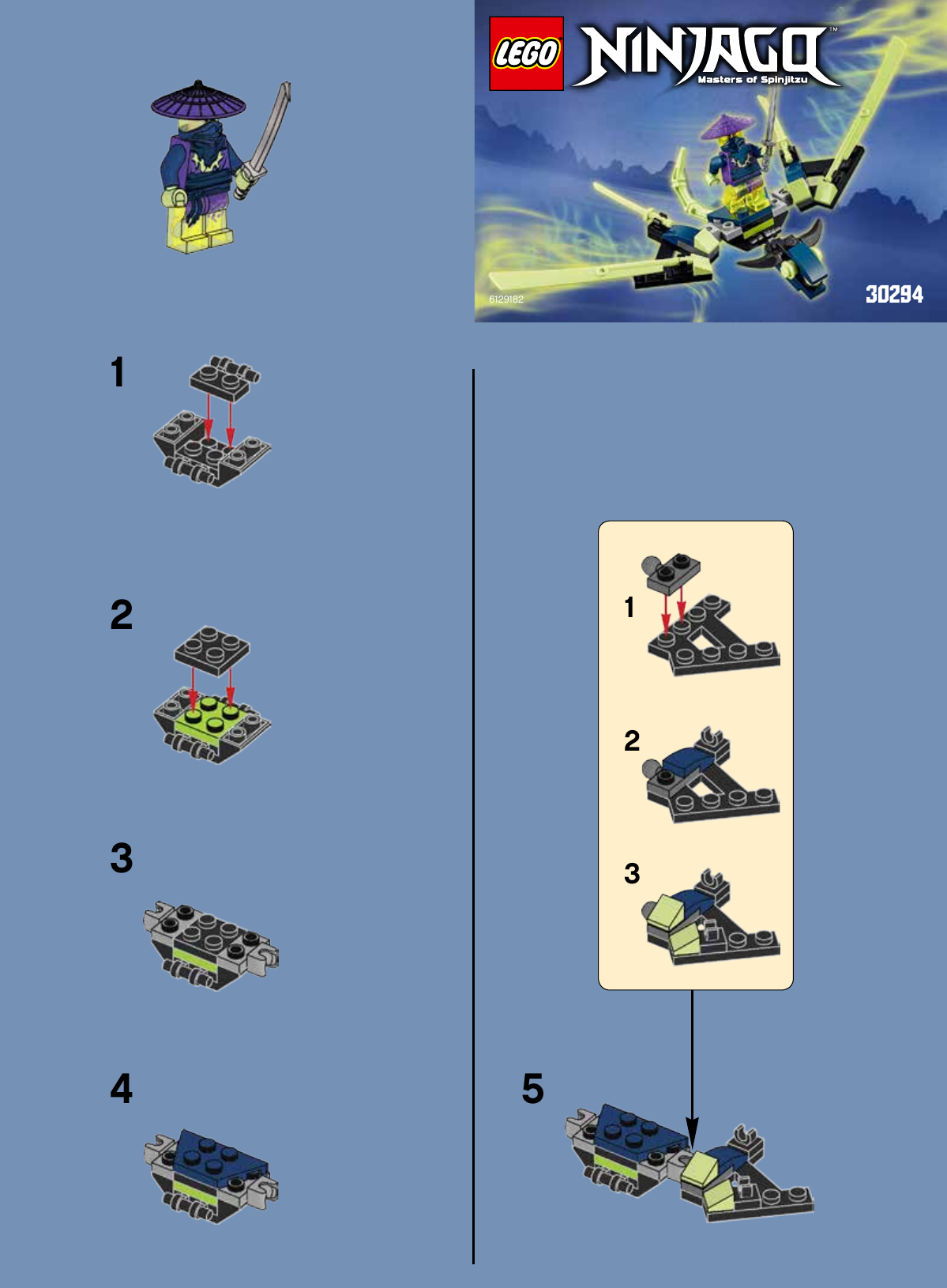 LEGO NINJAGO™ Masters of Spinjitzu

6129182

30294

1

2

3

4

1

2

3

5