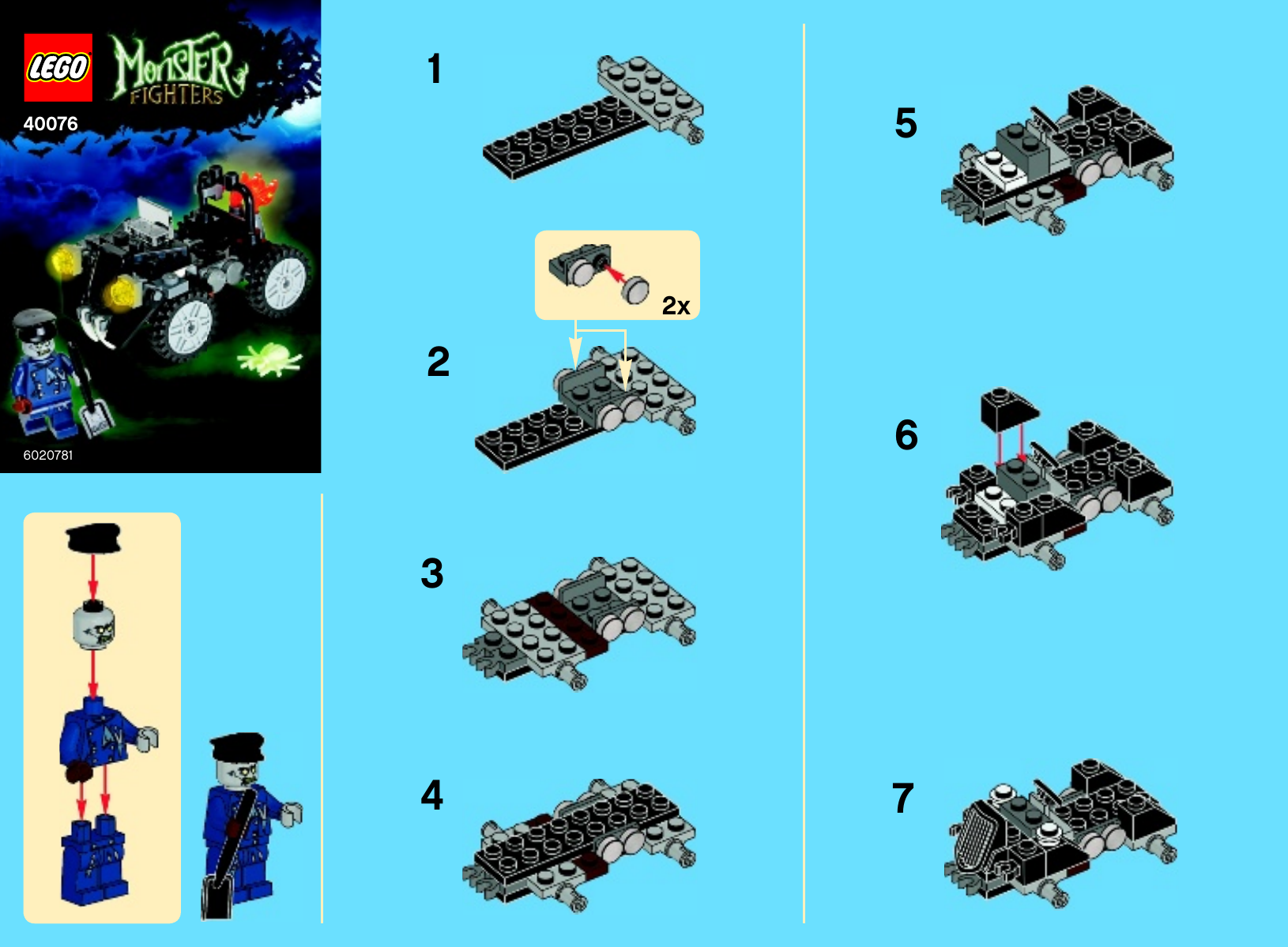 LEGO
MONSTER FIGHTERS
40076

6020781

1

2x

2

3

4

5

6

7