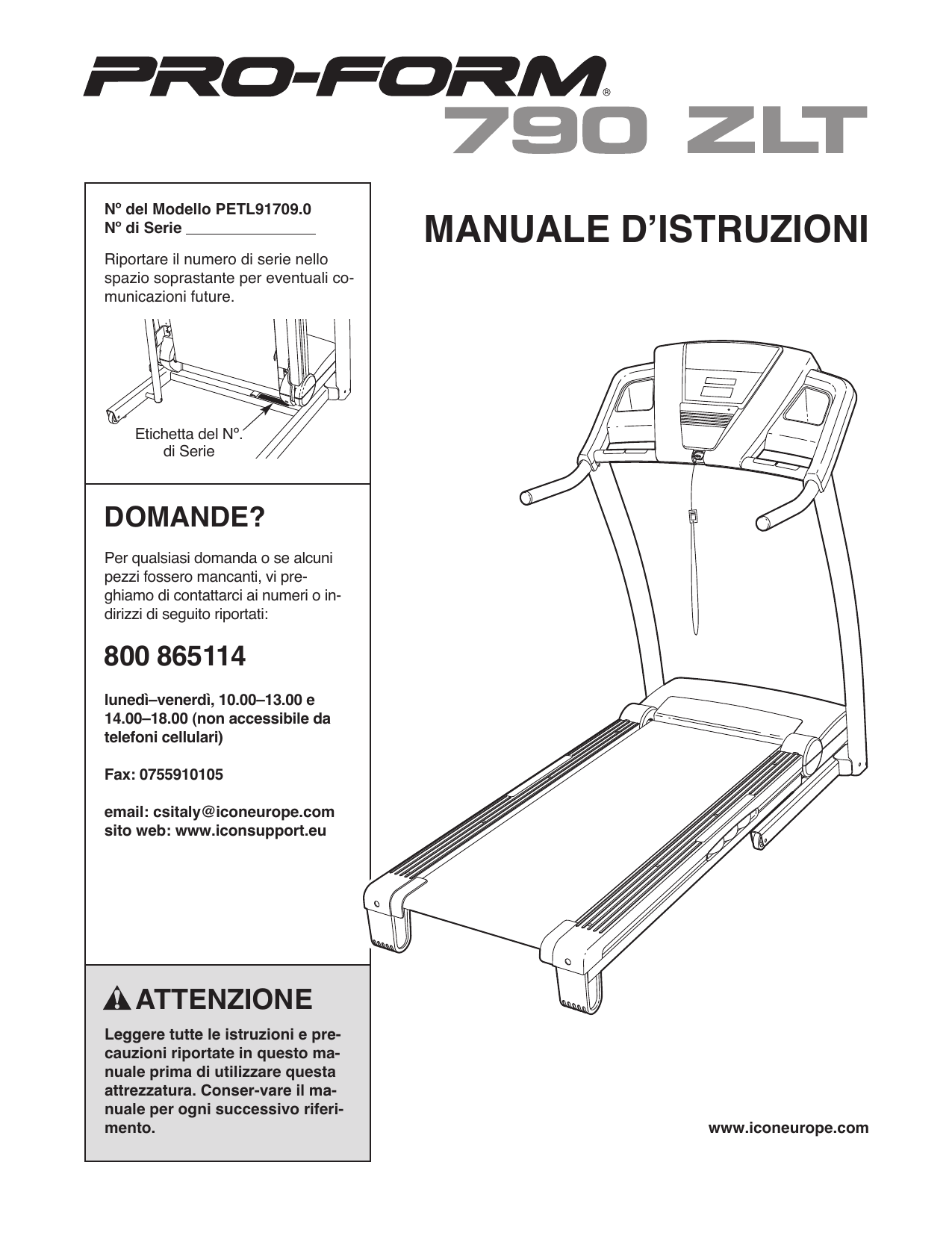 PRO-FORM®
790 ZLT

Nº del Modello PETL91709.0
Nº di Serie ________________

Riportare il numero di serie nello spazio soprastante per eventuali comunicazioni future.

Etichetta del Nº. di Serie

DOMANDE?

Per qualsiasi domanda o se alcuni pezzi fossero mancanti, vi preghiamo di contattarci ai numeri o indirizzi di seguito riportati:

800 865114

lunedì–venerdì, 10.00–13.00 e 14.00–18.00 (non accessibile da telefoni cellulari)

Fax: 0755910105

email: csitaly@iconeurope.com
sito web: www.iconsupport.eu

ATTENZIONE

Leggere tutte le istruzioni e precauzioni riportate in questo manuale prima di utilizzare questa attrezzatura. Conser-vare il manuale per ogni successivo riferimento.

MANUALE D'ISTRUZIONI

www.iconeurope.com