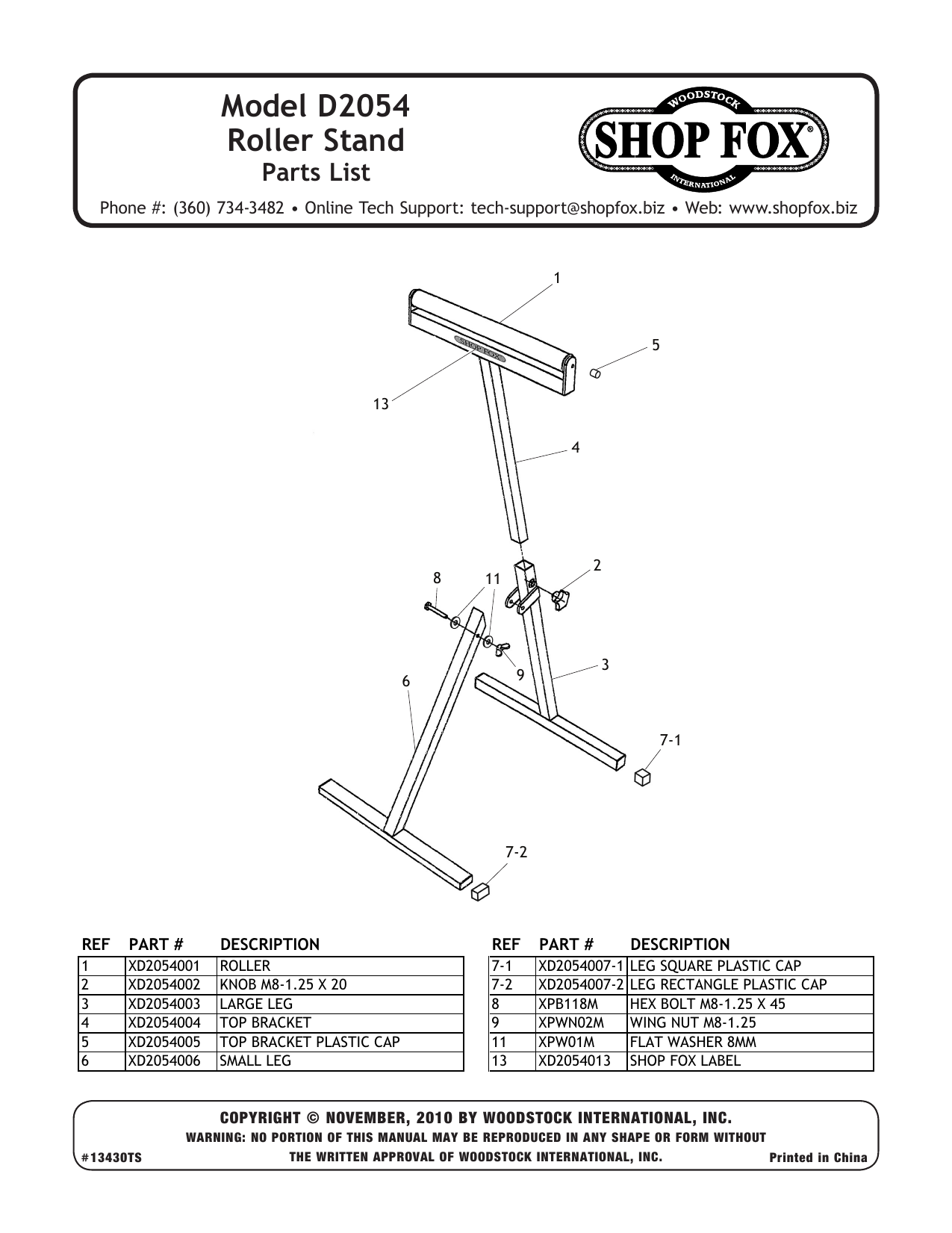 Model D2054
Roller Stand
Parts List

WOODSTOCK
SHOP FOX®
INTERNATIONAL

Phone #: (360) 734-3482 • Online Tech Support: tech-support@shopfox.biz • Web: www.shopfox.biz

1
5
SHOP FOX
13
4
2
8
11
9
3
6
7-1
7-2

| REF | PART # | DESCRIPTION |
|---|---|---|
| 1 | XD2054001 | ROLLER |
| 2 | XD2054002 | KNOB M8-1.25 X 20 |
| 3 | XD2054003 | LARGE LEG |
| 4 | XD2054004 | TOP BRACKET |
| 5 | XD2054005 | TOP BRACKET PLASTIC CAP |
| 6 | XD2054006 | SMALL LEG |

| REF | PART # | DESCRIPTION |
|---|---|---|
| 7-1 | XD2054007-1 | LEG SQUARE PLASTIC CAP |
| 7-2 | XD2054007-2 | LEG RECTANGLE PLASTIC CAP |
| 8 | XPB118M | HEX BOLT M8-1.25 X 45 |
| 9 | XPWN02M | WING NUT M8-1.25 |
| 11 | XPW01M | FLAT WASHER 8MM |
| 13 | XD2054013 | SHOP FOX LABEL |

COPYRIGHT © NOVEMBER, 2010 BY WOODSTOCK INTERNATIONAL, INC.
WARNING: NO PORTION OF THIS MANUAL MAY BE REPRODUCED IN ANY SHAPE OR FORM WITHOUT THE WRITTEN APPROVAL OF WOODSTOCK INTERNATIONAL, INC.
#13430TS
Printed in China