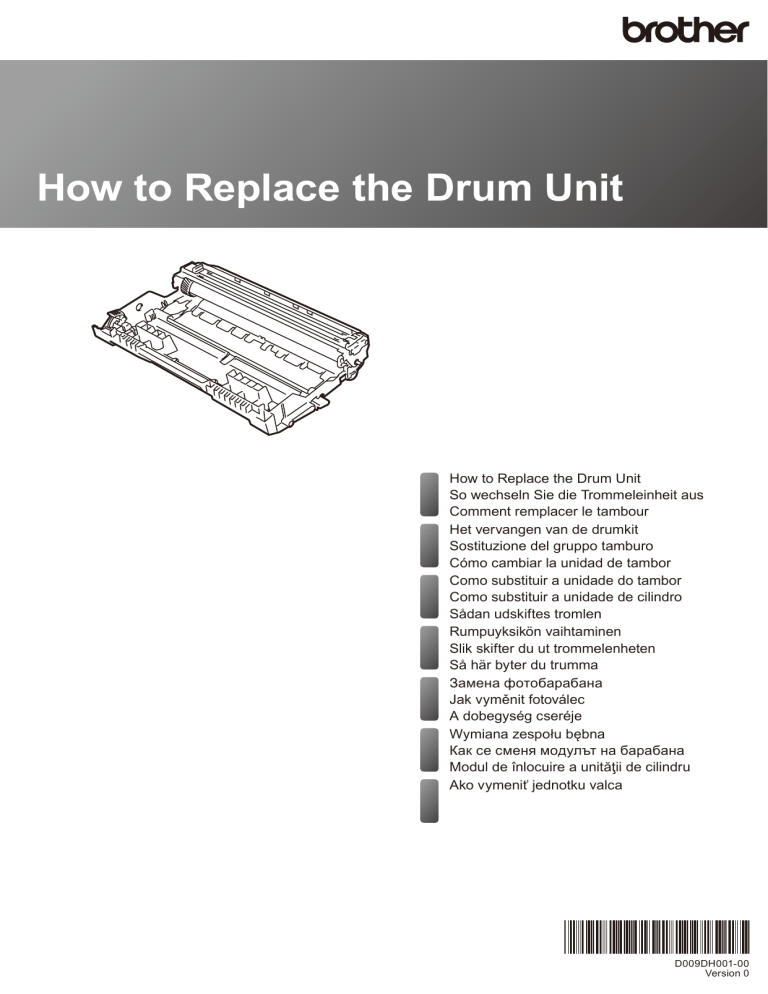 brother

How to Replace the Drum Unit

How to Replace the Drum Unit
So wechseln Sie die Trommeleinheit aus
Comment remplacer le tambour
Het vervangen van de drumkit
Sostituzione del gruppo tamburo
Cómo cambiar la unidad de tambor
Como substituir a unidade do tambor
Como substituir a unidade de cilindro
Sådan udskiftes tromlen
Rumpuyksikön vaihtaminen
Slik skifter du ut trommelenheten
Så här byter du trumma
Замена фотобарабана
Jak vyměnit fotoválec
A dobegység cseréje
Wymiana zespołu bębna
Как се сменя модулът на барабана
Modul de înlocuire a unităţii de cilindru
Ako vymeniť jednotku valca

D009DH001-00
Version 0