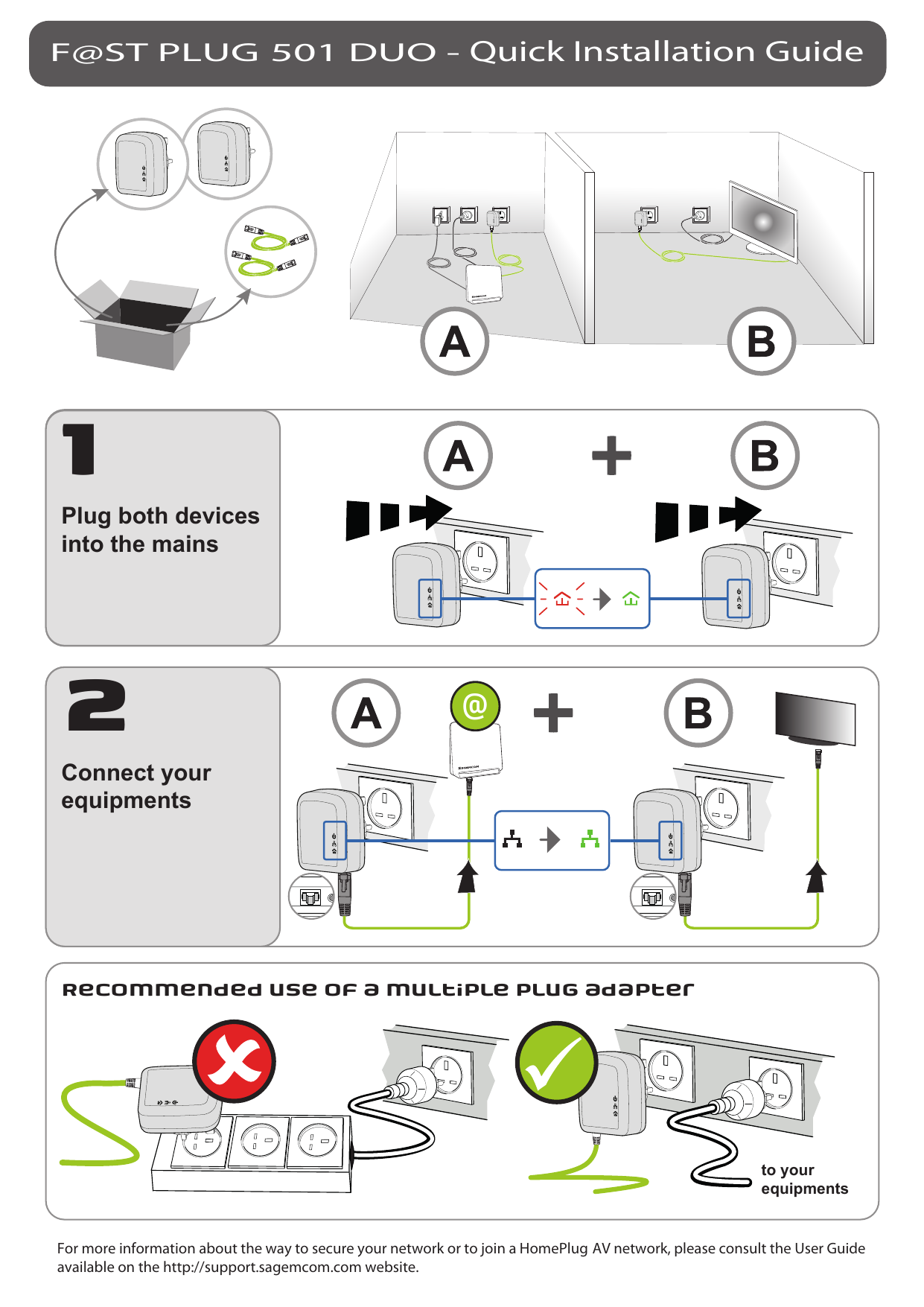 F@ST PLUG 501 DUO - Quick Installation Guide

A

B

1

Plug both devices into the mains

A

+

B

2

Connect your equipments

A

@

+

B

Recommended use of a multiple plug adapter

to your equipments

For more information about the way to secure your network or to join a HomePlug AV network, please consult the User Guide available on the http://support.sagemcom.com website.