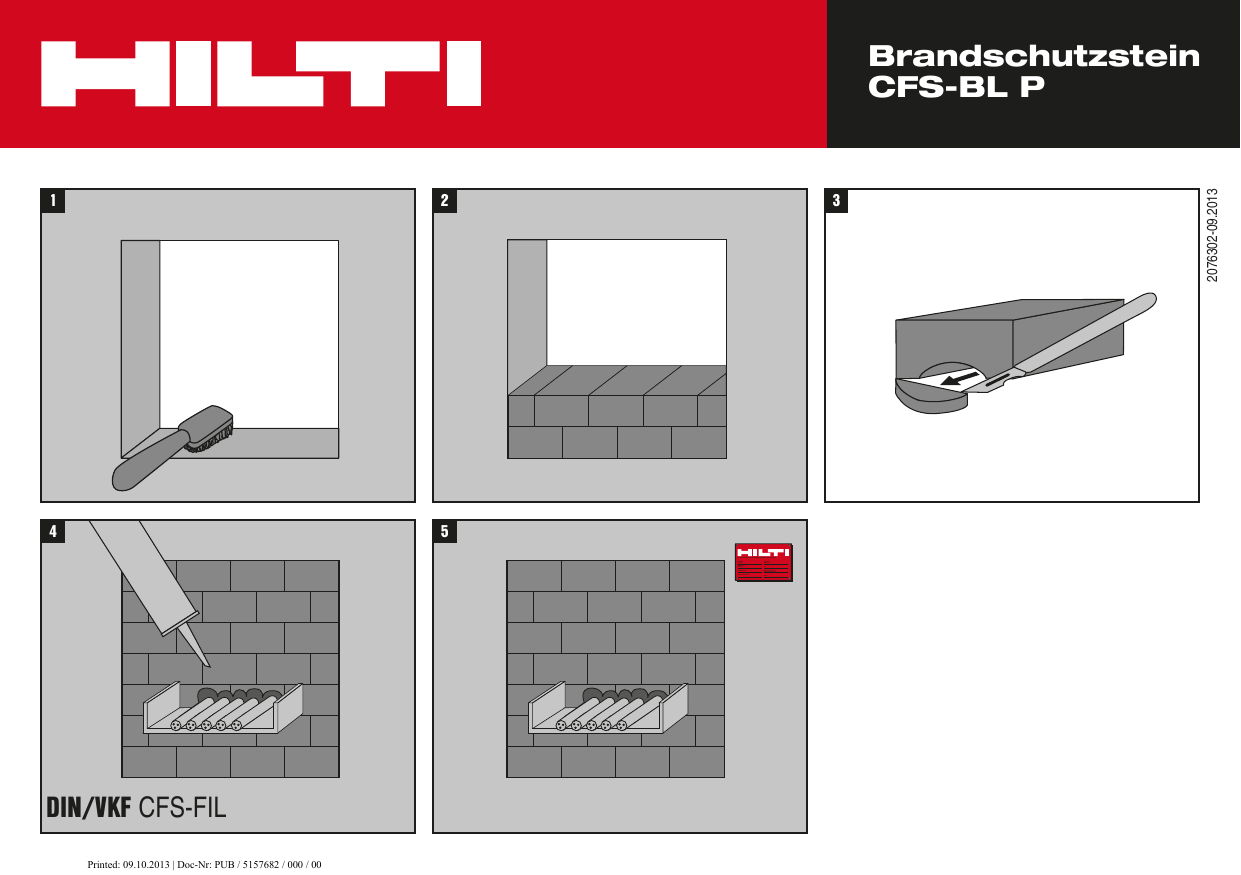 HILTI

Brandschutzstein
CFS-BL P

1

2

3

2076302-09.2013

4

DIN/VKF CFS-FIL

5

HILTI

Printed: 09.10.2013 | Doc-Nr: PUB / 5157682 / 000 / 00